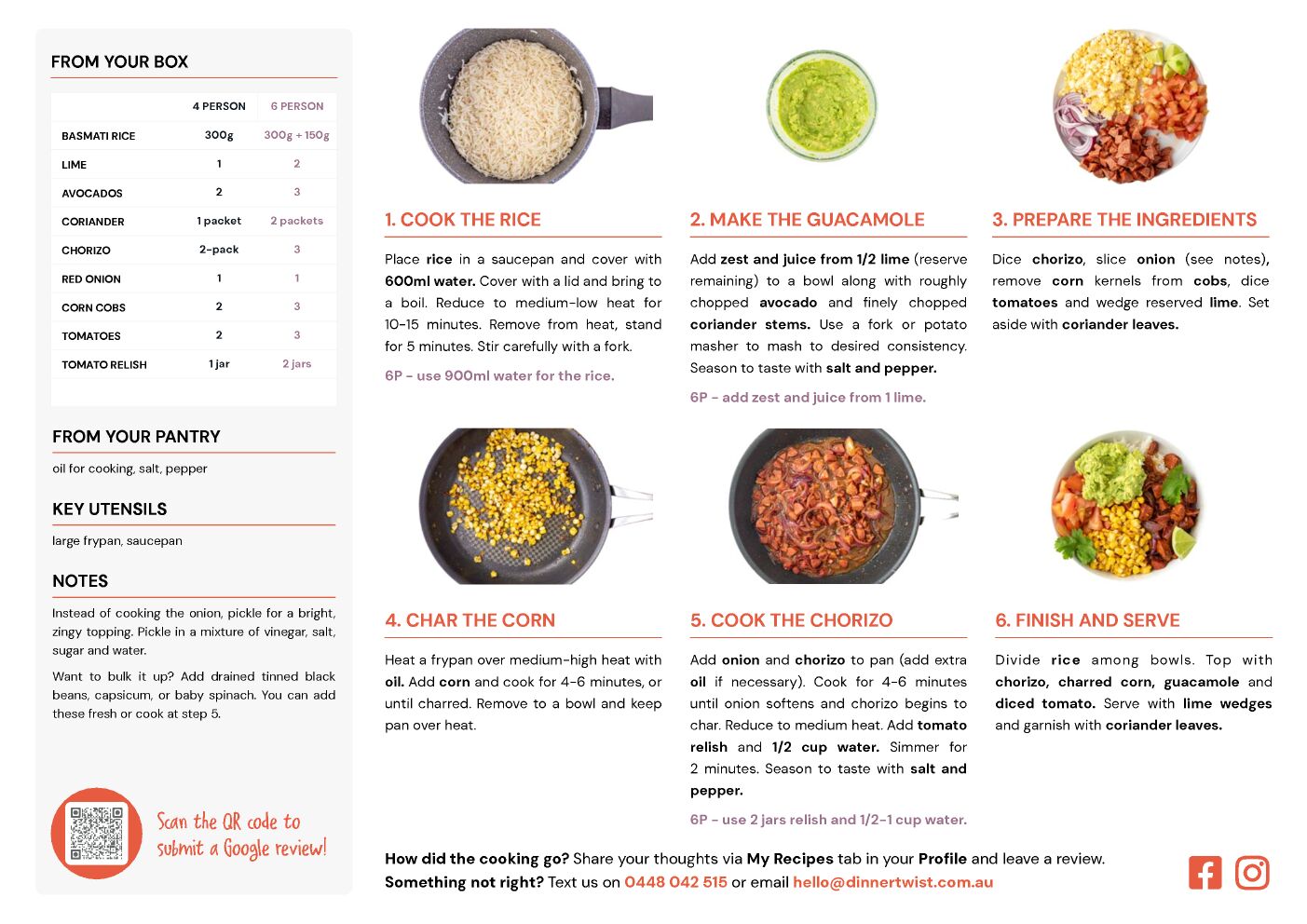 FROM YOUR BOX

| | 4 PERSON | 6 PERSON |
|---|---|---|
| BASMATI RICE | 300g | 300g + 150g |
| LIME | 1 | 2 |
| AVOCADOS | 2 | 3 |
| CORIANDER | 1 packet | 2 packets |
| CHORIZO | 2-pack | 3 |
| RED ONION | 1 | 1 |
| CORN COBS | 2 | 3 |
| TOMATOES | 2 | 3 |
| TOMATO RELISH | 1 jar | 2 jars |

FROM YOUR PANTRY

oil for cooking, salt, pepper

KEY UTENSILS

large frypan, saucepan

NOTES

Instead of cooking the onion, pickle for a bright, zingy topping. Pickle in a mixture of vinegar, salt, sugar and water.

Want to bulk it up? Add drained tinned black beans, capsicum, or baby spinach. You can add these fresh or cook at step 5.

Scan the QR code to submit a Google review!

1. COOK THE RICE

Place rice in a saucepan and cover with 600ml water. Cover with a lid and bring to a boil. Reduce to medium-low heat for 10-15 minutes. Remove from heat, stand for 5 minutes. Stir carefully with a fork.

6P - use 900ml water for the rice.

2. MAKE THE GUACAMOLE

Add zest and juice from 1/2 lime (reserve remaining) to a bowl along with roughly chopped avocado and finely chopped coriander stems. Use a fork or potato masher to mash to desired consistency. Season to taste with salt and pepper.

6P - add zest and juice from 1 lime.

3. PREPARE THE INGREDIENTS

Dice chorizo, slice onion (see notes), remove corn kernels from cobs, dice tomatoes and wedge reserved lime. Set aside with coriander leaves.

4. CHAR THE CORN

Heat a frypan over medium-high heat with oil. Add corn and cook for 4-6 minutes, or until charred. Remove to a bowl and keep pan over heat.

5. COOK THE CHORIZO

Add onion and chorizo to pan (add extra oil if necessary). Cook for 4-6 minutes until onion softens and chorizo begins to char. Reduce to medium heat. Add tomato relish and 1/2 cup water. Simmer for 2 minutes. Season to taste with salt and pepper.

6P - use 2 jars relish and 1/2-1 cup water.

6. FINISH AND SERVE

Divide rice among bowls. Top with chorizo, charred corn, guacamole and diced tomato. Serve with lime wedges and garnish with coriander leaves.

How did the cooking go? Share your thoughts via My Recipes tab in your Profile and leave a review.
Something not right? Text us on 0448 042 515 or email hello@dinnertwist.com.au