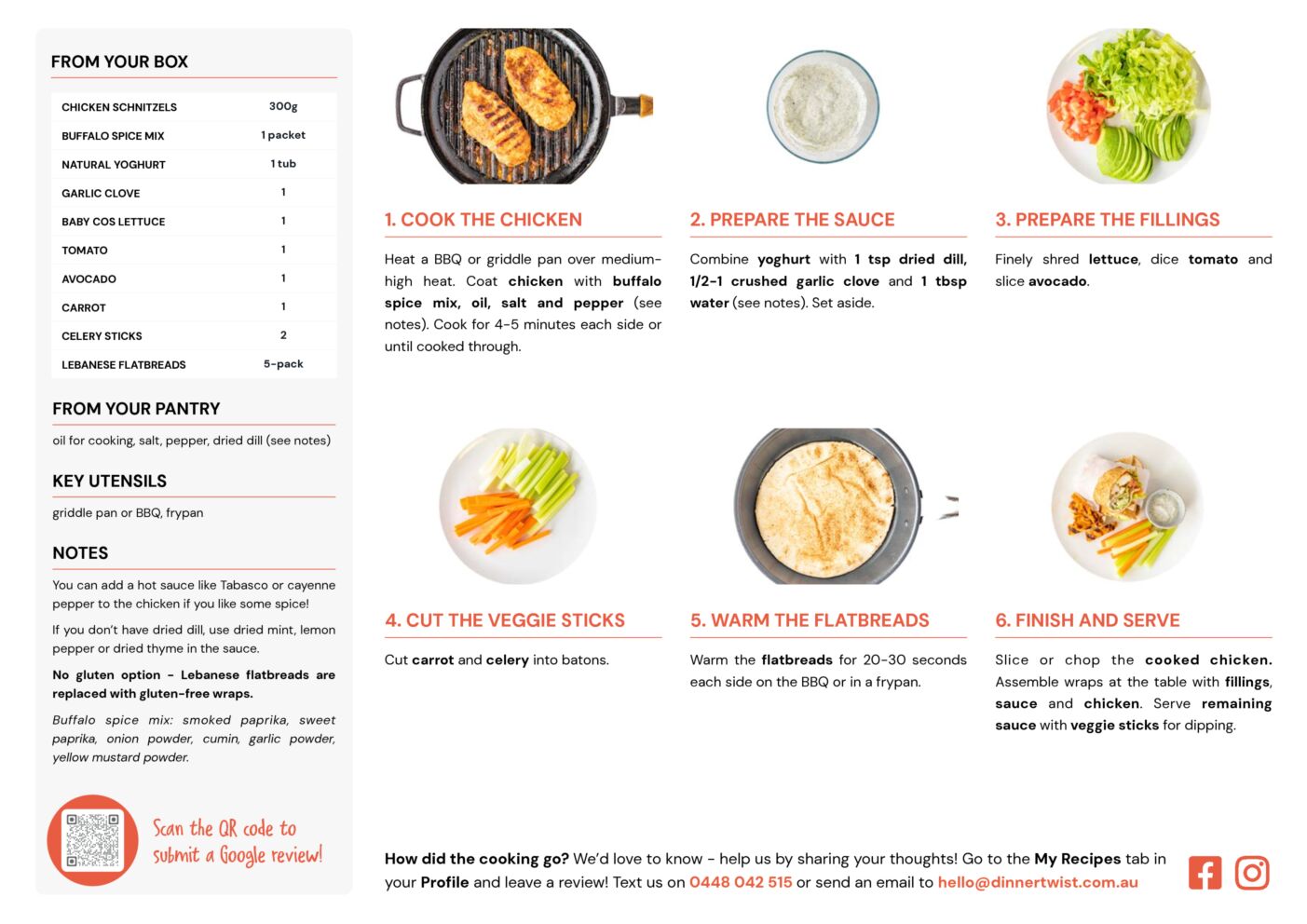 FROM YOUR BOX

| CHICKEN SCHNITZELS | 300g |
|---|---|
| BUFFALO SPICE MIX | 1 packet |
| NATURAL YOGHURT | 1 tub |
| GARLIC CLOVE | 1 |
| BABY COS LETTUCE | 1 |
| TOMATO | 1 |
| AVOCADO | 1 |
| CARROT | 1 |
| CELERY STICKS | 2 |
| LEBANESE FLATBREADS | 5-pack |

FROM YOUR PANTRY

oil for cooking, salt, pepper, dried dill (see notes)

KEY UTENSILS

griddle pan or BBQ, frypan

NOTES

You can add a hot sauce like Tabasco or cayenne pepper to the chicken if you like some spice!

If you don't have dried dill, use dried mint, lemon pepper or dried thyme in the sauce.

No gluten option - Lebanese flatbreads are replaced with gluten-free wraps.

Buffalo spice mix: smoked paprika, sweet paprika, onion powder, cumin, garlic powder, yellow mustard powder.

Scan the QR code to submit a Google review!

1. COOK THE CHICKEN

Heat a BBQ or griddle pan over medium-high heat. Coat chicken with buffalo spice mix, oil, salt and pepper (see notes). Cook for 4-5 minutes each side or until cooked through.

2. PREPARE THE SAUCE

Combine yoghurt with 1 tsp dried dill, 1/2-1 crushed garlic clove and 1 tbsp water (see notes). Set aside.

3. PREPARE THE FILLINGS

Finely shred lettuce, dice tomato and slice avocado.

4. CUT THE VEGGIE STICKS

Cut carrot and celery into batons.

5. WARM THE FLATBREADS

Warm the flatbreads for 20-30 seconds each side on the BBQ or in a frypan.

6. FINISH AND SERVE

Slice or chop the cooked chicken. Assemble wraps at the table with fillings, sauce and chicken. Serve remaining sauce with veggie sticks for dipping.

How did the cooking go? We'd love to know - help us by sharing your thoughts! Go to the My Recipes tab in your Profile and leave a review! Text us on 0448 042 515 or send an email to hello@dinnertwist.com.au