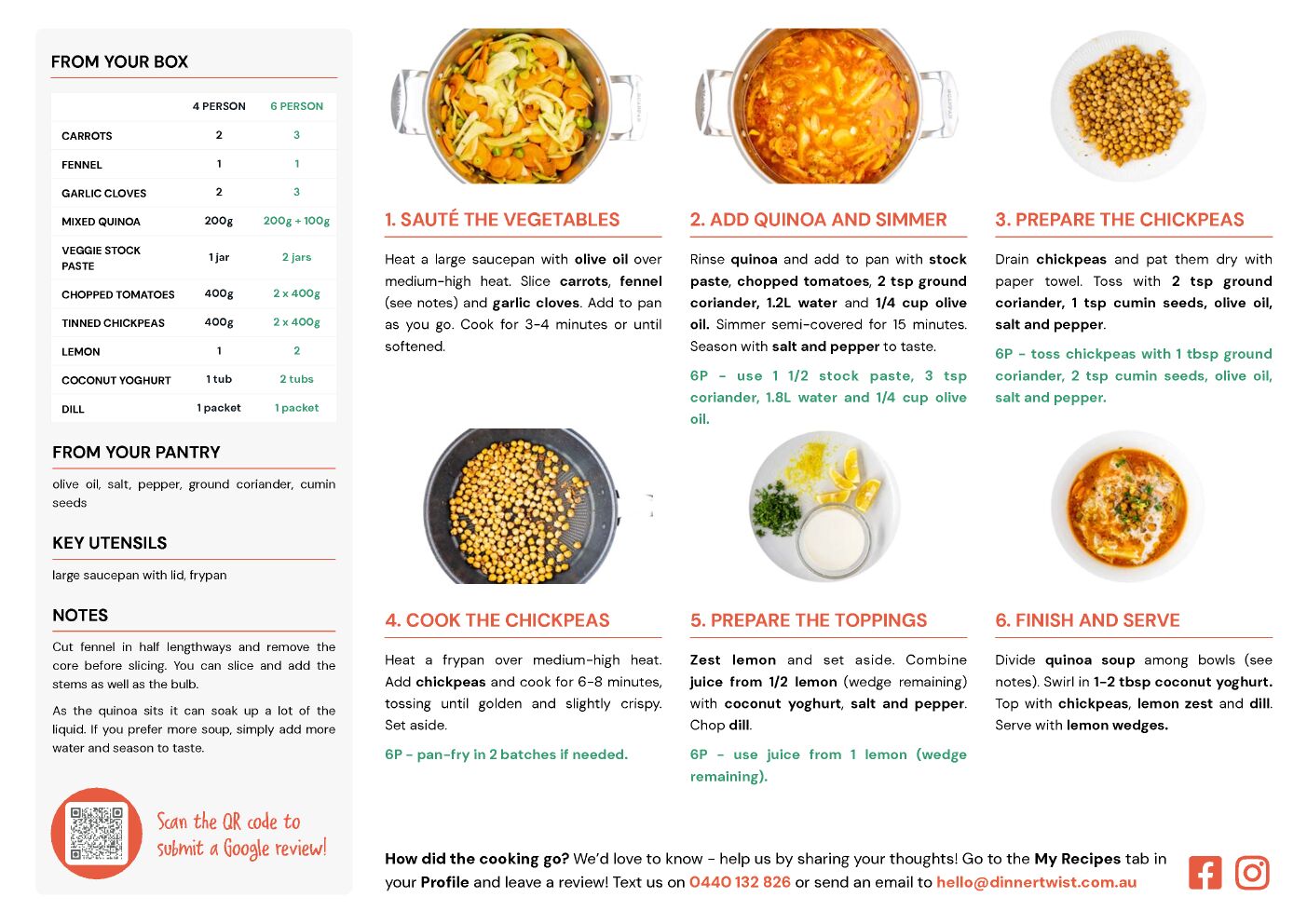 FROM YOUR BOX

| | 4 PERSON | 6 PERSON |
|---|---|---|
| CARROTS | 2 | 3 |
| FENNEL | 1 | 1 |
| GARLIC CLOVES | 2 | 3 |
| MIXED QUINOA | 200g | 200g + 100g |
| VEGGIE STOCK PASTE | 1 jar | 2 jars |
| CHOPPED TOMATOES | 400g | 2 x 400g |
| TINNED CHICKPEAS | 400g | 2 x 400g |
| LEMON | 1 | 2 |
| COCONUT YOGHURT | 1 tub | 2 tubs |
| DILL | 1 packet | 1 packet |

FROM YOUR PANTRY

olive oil, salt, pepper, ground coriander, cumin seeds

KEY UTENSILS

large saucepan with lid, frypan

NOTES

Cut fennel in half lengthways and remove the core before slicing. You can slice and add the stems as well as the bulb.

As the quinoa sits it can soak up a lot of the liquid. If you prefer more soup, simply add more water and season to taste.

Scan the QR code to submit a Google review!

1. SAUTÉ THE VEGETABLES

Heat a large saucepan with olive oil over medium-high heat. Slice carrots, fennel (see notes) and garlic cloves. Add to pan as you go. Cook for 3-4 minutes or until softened.

2. ADD QUINOA AND SIMMER

Rinse quinoa and add to pan with stock paste, chopped tomatoes, 2 tsp ground coriander, 1.2L water and 1/4 cup olive oil. Simmer semi-covered for 15 minutes. Season with salt and pepper to taste.

6P - use 1 1/2 stock paste, 3 tsp coriander, 1.8L water and 1/4 cup olive oil.

3. PREPARE THE CHICKPEAS

Drain chickpeas and pat them dry with paper towel. Toss with 2 tsp ground coriander, 1 tsp cumin seeds, olive oil, salt and pepper.

6P - toss chickpeas with 1 tbsp ground coriander, 2 tsp cumin seeds, olive oil, salt and pepper.

4. COOK THE CHICKPEAS

Heat a frypan over medium-high heat. Add chickpeas and cook for 6-8 minutes, tossing until golden and slightly crispy. Set aside.

6P - pan-fry in 2 batches if needed.

5. PREPARE THE TOPPINGS

Zest lemon and set aside. Combine juice from 1/2 lemon (wedge remaining) with coconut yoghurt, salt and pepper. Chop dill.

6P - use juice from 1 lemon (wedge remaining).

6. FINISH AND SERVE

Divide quinoa soup among bowls (see notes). Swirl in 1-2 tbsp coconut yoghurt. Top with chickpeas, lemon zest and dill. Serve with lemon wedges.

How did the cooking go? We'd love to know - help us by sharing your thoughts! Go to the My Recipes tab in your Profile and leave a review! Text us on 0440 132 826 or send an email to hello@dinnertwist.com.au