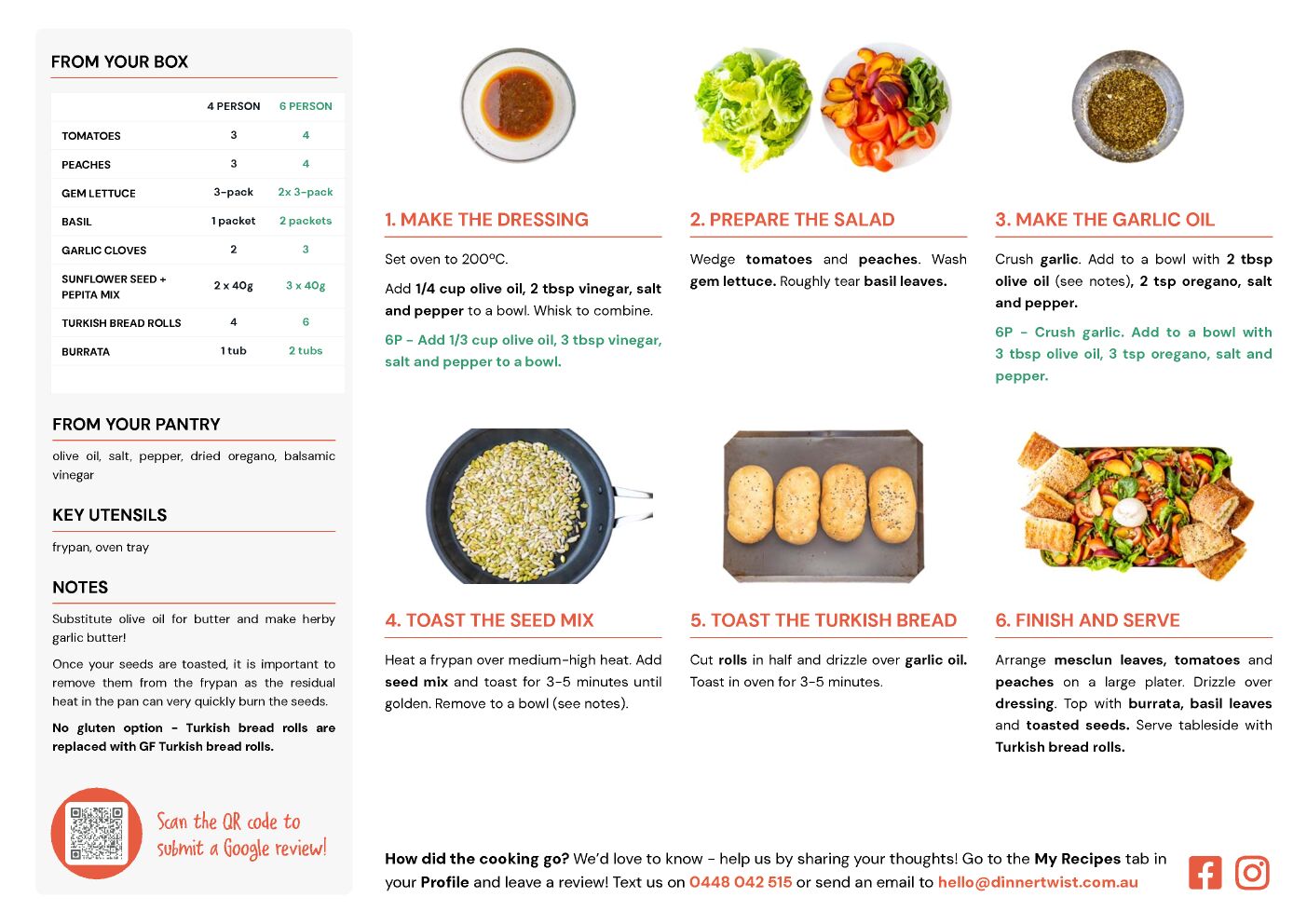 FROM YOUR BOX

| | 4 PERSON | 6 PERSON |
|---|---|---|
| TOMATOES | 3 | 4 |
| PEACHES | 3 | 4 |
| GEM LETTUCE | 3-pack | 2x 3-pack |
| BASIL | 1 packet | 2 packets |
| GARLIC CLOVES | 2 | 3 |
| SUNFLOWER SEED + PEPITA MIX | 2 x 40g | 3 x 40g |
| TURKISH BREAD ROLLS | 4 | 6 |
| BURRATA | 1 tub | 2 tubs |

FROM YOUR PANTRY

olive oil, salt, pepper, dried oregano, balsamic vinegar

KEY UTENSILS

frypan, oven tray

NOTES

Substitute olive oil for butter and make herby garlic butter!

Once your seeds are toasted, it is important to remove them from the frypan as the residual heat in the pan can very quickly burn the seeds.

No gluten option - Turkish bread rolls are replaced with GF Turkish bread rolls.

Scan the QR code to submit a Google review!

1. MAKE THE DRESSING

Set oven to 200ºC.

Add 1/4 cup olive oil, 2 tbsp vinegar, salt and pepper to a bowl. Whisk to combine.

6P - Add 1/3 cup olive oil, 3 tbsp vinegar, salt and pepper to a bowl.

2. PREPARE THE SALAD

Wedge tomatoes and peaches. Wash gem lettuce. Roughly tear basil leaves.

3. MAKE THE GARLIC OIL

Crush garlic. Add to a bowl with 2 tbsp olive oil (see notes), 2 tsp oregano, salt and pepper.

6P - Crush garlic. Add to a bowl with 3 tbsp olive oil, 3 tsp oregano, salt and pepper.

4. TOAST THE SEED MIX

Heat a frypan over medium-high heat. Add seed mix and toast for 3-5 minutes until golden. Remove to a bowl (see notes).

5. TOAST THE TURKISH BREAD

Cut rolls in half and drizzle over garlic oil. Toast in oven for 3-5 minutes.

6. FINISH AND SERVE

Arrange mesclun leaves, tomatoes and peaches on a large plater. Drizzle over dressing. Top with burrata, basil leaves and toasted seeds. Serve tableside with Turkish bread rolls.

How did the cooking go? We'd love to know - help us by sharing your thoughts! Go to the My Recipes tab in your Profile and leave a review! Text us on 0448 042 515 or send an email to hello@dinnertwist.com.au