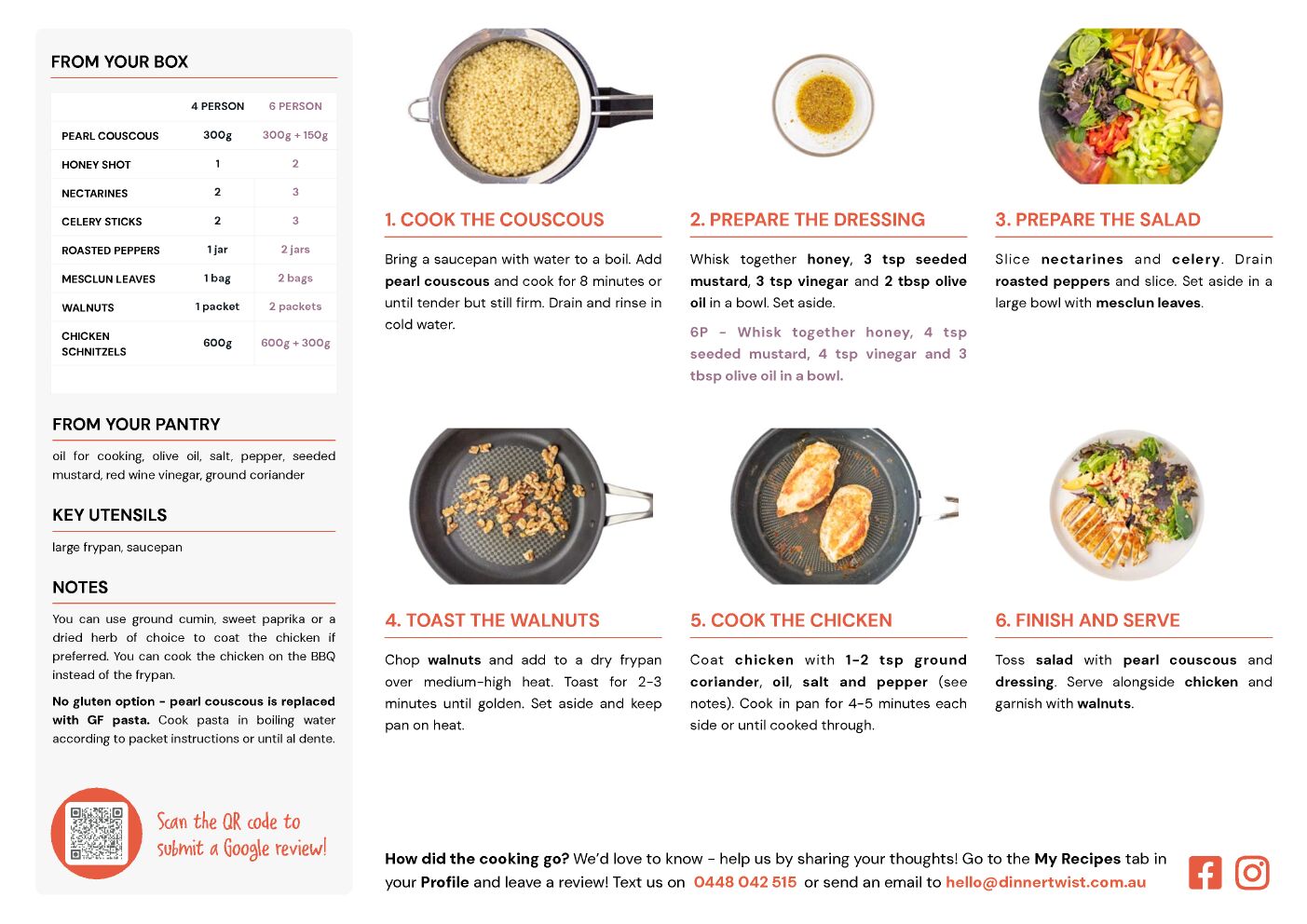 FROM YOUR BOX

| | 4 PERSON | 6 PERSON |
|---|---|---|
| PEARL COUSCOUS | 300g | 300g + 150g |
| HONEY SHOT | 1 | 2 |
| NECTARINES | 2 | 3 |
| CELERY STICKS | 2 | 3 |
| ROASTED PEPPERS | 1 jar | 2 jars |
| MESCLUN LEAVES | 1 bag | 2 bags |
| WALNUTS | 1 packet | 2 packets |
| CHICKEN SCHNITZELS | 600g | 600g + 300g |

FROM YOUR PANTRY

oil for cooking, olive oil, salt, pepper, seeded mustard, red wine vinegar, ground coriander

KEY UTENSILS

large frypan, saucepan

NOTES

You can use ground cumin, sweet paprika or a dried herb of choice to coat the chicken if preferred. You can cook the chicken on the BBQ instead of the frypan.

No gluten option - pearl couscous is replaced with GF pasta. Cook pasta in boiling water according to packet instructions or until al dente.

Scan the QR code to submit a Google review!

1. COOK THE COUSCOUS

Bring a saucepan with water to a boil. Add pearl couscous and cook for 8 minutes or until tender but still firm. Drain and rinse in cold water.

2. PREPARE THE DRESSING

Whisk together honey, 3 tsp seeded mustard, 3 tsp vinegar and 2 tbsp olive oil in a bowl. Set aside.

6P - Whisk together honey, 4 tsp seeded mustard, 4 tsp vinegar and 3 tbsp olive oil in a bowl.

3. PREPARE THE SALAD

Slice nectarines and celery. Drain roasted peppers and slice. Set aside in a large bowl with mesclun leaves.

4. TOAST THE WALNUTS

Chop walnuts and add to a dry frypan over medium-high heat. Toast for 2-3 minutes until golden. Set aside and keep pan on heat.

5. COOK THE CHICKEN

Coat chicken with 1-2 tsp ground coriander, oil, salt and pepper (see notes). Cook in pan for 4-5 minutes each side or until cooked through.

6. FINISH AND SERVE

Toss salad with pearl couscous and dressing. Serve alongside chicken and garnish with walnuts.

How did the cooking go? We'd love to know - help us by sharing your thoughts! Go to the My Recipes tab in your Profile and leave a review! Text us on 0448 042 515 or send an email to hello@dinnertwist.com.au