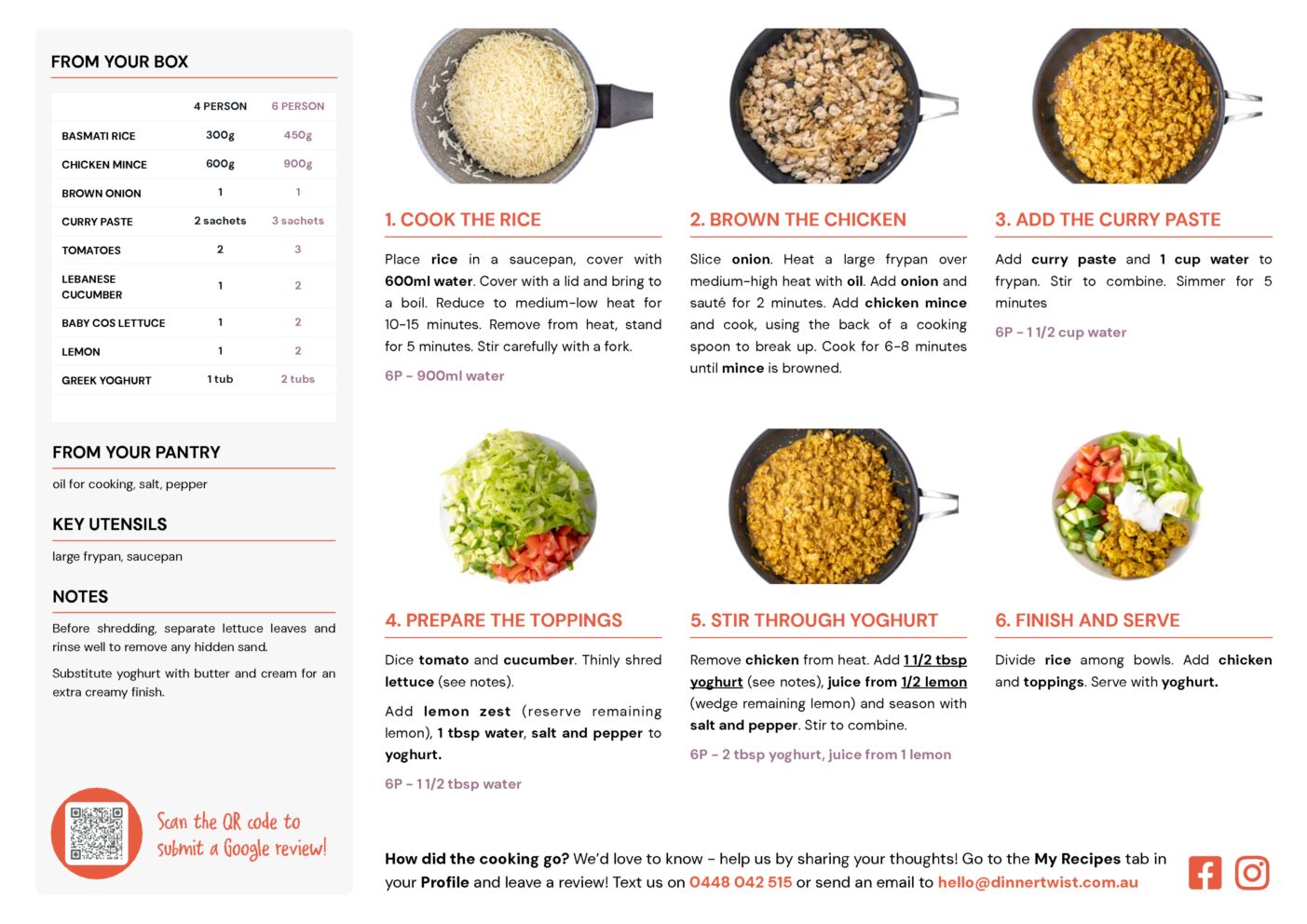 FROM YOUR BOX

| | 4 PERSON | 6 PERSON |
|---|---|---|
| BASMATI RICE | 300g | 450g |
| CHICKEN MINCE | 600g | 900g |
| BROWN ONION | 1 | 1 |
| CURRY PASTE | 2 sachets | 3 sachets |
| TOMATOES | 2 | 3 |
| LEBANESE CUCUMBER | 1 | 2 |
| BABY COS LETTUCE | 1 | 2 |
| LEMON | 1 | 2 |
| GREEK YOGHURT | 1 tub | 2 tubs |

FROM YOUR PANTRY

oil for cooking, salt, pepper

KEY UTENSILS

large frypan, saucepan

NOTES

Before shredding, separate lettuce leaves and rinse well to remove any hidden sand.

Substitute yoghurt with butter and cream for an extra creamy finish.

Scan the QR code to submit a Google review!

1. COOK THE RICE

Place rice in a saucepan, cover with 600ml water. Cover with a lid and bring to a boil. Reduce to medium-low heat for 10-15 minutes. Remove from heat, stand for 5 minutes. Stir carefully with a fork.

6P - 900ml water

2. BROWN THE CHICKEN

Slice onion. Heat a large frypan over medium-high heat with oil. Add onion and sauté for 2 minutes. Add chicken mince and cook, using the back of a cooking spoon to break up. Cook for 6-8 minutes until mince is browned.

3. ADD THE CURRY PASTE

Add curry paste and 1 cup water to frypan. Stir to combine. Simmer for 5 minutes

6P - 1 1/2 cup water

4. PREPARE THE TOPPINGS

Dice tomato and cucumber. Thinly shred lettuce (see notes).

Add lemon zest (reserve remaining lemon), 1 tbsp water, salt and pepper to yoghurt.

6P - 1 1/2 tbsp water

5. STIR THROUGH YOGHURT

Remove chicken from heat. Add 1 1/2 tbsp yoghurt (see notes), juice from 1/2 lemon (wedge remaining lemon) and season with salt and pepper. Stir to combine.

6P - 2 tbsp yoghurt, juice from 1 lemon

6. FINISH AND SERVE

Divide rice among bowls. Add chicken and toppings. Serve with yoghurt.

How did the cooking go? We'd love to know - help us by sharing your thoughts! Go to the My Recipes tab in your Profile and leave a review! Text us on 0448 042 515 or send an email to hello@dinnertwist.com.au