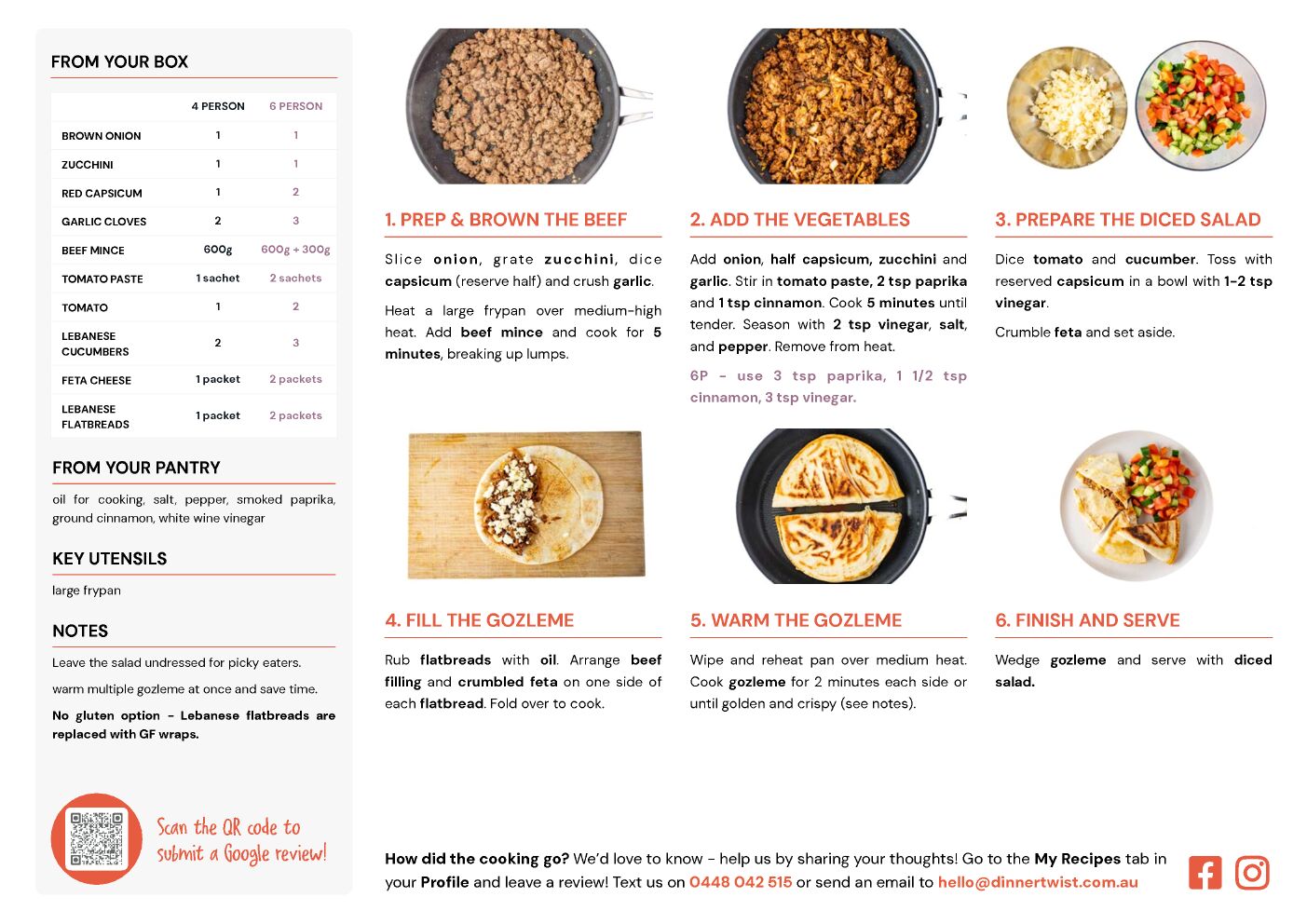 FROM YOUR BOX

| | 4 PERSON | 6 PERSON |
|---|---|---|
| BROWN ONION | 1 | 1 |
| ZUCCHINI | 1 | 1 |
| RED CAPSICUM | 1 | 2 |
| GARLIC CLOVES | 2 | 3 |
| BEEF MINCE | 600g | 600g + 300g |
| TOMATO PASTE | 1 sachet | 2 sachets |
| TOMATO | 1 | 2 |
| LEBANESE CUCUMBERS | 2 | 3 |
| FETA CHEESE | 1 packet | 2 packets |
| LEBANESE FLATBREADS | 1 packet | 2 packets |

FROM YOUR PANTRY

oil for cooking, salt, pepper, smoked paprika, ground cinnamon, white wine vinegar

KEY UTENSILS

large frypan

NOTES

Leave the salad undressed for picky eaters.

warm multiple gozleme at once and save time.

No gluten option - Lebanese flatbreads are replaced with GF wraps.

Scan the QR code to submit a Google review!

1. PREP & BROWN THE BEEF

Slice onion, grate zucchini, dice capsicum (reserve half) and crush garlic.

Heat a large frypan over medium-high heat. Add beef mince and cook for 5 minutes, breaking up lumps.

2. ADD THE VEGETABLES

Add onion, half capsicum, zucchini and garlic. Stir in tomato paste, 2 tsp paprika and 1 tsp cinnamon. Cook 5 minutes until tender. Season with 2 tsp vinegar, salt, and pepper. Remove from heat.

6P - use 3 tsp paprika, 1 1/2 tsp cinnamon, 3 tsp vinegar.

3. PREPARE THE DICED SALAD

Dice tomato and cucumber. Toss with reserved capsicum in a bowl with 1-2 tsp vinegar.

Crumble feta and set aside.

4. FILL THE GOZLEME

Rub flatbreads with oil. Arrange beef filling and crumbled feta on one side of each flatbread. Fold over to cook.

5. WARM THE GOZLEME

Wipe and reheat pan over medium heat. Cook gozleme for 2 minutes each side or until golden and crispy (see notes).

6. FINISH AND SERVE

Wedge gozleme and serve with diced salad.

How did the cooking go? We'd love to know - help us by sharing your thoughts! Go to the My Recipes tab in your Profile and leave a review! Text us on 0448 042 515 or send an email to hello@dinnertwist.com.au