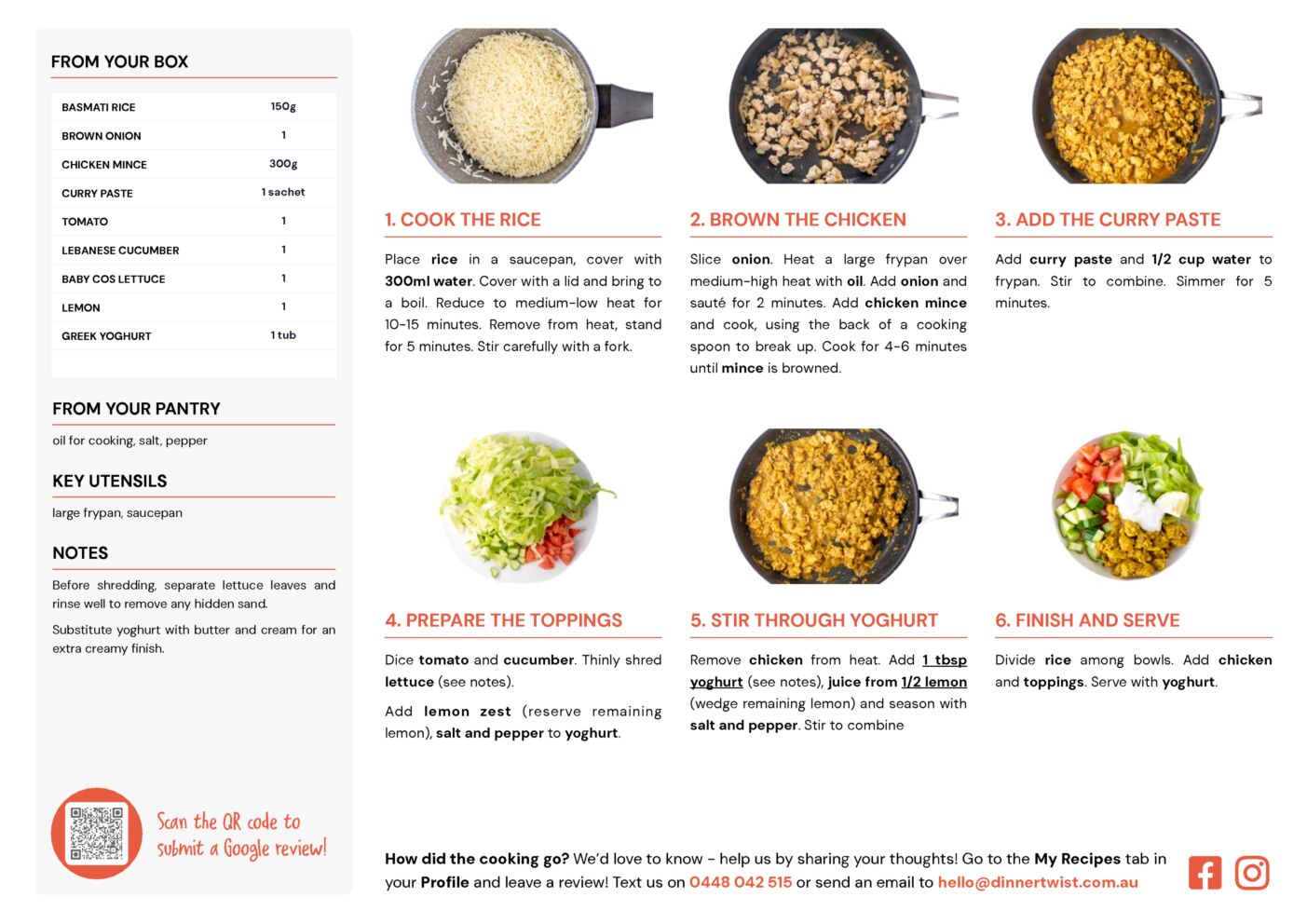 FROM YOUR BOX

| BASMATI RICE | 150g |
|---|---|
| BROWN ONION | 1 |
| CHICKEN MINCE | 300g |
| CURRY PASTE | 1 sachet |
| TOMATO | 1 |
| LEBANESE CUCUMBER | 1 |
| BABY COS LETTUCE | 1 |
| LEMON | 1 |
| GREEK YOGHURT | 1 tub |

FROM YOUR PANTRY

oil for cooking, salt, pepper

KEY UTENSILS

large frypan, saucepan

NOTES

Before shredding, separate lettuce leaves and rinse well to remove any hidden sand.

Substitute yoghurt with butter and cream for an extra creamy finish.

Scan the QR code to submit a Google review!

1. COOK THE RICE

Place rice in a saucepan, cover with 300ml water. Cover with a lid and bring to a boil. Reduce to medium-low heat for 10-15 minutes. Remove from heat, stand for 5 minutes. Stir carefully with a fork.

2. BROWN THE CHICKEN

Slice onion. Heat a large frypan over medium-high heat with oil. Add onion and sauté for 2 minutes. Add chicken mince and cook, using the back of a cooking spoon to break up. Cook for 4-6 minutes until mince is browned.

3. ADD THE CURRY PASTE

Add curry paste and 1/2 cup water to frypan. Stir to combine. Simmer for 5 minutes.

4. PREPARE THE TOPPINGS

Dice tomato and cucumber. Thinly shred lettuce (see notes).

Add lemon zest (reserve remaining lemon), salt and pepper to yoghurt.

5. STIR THROUGH YOGHURT

Remove chicken from heat. Add 1 tbsp yoghurt (see notes), juice from 1/2 lemon (wedge remaining lemon) and season with salt and pepper. Stir to combine

6. FINISH AND SERVE

Divide rice among bowls. Add chicken and toppings. Serve with yoghurt.

How did the cooking go? We'd love to know - help us by sharing your thoughts! Go to the My Recipes tab in your Profile and leave a review! Text us on 0448 042 515 or send an email to hello@dinnertwist.com.au