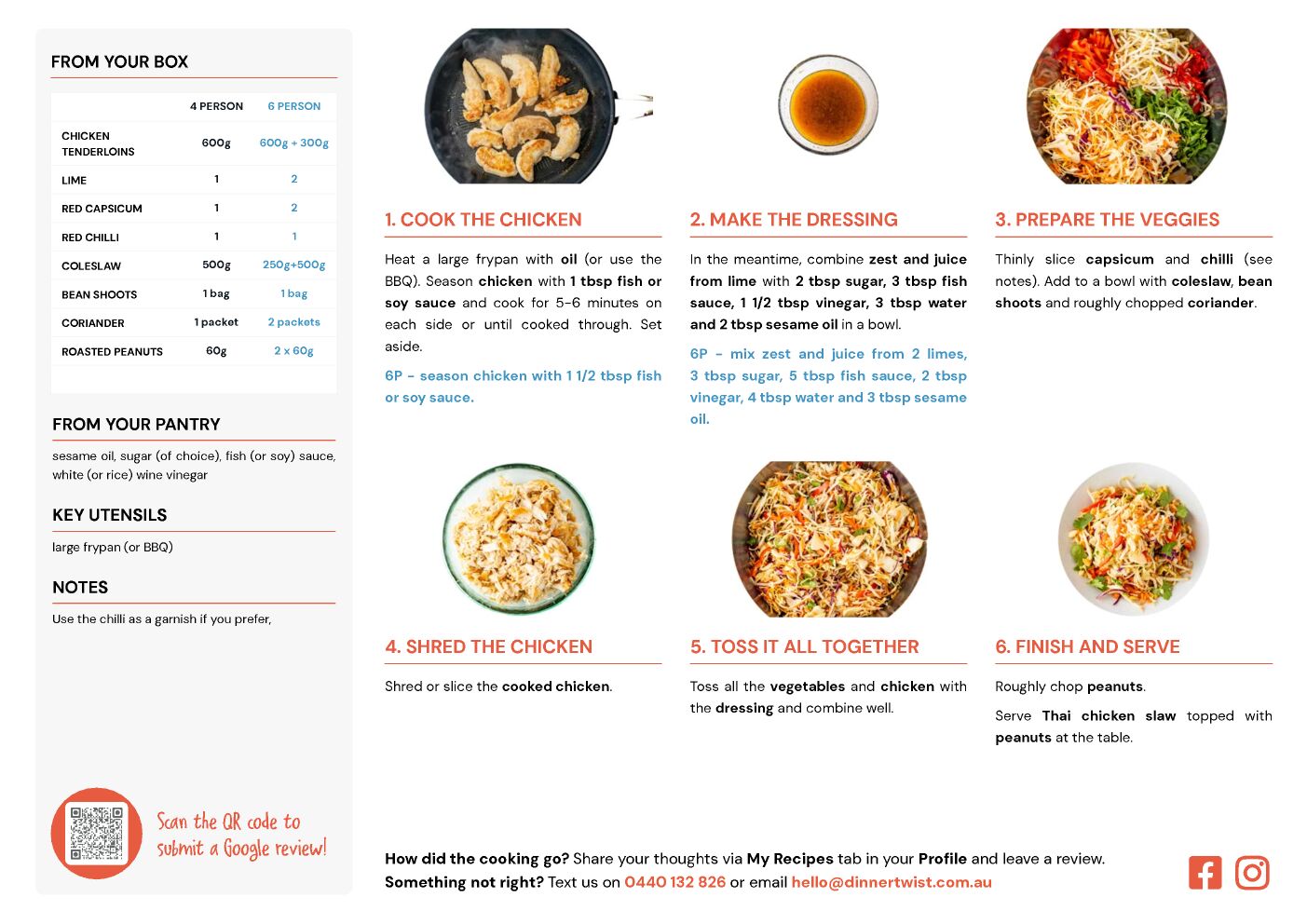 FROM YOUR BOX

| | 4 PERSON | 6 PERSON |
|---|---|---|
| CHICKEN TENDERLOINS | 600g | 600g + 300g |
| LIME | 1 | 2 |
| RED CAPSICUM | 1 | 2 |
| RED CHILLI | 1 | 1 |
| COLESLAW | 500g | 250g+500g |
| BEAN SHOOTS | 1 bag | 1 bag |
| CORIANDER | 1 packet | 2 packets |
| ROASTED PEANUTS | 60g | 2 x 60g |

FROM YOUR PANTRY

sesame oil, sugar (of choice), fish (or soy) sauce, white (or rice) wine vinegar

KEY UTENSILS

large frypan (or BBQ)

NOTES

Use the chilli as a garnish if you prefer,

Scan the QR code to submit a Google review!

1. COOK THE CHICKEN

Heat a large frypan with oil (or use the BBQ). Season chicken with 1 tbsp fish or soy sauce and cook for 5-6 minutes on each side or until cooked through. Set aside.

6P - season chicken with 1 1/2 tbsp fish or soy sauce.

2. MAKE THE DRESSING

In the meantime, combine zest and juice from lime with 2 tbsp sugar, 3 tbsp fish sauce, 1 1/2 tbsp vinegar, 3 tbsp water and 2 tbsp sesame oil in a bowl.

6P - mix zest and juice from 2 limes, 3 tbsp sugar, 5 tbsp fish sauce, 2 tbsp vinegar, 4 tbsp water and 3 tbsp sesame oil.

3. PREPARE THE VEGGIES

Thinly slice capsicum and chilli (see notes). Add to a bowl with coleslaw, bean shoots and roughly chopped coriander.

4. SHRED THE CHICKEN

Shred or slice the cooked chicken.

5. TOSS IT ALL TOGETHER

Toss all the vegetables and chicken with the dressing and combine well.

6. FINISH AND SERVE

Roughly chop peanuts.

Serve Thai chicken slaw topped with peanuts at the table.

How did the cooking go? Share your thoughts via My Recipes tab in your Profile and leave a review.
Something not right? Text us on 0440 132 826 or email hello@dinnertwist.com.au