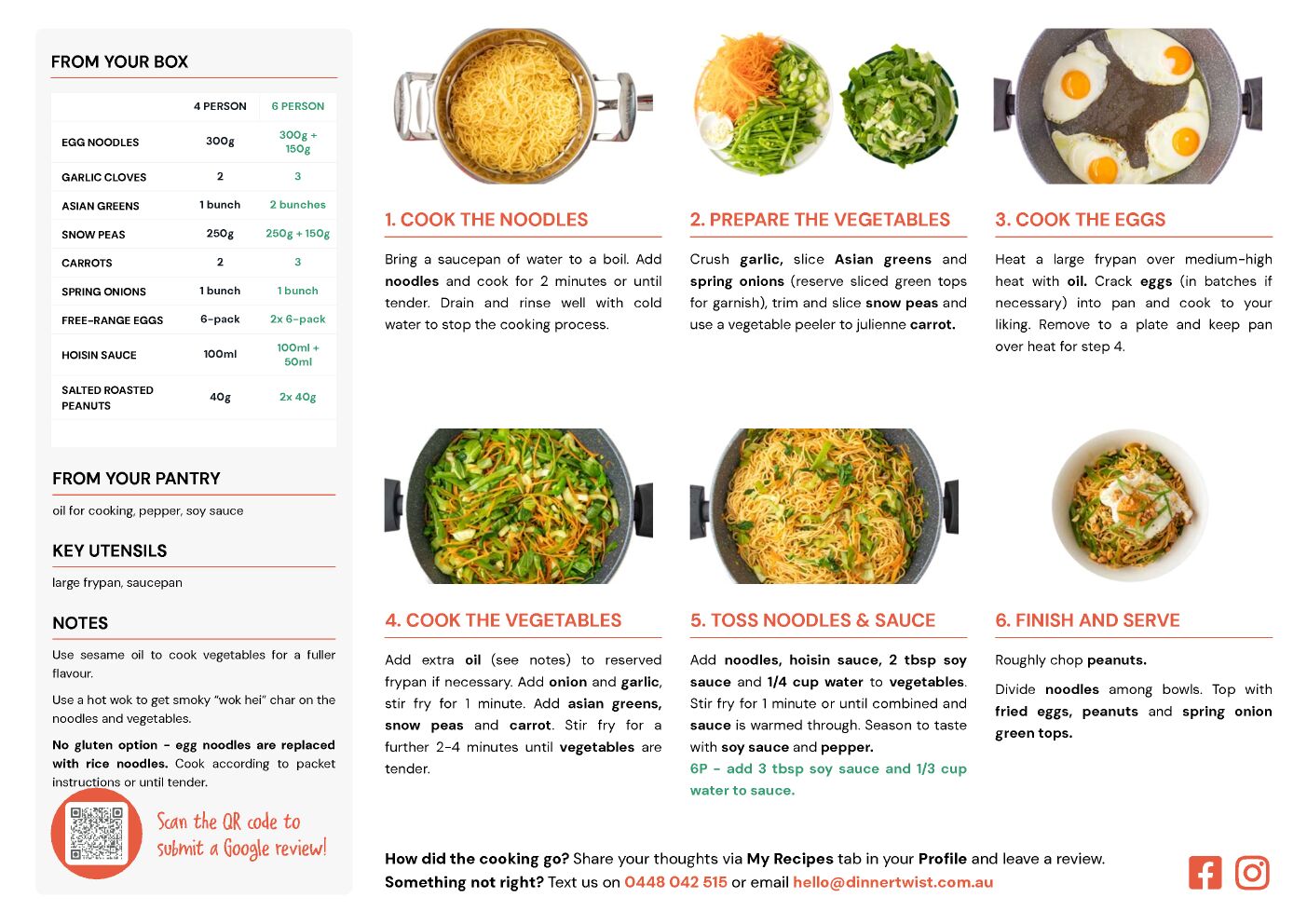 FROM YOUR BOX

| | 4 PERSON | 6 PERSON |
|---|---|---|
| EGG NOODLES | 300g | 300g + 150g |
| GARLIC CLOVES | 2 | 3 |
| ASIAN GREENS | 1 bunch | 2 bunches |
| SNOW PEAS | 250g | 250g + 150g |
| CARROTS | 2 | 3 |
| SPRING ONIONS | 1 bunch | 1 bunch |
| FREE-RANGE EGGS | 6-pack | 2x 6-pack |
| HOISIN SAUCE | 100ml | 100ml + 50ml |
| SALTED ROASTED PEANUTS | 40g | 2x 40g |

FROM YOUR PANTRY

oil for cooking, pepper, soy sauce

KEY UTENSILS

large frypan, saucepan

NOTES

Use sesame oil to cook vegetables for a fuller flavour.

Use a hot wok to get smoky "wok hei" char on the noodles and vegetables.

No gluten option - egg noodles are replaced with rice noodles. Cook according to packet instructions or until tender.

Scan the QR code to submit a Google review!

1. COOK THE NOODLES

Bring a saucepan of water to a boil. Add noodles and cook for 2 minutes or until tender. Drain and rinse well with cold water to stop the cooking process.

2. PREPARE THE VEGETABLES

Crush garlic, slice Asian greens and spring onions (reserve sliced green tops for garnish), trim and slice snow peas and use a vegetable peeler to julienne carrot.

3. COOK THE EGGS

Heat a large frypan over medium-high heat with oil. Crack eggs (in batches if necessary) into pan and cook to your liking. Remove to a plate and keep pan over heat for step 4.

4. COOK THE VEGETABLES

Add extra oil (see notes) to reserved frypan if necessary. Add onion and garlic, stir fry for 1 minute. Add asian greens, snow peas and carrot. Stir fry for a further 2-4 minutes until vegetables are tender.

5. TOSS NOODLES & SAUCE

Add noodles, hoisin sauce, 2 tbsp soy sauce and 1/4 cup water to vegetables. Stir fry for 1 minute or until combined and sauce is warmed through. Season to taste with soy sauce and pepper.

6P - add 3 tbsp soy sauce and 1/3 cup water to sauce.

6. FINISH AND SERVE

Roughly chop peanuts.

Divide noodles among bowls. Top with fried eggs, peanuts and spring onion green tops.

How did the cooking go? Share your thoughts via My Recipes tab in your Profile and leave a review.
Something not right? Text us on 0448 042 515 or email hello@dinnertwist.com.au