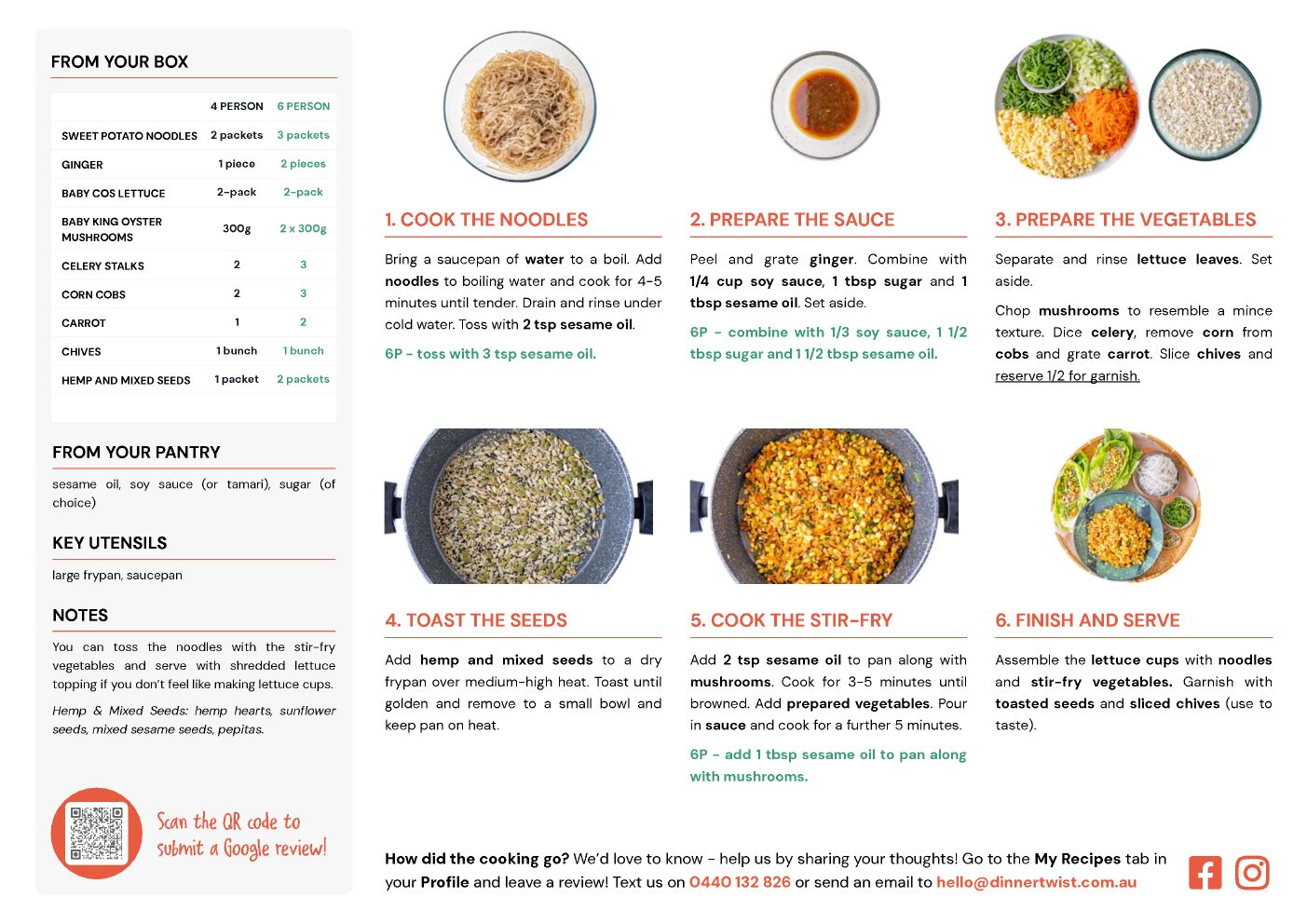 FROM YOUR BOX

| | 4 PERSON | 6 PERSON |
|---|---|---|
| SWEET POTATO NOODLES | 2 packets | 3 packets |
| GINGER | 1 piece | 2 pieces |
| BABY COS LETTUCE | 2-pack | 2-pack |
| BABY KING OYSTER MUSHROOMS | 300g | 2 x 300g |
| CELERY STALKS | 2 | 3 |
| CORN COBS | 2 | 3 |
| CARROT | 1 | 2 |
| CHIVES | 1 bunch | 1 bunch |
| HEMP AND MIXED SEEDS | 1 packet | 2 packets |

FROM YOUR PANTRY

sesame oil, soy sauce (or tamari), sugar (of choice)

KEY UTENSILS

large frypan, saucepan

NOTES

You can toss the noodles with the stir-fry vegetables and serve with shredded lettuce topping if you don't feel like making lettuce cups.

Hemp & Mixed Seeds: hemp hearts, sunflower seeds, mixed sesame seeds, pepitas.

Scan the QR code to submit a Google review!

1. COOK THE NOODLES

Bring a saucepan of water to a boil. Add noodles to boiling water and cook for 4-5 minutes until tender. Drain and rinse under cold water. Toss with 2 tsp sesame oil.

6P - toss with 3 tsp sesame oil.

2. PREPARE THE SAUCE

Peel and grate ginger. Combine with 1/4 cup soy sauce, 1 tbsp sugar and 1 tbsp sesame oil. Set aside.

6P - combine with 1/3 soy sauce, 1 1/2 tbsp sugar and 1 1/2 tbsp sesame oil.

3. PREPARE THE VEGETABLES

Separate and rinse lettuce leaves. Set aside.

Chop mushrooms to resemble a mince texture. Dice celery, remove corn from cobs and grate carrot. Slice chives and reserve 1/2 for garnish.

4. TOAST THE SEEDS

Add hemp and mixed seeds to a dry frypan over medium-high heat. Toast until golden and remove to a small bowl and keep pan on heat.

5. COOK THE STIR-FRY

Add 2 tsp sesame oil to pan along with mushrooms. Cook for 3-5 minutes until browned. Add prepared vegetables. Pour in sauce and cook for a further 5 minutes.

6P - add 1 tbsp sesame oil to pan along with mushrooms.

6. FINISH AND SERVE

Assemble the lettuce cups with noodles and stir-fry vegetables. Garnish with toasted seeds and sliced chives (use to taste).

How did the cooking go? We'd love to know - help us by sharing your thoughts! Go to the My Recipes tab in your Profile and leave a review! Text us on 0440 132 826 or send an email to hello@dinnertwist.com.au