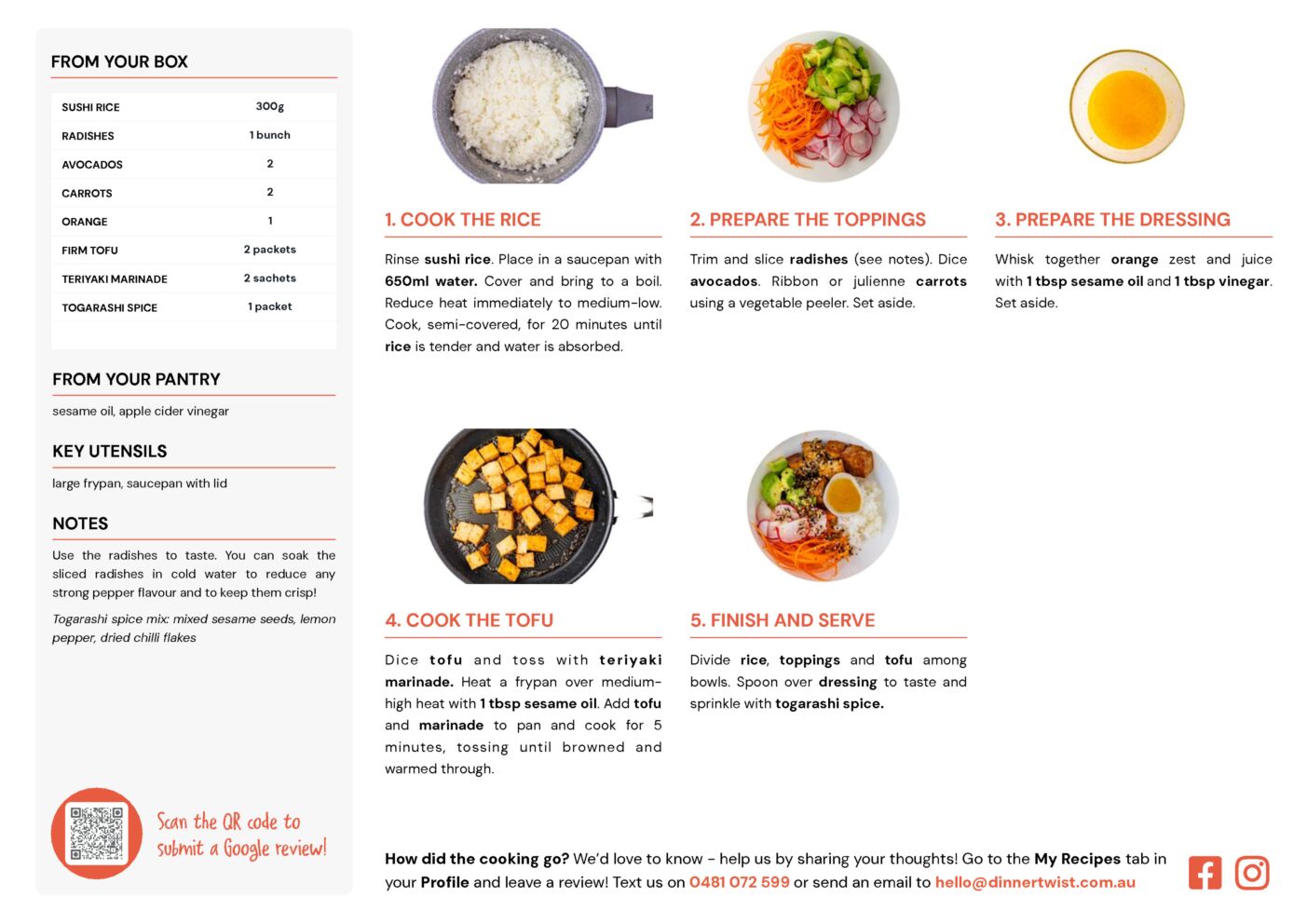 FROM YOUR BOX

| SUSHI RICE | 300g |
|---|---|
| RADISHES | 1 bunch |
| AVOCADOS | 2 |
| CARROTS | 2 |
| ORANGE | 1 |
| FIRM TOFU | 2 packets |
| TERIYAKI MARINADE | 2 sachets |
| TOGARASHI SPICE | 1 packet |

FROM YOUR PANTRY

sesame oil, apple cider vinegar

KEY UTENSILS

large frypan, saucepan with lid

NOTES

Use the radishes to taste. You can soak the sliced radishes in cold water to reduce any strong pepper flavour and to keep them crisp!

Togarashi spice mix: mixed sesame seeds, lemon pepper, dried chilli flakes

Scan the QR code to submit a Google review!

1. COOK THE RICE

Rinse sushi rice. Place in a saucepan with 650ml water. Cover and bring to a boil. Reduce heat immediately to medium-low. Cook, semi-covered, for 20 minutes until rice is tender and water is absorbed.

2. PREPARE THE TOPPINGS

Trim and slice radishes (see notes). Dice avocados. Ribbon or julienne carrots using a vegetable peeler. Set aside.

3. PREPARE THE DRESSING

Whisk together orange zest and juice with 1 tbsp sesame oil and 1 tbsp vinegar. Set aside.

4. COOK THE TOFU

Dice tofu and toss with teriyaki marinade. Heat a frypan over medium-high heat with 1 tbsp sesame oil. Add tofu and marinade to pan and cook for 5 minutes, tossing until browned and warmed through.

5. FINISH AND SERVE

Divide rice, toppings and tofu among bowls. Spoon over dressing to taste and sprinkle with togarashi spice.

How did the cooking go? We'd love to know - help us by sharing your thoughts! Go to the My Recipes tab in your Profile and leave a review! Text us on 0481 072 599 or send an email to hello@dinnertwist.com.au