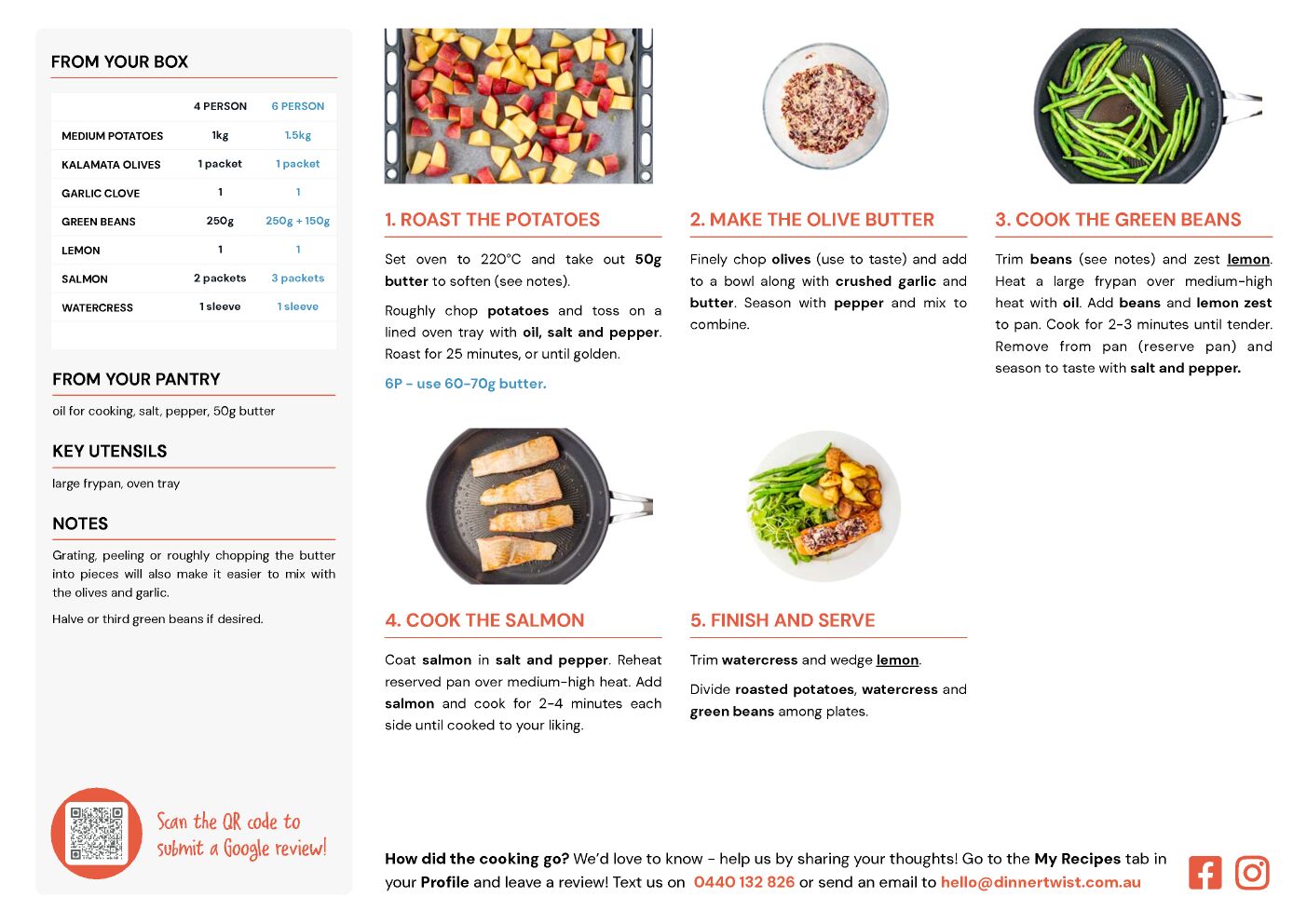 FROM YOUR BOX

| | 4 PERSON | 6 PERSON |
|---|---|---|
| MEDIUM POTATOES | 1kg | 1.5kg |
| KALAMATA OLIVES | 1 packet | 1 packet |
| GARLIC CLOVE | 1 | 1 |
| GREEN BEANS | 250g | 250g + 150g |
| LEMON | 1 | 1 |
| SALMON | 2 packets | 3 packets |
| WATERCRESS | 1 sleeve | 1 sleeve |

FROM YOUR PANTRY

oil for cooking, salt, pepper, 50g butter

KEY UTENSILS

large frypan, oven tray

NOTES

Grating, peeling or roughly chopping the butter into pieces will also make it easier to mix with the olives and garlic.

Halve or third green beans if desired.

Scan the QR code to submit a Google review!

1. ROAST THE POTATOES

Set oven to 220°C and take out 50g butter to soften (see notes).

Roughly chop potatoes and toss on a lined oven tray with oil, salt and pepper. Roast for 25 minutes, or until golden.

6P - use 60-70g butter.

2. MAKE THE OLIVE BUTTER

Finely chop olives (use to taste) and add to a bowl along with crushed garlic and butter. Season with pepper and mix to combine.

3. COOK THE GREEN BEANS

Trim beans (see notes) and zest lemon. Heat a large frypan over medium-high heat with oil. Add beans and lemon zest to pan. Cook for 2-3 minutes until tender. Remove from pan (reserve pan) and season to taste with salt and pepper.

4. COOK THE SALMON

Coat salmon in salt and pepper. Reheat reserved pan over medium-high heat. Add salmon and cook for 2-4 minutes each side until cooked to your liking.

5. FINISH AND SERVE

Trim watercress and wedge lemon.

Divide roasted potatoes, watercress and green beans among plates.

How did the cooking go? We'd love to know - help us by sharing your thoughts! Go to the My Recipes tab in your Profile and leave a review! Text us on 0440 132 826 or send an email to hello@dinnertwist.com.au