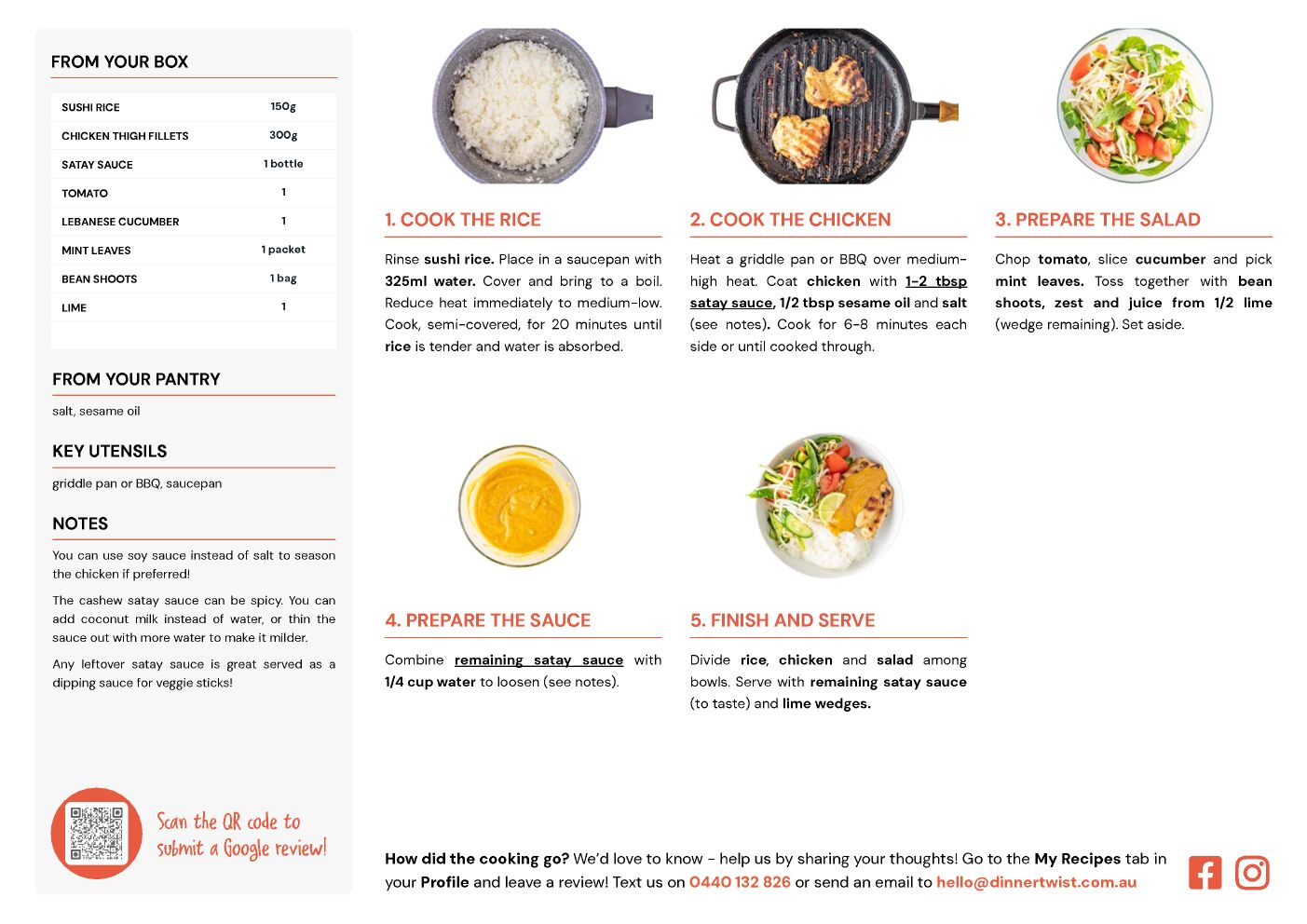 FROM YOUR BOX

| SUSHI RICE | 150g |
|---|---|
| CHICKEN THIGH FILLETS | 300g |
| SATAY SAUCE | 1 bottle |
| TOMATO | 1 |
| LEBANESE CUCUMBER | 1 |
| MINT LEAVES | 1 packet |
| BEAN SHOOTS | 1 bag |
| LIME | 1 |

FROM YOUR PANTRY

salt, sesame oil

KEY UTENSILS

griddle pan or BBQ, saucepan

NOTES

You can use soy sauce instead of salt to season the chicken if preferred!

The cashew satay sauce can be spicy. You can add coconut milk instead of water, or thin the sauce out with more water to make it milder.

Any leftover satay sauce is great served as a dipping sauce for veggie sticks!

Scan the QR code to submit a Google review!

1. COOK THE RICE

Rinse sushi rice. Place in a saucepan with 325ml water. Cover and bring to a boil. Reduce heat immediately to medium-low. Cook, semi-covered, for 20 minutes until rice is tender and water is absorbed.

2. COOK THE CHICKEN

Heat a griddle pan or BBQ over medium-high heat. Coat chicken with 1-2 tbsp satay sauce, 1/2 tbsp sesame oil and salt (see notes). Cook for 6-8 minutes each side or until cooked through.

3. PREPARE THE SALAD

Chop tomato, slice cucumber and pick mint leaves. Toss together with bean shoots, zest and juice from 1/2 lime (wedge remaining). Set aside.

4. PREPARE THE SAUCE

Combine remaining satay sauce with 1/4 cup water to loosen (see notes).

5. FINISH AND SERVE

Divide rice, chicken and salad among bowls. Serve with remaining satay sauce (to taste) and lime wedges.

How did the cooking go? We'd love to know - help us by sharing your thoughts! Go to the My Recipes tab in your Profile and leave a review! Text us on 0440 132 826 or send an email to hello@dinnertwist.com.au