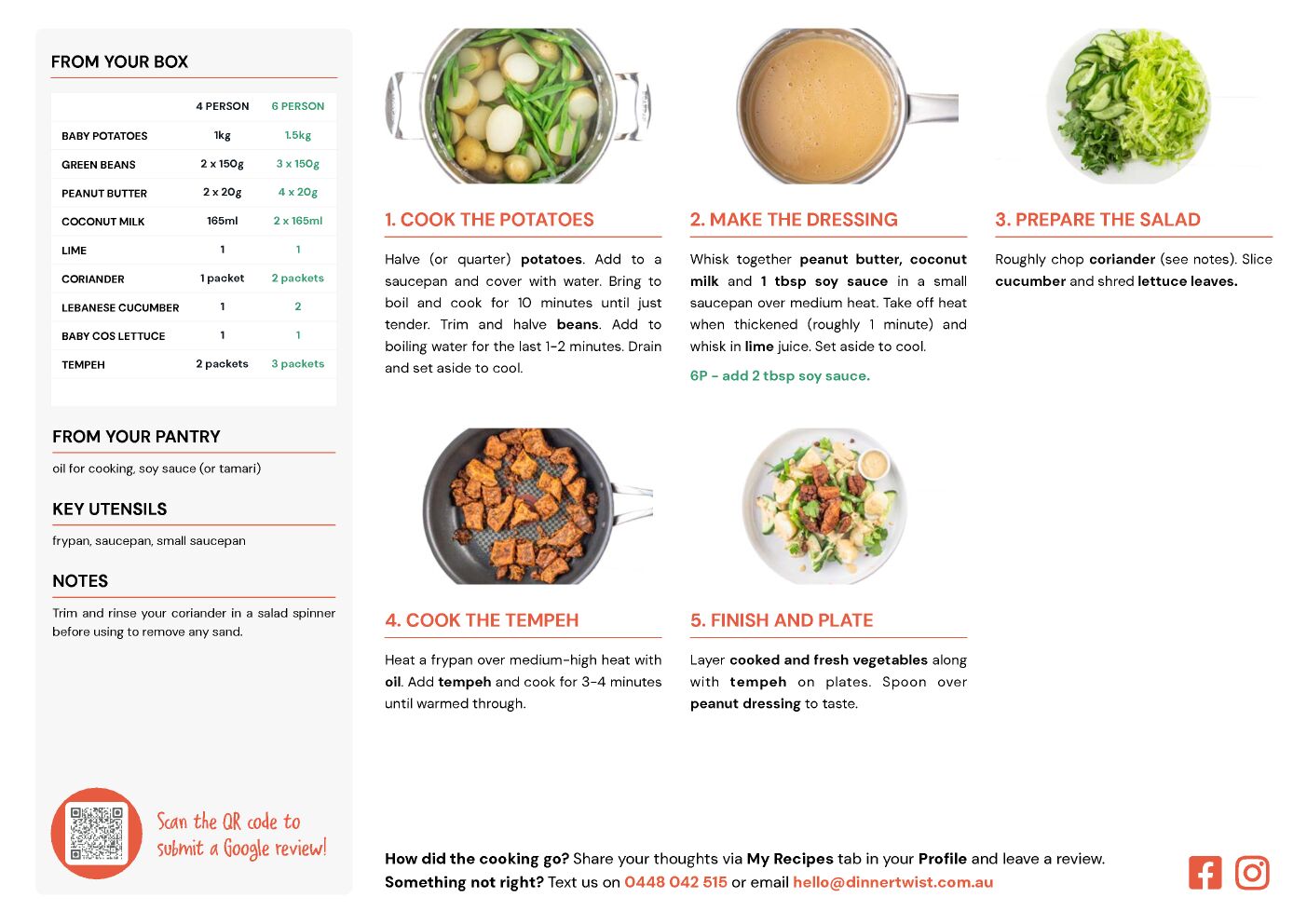 FROM YOUR BOX

| | 4 PERSON | 6 PERSON |
|---|---|---|
| BABY POTATOES | 1kg | 1.5kg |
| GREEN BEANS | 2 x 150g | 3 x 150g |
| PEANUT BUTTER | 2 x 20g | 4 x 20g |
| COCONUT MILK | 165ml | 2 x 165ml |
| LIME | 1 | 1 |
| CORIANDER | 1 packet | 2 packets |
| LEBANESE CUCUMBER | 1 | 2 |
| BABY COS LETTUCE | 1 | 1 |
| TEMPEH | 2 packets | 3 packets |

FROM YOUR PANTRY

oil for cooking, soy sauce (or tamari)

KEY UTENSILS

frypan, saucepan, small saucepan

NOTES

Trim and rinse your coriander in a salad spinner before using to remove any sand.

Scan the QR code to submit a Google review!

1. COOK THE POTATOES

Halve (or quarter) potatoes. Add to a saucepan and cover with water. Bring to boil and cook for 10 minutes until just tender. Trim and halve beans. Add to boiling water for the last 1-2 minutes. Drain and set aside to cool.

2. MAKE THE DRESSING

Whisk together peanut butter, coconut milk and 1 tbsp soy sauce in a small saucepan over medium heat. Take off heat when thickened (roughly 1 minute) and whisk in lime juice. Set aside to cool.

6P - add 2 tbsp soy sauce.

3. PREPARE THE SALAD

Roughly chop coriander (see notes). Slice cucumber and shred lettuce leaves.

4. COOK THE TEMPEH

Heat a frypan over medium-high heat with oil. Add tempeh and cook for 3-4 minutes until warmed through.

5. FINISH AND PLATE

Layer cooked and fresh vegetables along with tempeh on plates. Spoon over peanut dressing to taste.

How did the cooking go? Share your thoughts via My Recipes tab in your Profile and leave a review.
Something not right? Text us on 0448 042 515 or email hello@dinnertwist.com.au