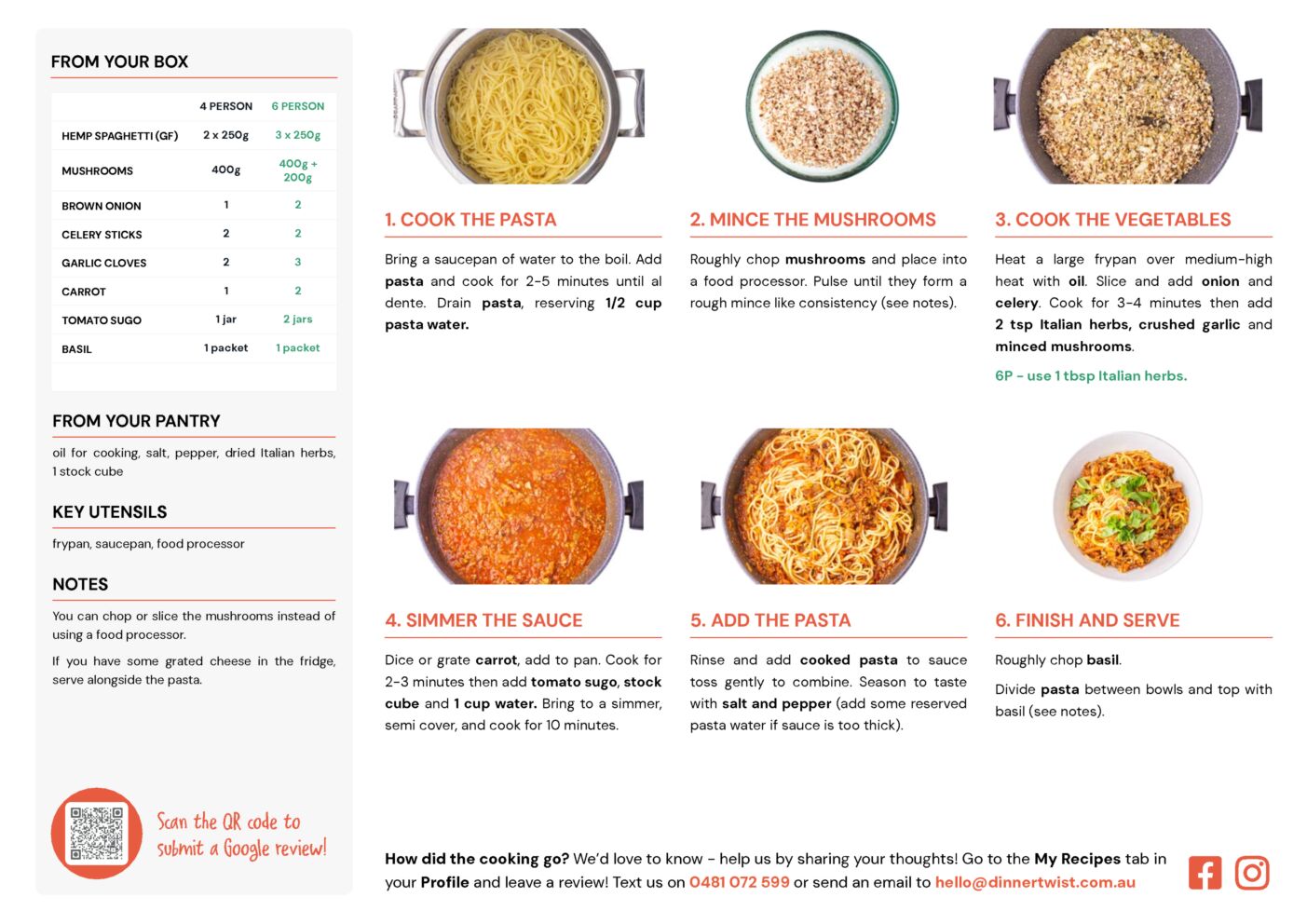 FROM YOUR BOX

| | 4 PERSON | 6 PERSON |
|---|---|---|
| HEMP SPAGHETTI (GF) | 2 x 250g | 3 x 250g |
| MUSHROOMS | 400g | 400g + 200g |
| BROWN ONION | 1 | 2 |
| CELERY STICKS | 2 | 2 |
| GARLIC CLOVES | 2 | 3 |
| CARROT | 1 | 2 |
| TOMATO SUGO | 1 jar | 2 jars |
| BASIL | 1 packet | 1 packet |

FROM YOUR PANTRY

oil for cooking, salt, pepper, dried Italian herbs, 1 stock cube

KEY UTENSILS

frypan, saucepan, food processor

NOTES

You can chop or slice the mushrooms instead of using a food processor.

If you have some grated cheese in the fridge, serve alongside the pasta.

Scan the QR code to submit a Google review!

1. COOK THE PASTA

Bring a saucepan of water to the boil. Add pasta and cook for 2-5 minutes until al dente. Drain pasta, reserving 1/2 cup pasta water.

2. MINCE THE MUSHROOMS

Roughly chop mushrooms and place into a food processor. Pulse until they form a rough mince like consistency (see notes).

3. COOK THE VEGETABLES

Heat a large frypan over medium-high heat with oil. Slice and add onion and celery. Cook for 3-4 minutes then add 2 tsp Italian herbs, crushed garlic and minced mushrooms.

6P - use 1 tbsp Italian herbs.

4. SIMMER THE SAUCE

Dice or grate carrot, add to pan. Cook for 2-3 minutes then add tomato sugo, stock cube and 1 cup water. Bring to a simmer, semi cover, and cook for 10 minutes.

5. ADD THE PASTA

Rinse and add cooked pasta to sauce toss gently to combine. Season to taste with salt and pepper (add some reserved pasta water if sauce is too thick).

6. FINISH AND SERVE

Roughly chop basil.

Divide pasta between bowls and top with basil (see notes).

How did the cooking go? We'd love to know - help us by sharing your thoughts! Go to the My Recipes tab in your Profile and leave a review! Text us on 0481 072 599 or send an email to hello@dinnertwist.com.au