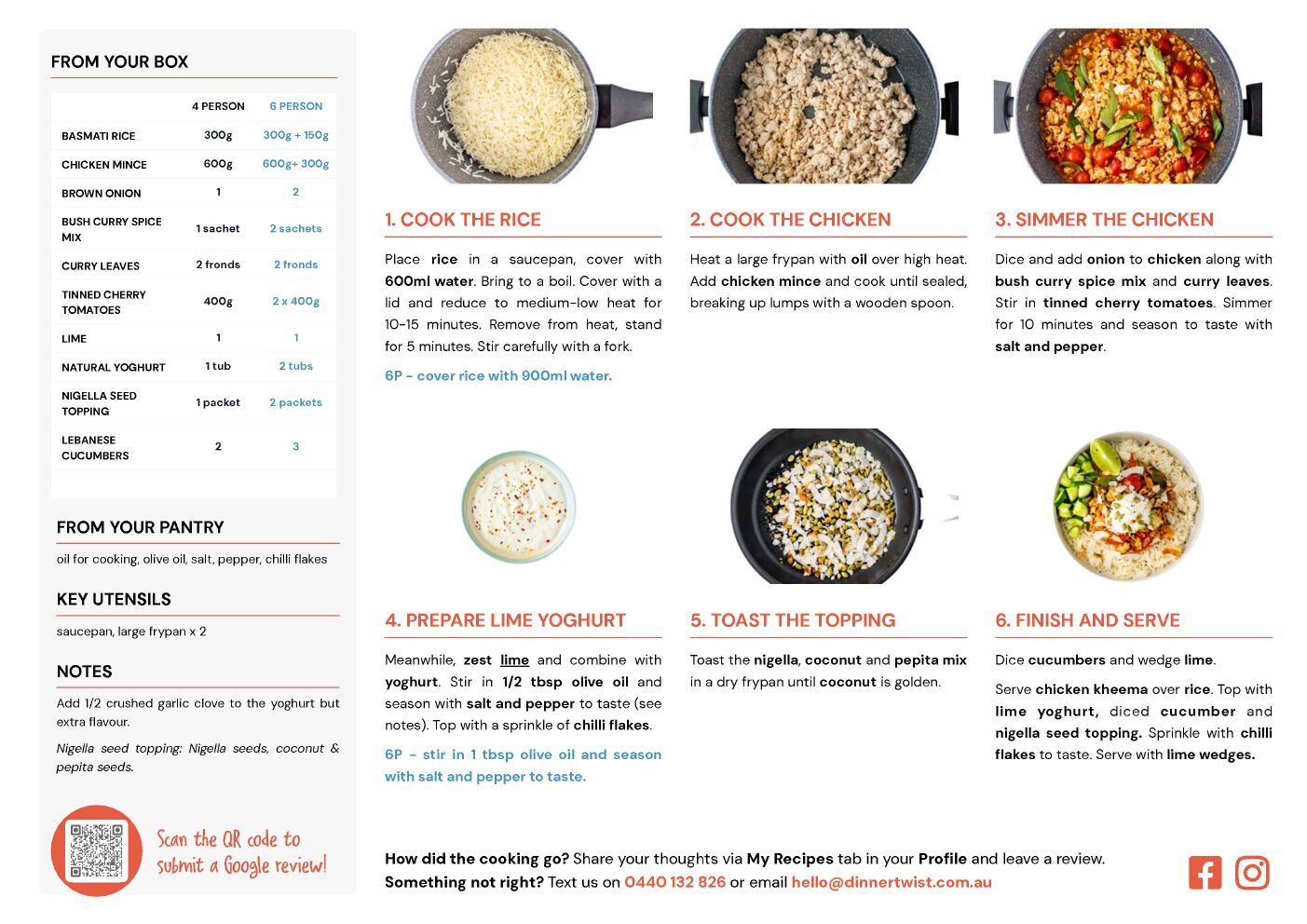 FROM YOUR BOX

| | 4 PERSON | 6 PERSON |
|---|---|---|
| BASMATI RICE | 300g | 300g + 150g |
| CHICKEN MINCE | 600g | 600g+ 300g |
| BROWN ONION | 1 | 2 |
| BUSH CURRY SPICE MIX | 1 sachet | 2 sachets |
| CURRY LEAVES | 2 fronds | 2 fronds |
| TINNED CHERRY TOMATOES | 400g | 2 x 400g |
| LIME | 1 | 1 |
| NATURAL YOGHURT | 1 tub | 2 tubs |
| NIGELLA SEED TOPPING | 1 packet | 2 packets |
| LEBANESE CUCUMBERS | 2 | 3 |

FROM YOUR PANTRY

oil for cooking, olive oil, salt, pepper, chilli flakes

KEY UTENSILS

saucepan, large frypan x 2

NOTES

Add 1/2 crushed garlic clove to the yoghurt but extra flavour.

Nigella seed topping: Nigella seeds, coconut & pepita seeds.

Scan the QR code to submit a Google review!

1. COOK THE RICE

Place rice in a saucepan, cover with 600ml water. Bring to a boil. Cover with a lid and reduce to medium-low heat for 10-15 minutes. Remove from heat, stand for 5 minutes. Stir carefully with a fork.

6P - cover rice with 900ml water.

2. COOK THE CHICKEN

Heat a large frypan with oil over high heat. Add chicken mince and cook until sealed, breaking up lumps with a wooden spoon.

3. SIMMER THE CHICKEN

Dice and add onion to chicken along with bush curry spice mix and curry leaves. Stir in tinned cherry tomatoes. Simmer for 10 minutes and season to taste with salt and pepper.

4. PREPARE LIME YOGHURT

Meanwhile, zest lime and combine with yoghurt. Stir in 1/2 tbsp olive oil and season with salt and pepper to taste (see notes). Top with a sprinkle of chilli flakes.

6P - stir in 1 tbsp olive oil and season with salt and pepper to taste.

5. TOAST THE TOPPING

Toast the nigella, coconut and pepita mix in a dry frypan until coconut is golden.

6. FINISH AND SERVE

Dice cucumbers and wedge lime.

Serve chicken kheema over rice. Top with lime yoghurt, diced cucumber and nigella seed topping. Sprinkle with chilli flakes to taste. Serve with lime wedges.

How did the cooking go? Share your thoughts via My Recipes tab in your Profile and leave a review.
Something not right? Text us on 0440 132 826 or email hello@dinnertwist.com.au