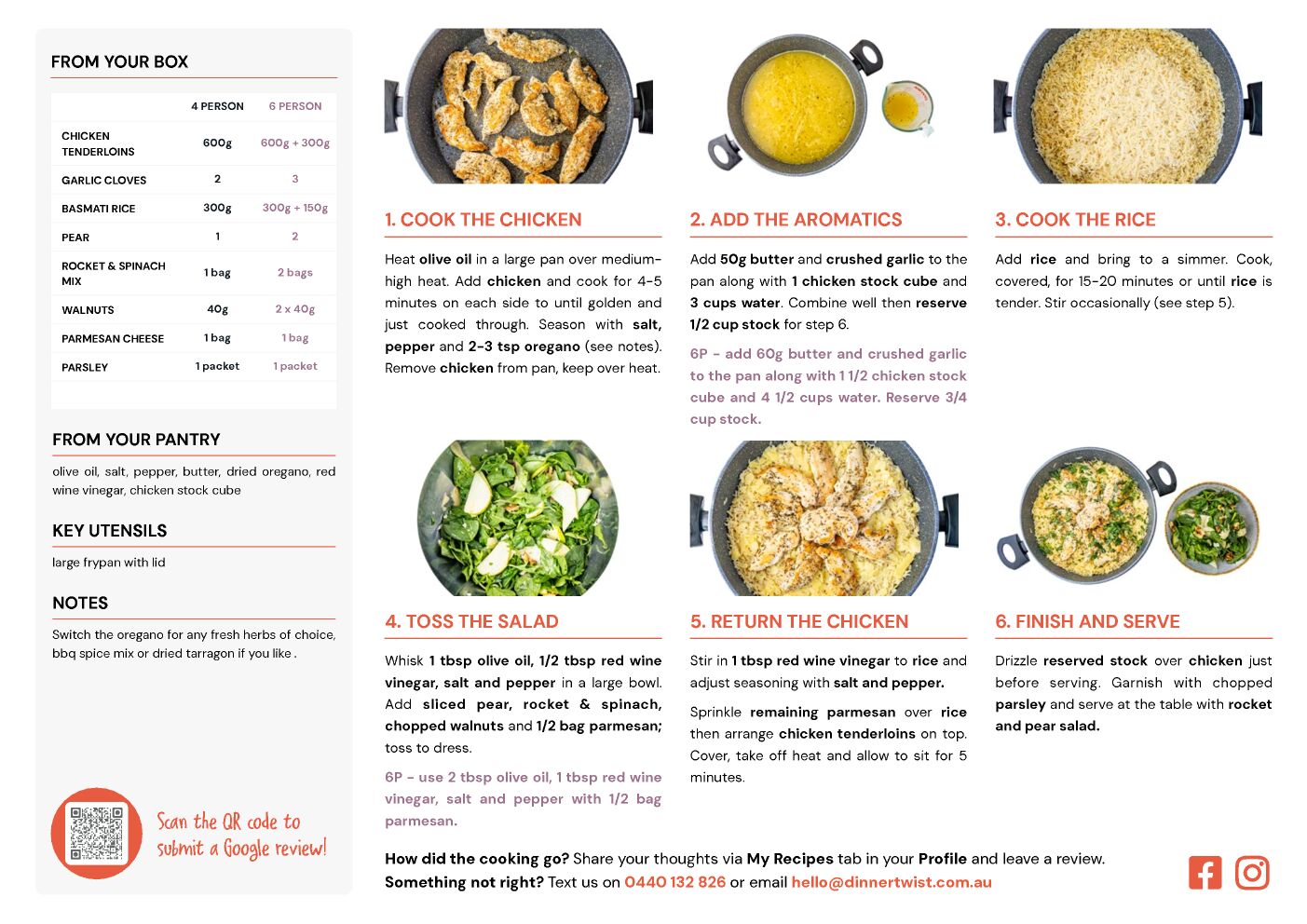 FROM YOUR BOX

| | 4 PERSON | 6 PERSON |
|---|---|---|
| CHICKEN TENDERLOINS | 600g | 600g + 300g |
| GARLIC CLOVES | 2 | 3 |
| BASMATI RICE | 300g | 300g + 150g |
| PEAR | 1 | 2 |
| ROCKET & SPINACH MIX | 1 bag | 2 bags |
| WALNUTS | 40g | 2 x 40g |
| PARMESAN CHEESE | 1 bag | 1 bag |
| PARSLEY | 1 packet | 1 packet |

FROM YOUR PANTRY

olive oil, salt, pepper, butter, dried oregano, red wine vinegar, chicken stock cube

KEY UTENSILS

large frypan with lid

NOTES

Switch the oregano for any fresh herbs of choice, bbq spice mix or dried tarragon if you like .

Scan the QR code to submit a Google review!

1. COOK THE CHICKEN

Heat olive oil in a large pan over medium-high heat. Add chicken and cook for 4-5 minutes on each side to until golden and just cooked through. Season with salt, pepper and 2-3 tsp oregano (see notes). Remove chicken from pan, keep over heat.

2. ADD THE AROMATICS

Add 50g butter and crushed garlic to the pan along with 1 chicken stock cube and 3 cups water. Combine well then reserve 1/2 cup stock for step 6.

6P - add 60g butter and crushed garlic to the pan along with 1 1/2 chicken stock cube and 4 1/2 cups water. Reserve 3/4 cup stock.

3. COOK THE RICE

Add rice and bring to a simmer. Cook, covered, for 15-20 minutes or until rice is tender. Stir occasionally (see step 5).

4. TOSS THE SALAD

Whisk 1 tbsp olive oil, 1/2 tbsp red wine vinegar, salt and pepper in a large bowl. Add sliced pear, rocket & spinach, chopped walnuts and 1/2 bag parmesan; toss to dress.

6P - use 2 tbsp olive oil, 1 tbsp red wine vinegar, salt and pepper with 1/2 bag parmesan.

5. RETURN THE CHICKEN

Stir in 1 tbsp red wine vinegar to rice and adjust seasoning with salt and pepper.

Sprinkle remaining parmesan over rice then arrange chicken tenderloins on top. Cover, take off heat and allow to sit for 5 minutes.

6. FINISH AND SERVE

Drizzle reserved stock over chicken just before serving. Garnish with chopped parsley and serve at the table with rocket and pear salad.

How did the cooking go? Share your thoughts via My Recipes tab in your Profile and leave a review.
Something not right? Text us on 0440 132 826 or email hello@dinnertwist.com.au