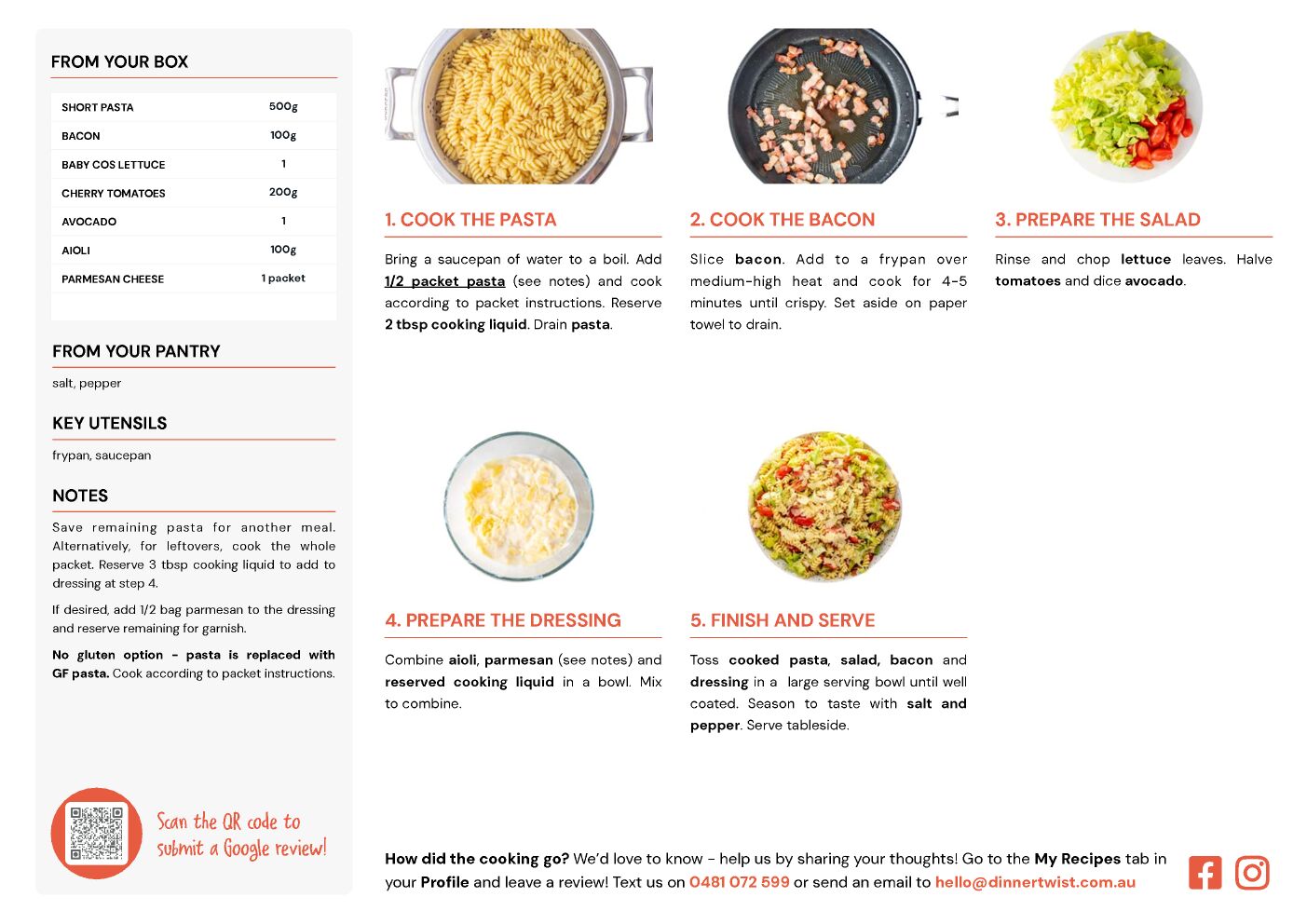 FROM YOUR BOX

| SHORT PASTA | 500g |
|---|---|
| BACON | 100g |
| BABY COS LETTUCE | 1 |
| CHERRY TOMATOES | 200g |
| AVOCADO | 1 |
| AIOLI | 100g |
| PARMESAN CHEESE | 1 packet |

FROM YOUR PANTRY

salt, pepper

KEY UTENSILS

frypan, saucepan

NOTES

Save remaining pasta for another meal. Alternatively, for leftovers, cook the whole packet. Reserve 3 tbsp cooking liquid to add to dressing at step 4.

If desired, add 1/2 bag parmesan to the dressing and reserve remaining for garnish.

No gluten option - pasta is replaced with GF pasta. Cook according to packet instructions.

Scan the QR code to submit a Google review!

1. COOK THE PASTA

Bring a saucepan of water to a boil. Add 1/2 packet pasta (see notes) and cook according to packet instructions. Reserve 2 tbsp cooking liquid. Drain pasta.

2. COOK THE BACON

Slice bacon. Add to a frypan over medium-high heat and cook for 4-5 minutes until crispy. Set aside on paper towel to drain.

3. PREPARE THE SALAD

Rinse and chop lettuce leaves. Halve tomatoes and dice avocado.

4. PREPARE THE DRESSING

Combine aioli, parmesan (see notes) and reserved cooking liquid in a bowl. Mix to combine.

5. FINISH AND SERVE

Toss cooked pasta, salad, bacon and dressing in a large serving bowl until well coated. Season to taste with salt and pepper. Serve tableside.

How did the cooking go? We'd love to know - help us by sharing your thoughts! Go to the My Recipes tab in your Profile and leave a review! Text us on 0481 072 599 or send an email to hello@dinnertwist.com.au