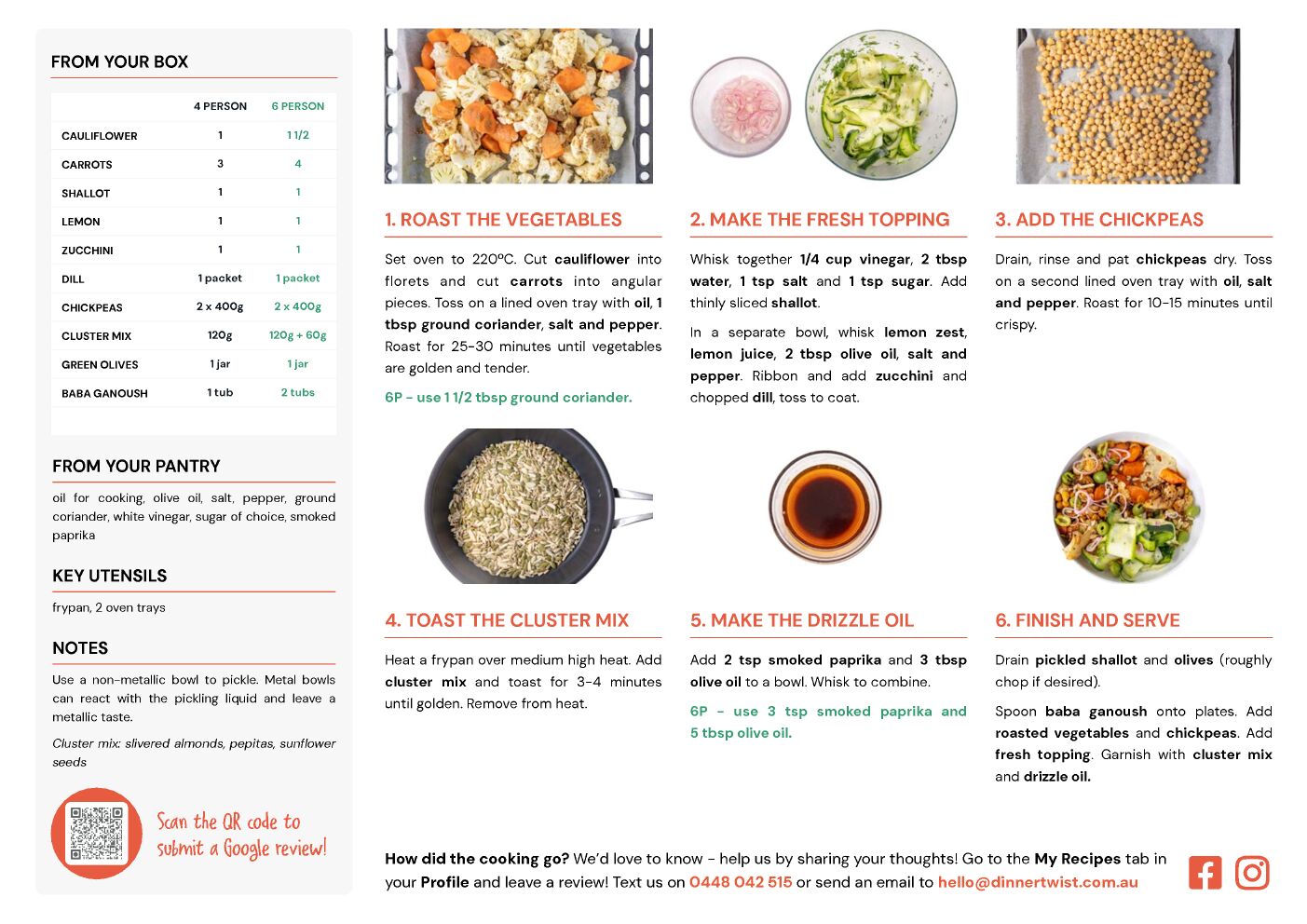 FROM YOUR BOX

| | 4 PERSON | 6 PERSON |
|---|---|---|
| CAULIFLOWER | 1 | 1 1/2 |
| CARROTS | 3 | 4 |
| SHALLOT | 1 | 1 |
| LEMON | 1 | 1 |
| ZUCCHINI | 1 | 1 |
| DILL | 1 packet | 1 packet |
| CHICKPEAS | 2 x 400g | 2 x 400g |
| CLUSTER MIX | 120g | 120g + 60g |
| GREEN OLIVES | 1 jar | 1 jar |
| BABA GANOUSH | 1 tub | 2 tubs |

FROM YOUR PANTRY

oil for cooking, olive oil, salt, pepper, ground coriander, white vinegar, sugar of choice, smoked paprika

KEY UTENSILS

frypan, 2 oven trays

NOTES

Use a non-metallic bowl to pickle. Metal bowls can react with the pickling liquid and leave a metallic taste.

Cluster mix: slivered almonds, pepitas, sunflower seeds

Scan the QR code to submit a Google review!

1. ROAST THE VEGETABLES

Set oven to 220ºC. Cut cauliflower into florets and cut carrots into angular pieces. Toss on a lined oven tray with oil, 1 tbsp ground coriander, salt and pepper. Roast for 25-30 minutes until vegetables are golden and tender.

6P - use 1 1/2 tbsp ground coriander.

2. MAKE THE FRESH TOPPING

Whisk together 1/4 cup vinegar, 2 tbsp water, 1 tsp salt and 1 tsp sugar. Add thinly sliced shallot.

In a separate bowl, whisk lemon zest, lemon juice, 2 tbsp olive oil, salt and pepper. Ribbon and add zucchini and chopped dill, toss to coat.

3. ADD THE CHICKPEAS

Drain, rinse and pat chickpeas dry. Toss on a second lined oven tray with oil, salt and pepper. Roast for 10-15 minutes until crispy.

4. TOAST THE CLUSTER MIX

Heat a frypan over medium high heat. Add cluster mix and toast for 3-4 minutes until golden. Remove from heat.

5. MAKE THE DRIZZLE OIL

Add 2 tsp smoked paprika and 3 tbsp olive oil to a bowl. Whisk to combine.

6P - use 3 tsp smoked paprika and 5 tbsp olive oil.

6. FINISH AND SERVE

Drain pickled shallot and olives (roughly chop if desired).

Spoon baba ganoush onto plates. Add roasted vegetables and chickpeas. Add fresh topping. Garnish with cluster mix and drizzle oil.

How did the cooking go? We'd love to know - help us by sharing your thoughts! Go to the My Recipes tab in your Profile and leave a review! Text us on 0448 042 515 or send an email to hello@dinnertwist.com.au