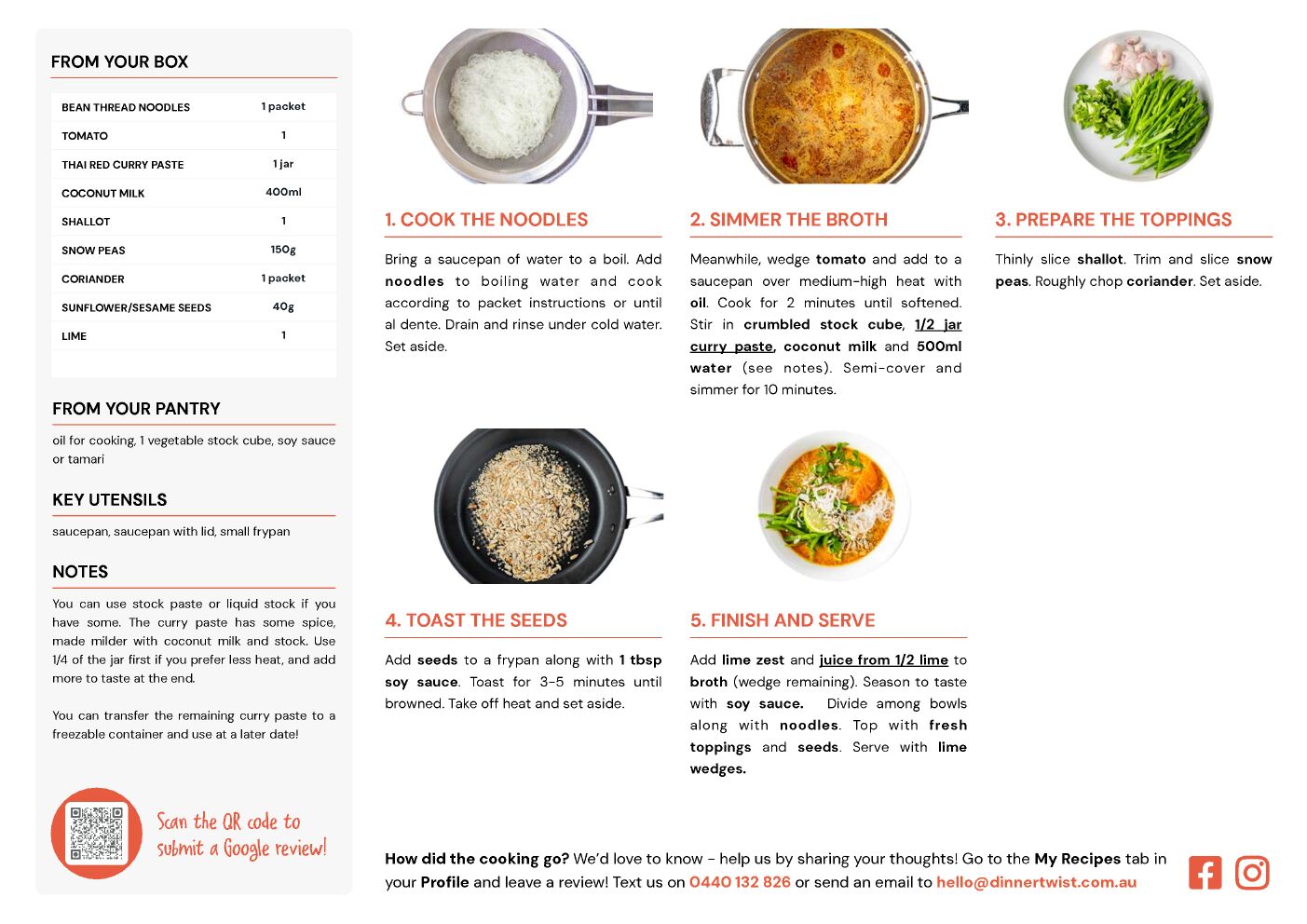 FROM YOUR BOX

| BEAN THREAD NOODLES | 1 packet |
|---|---|
| TOMATO | 1 |
| THAI RED CURRY PASTE | 1 jar |
| COCONUT MILK | 400ml |
| SHALLOT | 1 |
| SNOW PEAS | 150g |
| CORIANDER | 1 packet |
| SUNFLOWER/SESAME SEEDS | 40g |
| LIME | 1 |

FROM YOUR PANTRY

oil for cooking, 1 vegetable stock cube, soy sauce or tamari

KEY UTENSILS

saucepan, saucepan with lid, small frypan

NOTES

You can use stock paste or liquid stock if you have some. The curry paste has some spice, made milder with coconut milk and stock. Use 1/4 of the jar first if you prefer less heat, and add more to taste at the end.

You can transfer the remaining curry paste to a freezable container and use at a later date!

Scan the QR code to submit a Google review!

1. COOK THE NOODLES

Bring a saucepan of water to a boil. Add noodles to boiling water and cook according to packet instructions or until al dente. Drain and rinse under cold water. Set aside.

2. SIMMER THE BROTH

Meanwhile, wedge tomato and add to a saucepan over medium-high heat with oil. Cook for 2 minutes until softened. Stir in crumbled stock cube, 1/2 jar curry paste, coconut milk and 500ml water (see notes). Semi-cover and simmer for 10 minutes.

3. PREPARE THE TOPPINGS

Thinly slice shallot. Trim and slice snow peas. Roughly chop coriander. Set aside.

4. TOAST THE SEEDS

Add seeds to a frypan along with 1 tbsp soy sauce. Toast for 3-5 minutes until browned. Take off heat and set aside.

5. FINISH AND SERVE

Add lime zest and juice from 1/2 lime to broth (wedge remaining). Season to taste with soy sauce. Divide among bowls along with noodles. Top with fresh toppings and seeds. Serve with lime wedges.

How did the cooking go? We'd love to know - help us by sharing your thoughts! Go to the My Recipes tab in your Profile and leave a review! Text us on 0440 132 826 or send an email to hello@dinnertwist.com.au