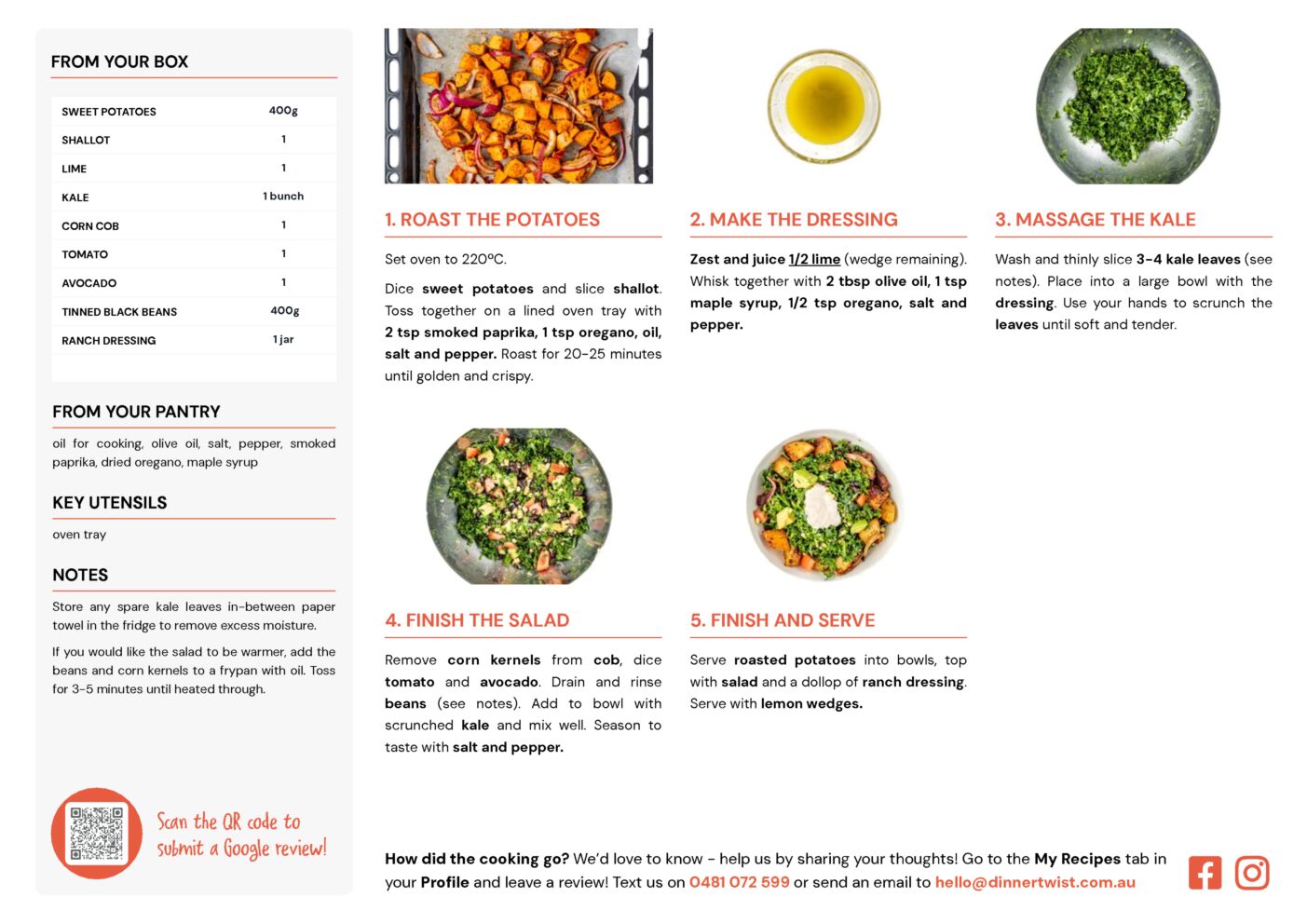 FROM YOUR BOX

| SWEET POTATOES | 400g |
|---|---|
| SHALLOT | 1 |
| LIME | 1 |
| KALE | 1 bunch |
| CORN COB | 1 |
| TOMATO | 1 |
| AVOCADO | 1 |
| TINNED BLACK BEANS | 400g |
| RANCH DRESSING | 1 jar |

FROM YOUR PANTRY

oil for cooking, olive oil, salt, pepper, smoked paprika, dried oregano, maple syrup

KEY UTENSILS

oven tray

NOTES

Store any spare kale leaves in-between paper towel in the fridge to remove excess moisture.

If you would like the salad to be warmer, add the beans and corn kernels to a frypan with oil. Toss for 3-5 minutes until heated through.

Scan the QR code to submit a Google review!

1. ROAST THE POTATOES

Set oven to 220ºC.

Dice sweet potatoes and slice shallot. Toss together on a lined oven tray with 2 tsp smoked paprika, 1 tsp oregano, oil, salt and pepper. Roast for 20-25 minutes until golden and crispy.

2. MAKE THE DRESSING

Zest and juice 1/2 lime (wedge remaining). Whisk together with 2 tbsp olive oil, 1 tsp maple syrup, 1/2 tsp oregano, salt and pepper.

3. MASSAGE THE KALE

Wash and thinly slice 3-4 kale leaves (see notes). Place into a large bowl with the dressing. Use your hands to scrunch the leaves until soft and tender.

4. FINISH THE SALAD

Remove corn kernels from cob, dice tomato and avocado. Drain and rinse beans (see notes). Add to bowl with scrunched kale and mix well. Season to taste with salt and pepper.

5. FINISH AND SERVE

Serve roasted potatoes into bowls, top with salad and a dollop of ranch dressing. Serve with lemon wedges.

How did the cooking go? We'd love to know - help us by sharing your thoughts! Go to the My Recipes tab in your Profile and leave a review! Text us on 0481 072 599 or send an email to hello@dinnertwist.com.au