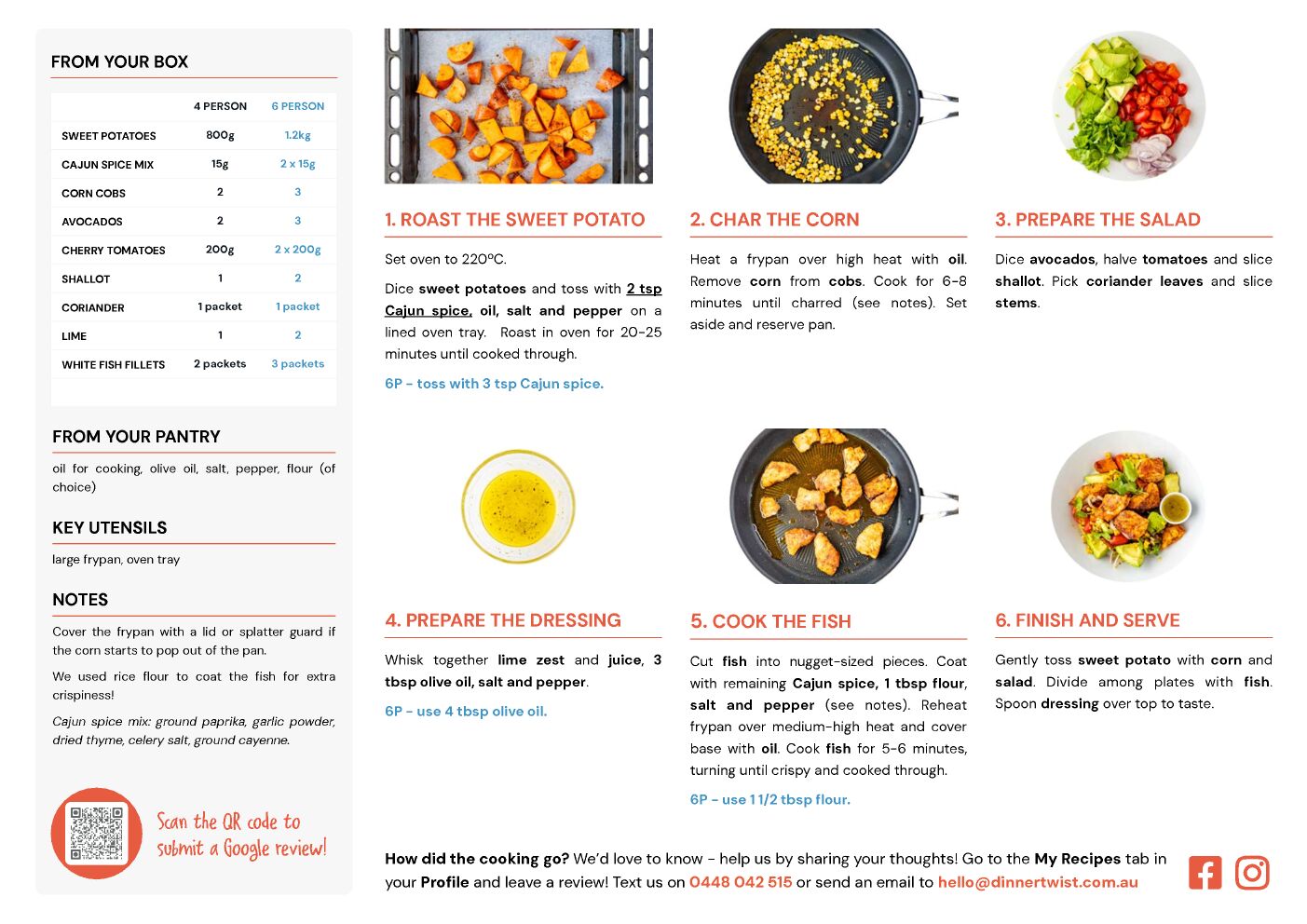 FROM YOUR BOX

| | 4 PERSON | 6 PERSON |
|---|---|---|
| SWEET POTATOES | 800g | 1.2kg |
| CAJUN SPICE MIX | 15g | 2 x 15g |
| CORN COBS | 2 | 3 |
| AVOCADOS | 2 | 3 |
| CHERRY TOMATOES | 200g | 2 x 200g |
| SHALLOT | 1 | 2 |
| CORIANDER | 1 packet | 1 packet |
| LIME | 1 | 2 |
| WHITE FISH FILLETS | 2 packets | 3 packets |

FROM YOUR PANTRY

oil for cooking, olive oil, salt, pepper, flour (of choice)

KEY UTENSILS

large frypan, oven tray

NOTES

Cover the frypan with a lid or splatter guard if the corn starts to pop out of the pan.

We used rice flour to coat the fish for extra crispiness!

Cajun spice mix: ground paprika, garlic powder, dried thyme, celery salt, ground cayenne.

Scan the QR code to submit a Google review!

1. ROAST THE SWEET POTATO

Set oven to 220ºC.

Dice sweet potatoes and toss with 2 tsp Cajun spice, oil, salt and pepper on a lined oven tray. Roast in oven for 20-25 minutes until cooked through.

6P - toss with 3 tsp Cajun spice.

2. CHAR THE CORN

Heat a frypan over high heat with oil. Remove corn from cobs. Cook for 6-8 minutes until charred (see notes). Set aside and reserve pan.

3. PREPARE THE SALAD

Dice avocados, halve tomatoes and slice shallot. Pick coriander leaves and slice stems.

4. PREPARE THE DRESSING

Whisk together lime zest and juice, 3 tbsp olive oil, salt and pepper.

6P - use 4 tbsp olive oil.

5. COOK THE FISH

Cut fish into nugget-sized pieces. Coat with remaining Cajun spice, 1 tbsp flour, salt and pepper (see notes). Reheat frypan over medium-high heat and cover base with oil. Cook fish for 5-6 minutes, turning until crispy and cooked through.

6P - use 1 1/2 tbsp flour.

6. FINISH AND SERVE

Gently toss sweet potato with corn and salad. Divide among plates with fish. Spoon dressing over top to taste.

How did the cooking go? We'd love to know - help us by sharing your thoughts! Go to the My Recipes tab in your Profile and leave a review! Text us on 0448 042 515 or send an email to hello@dinnertwist.com.au