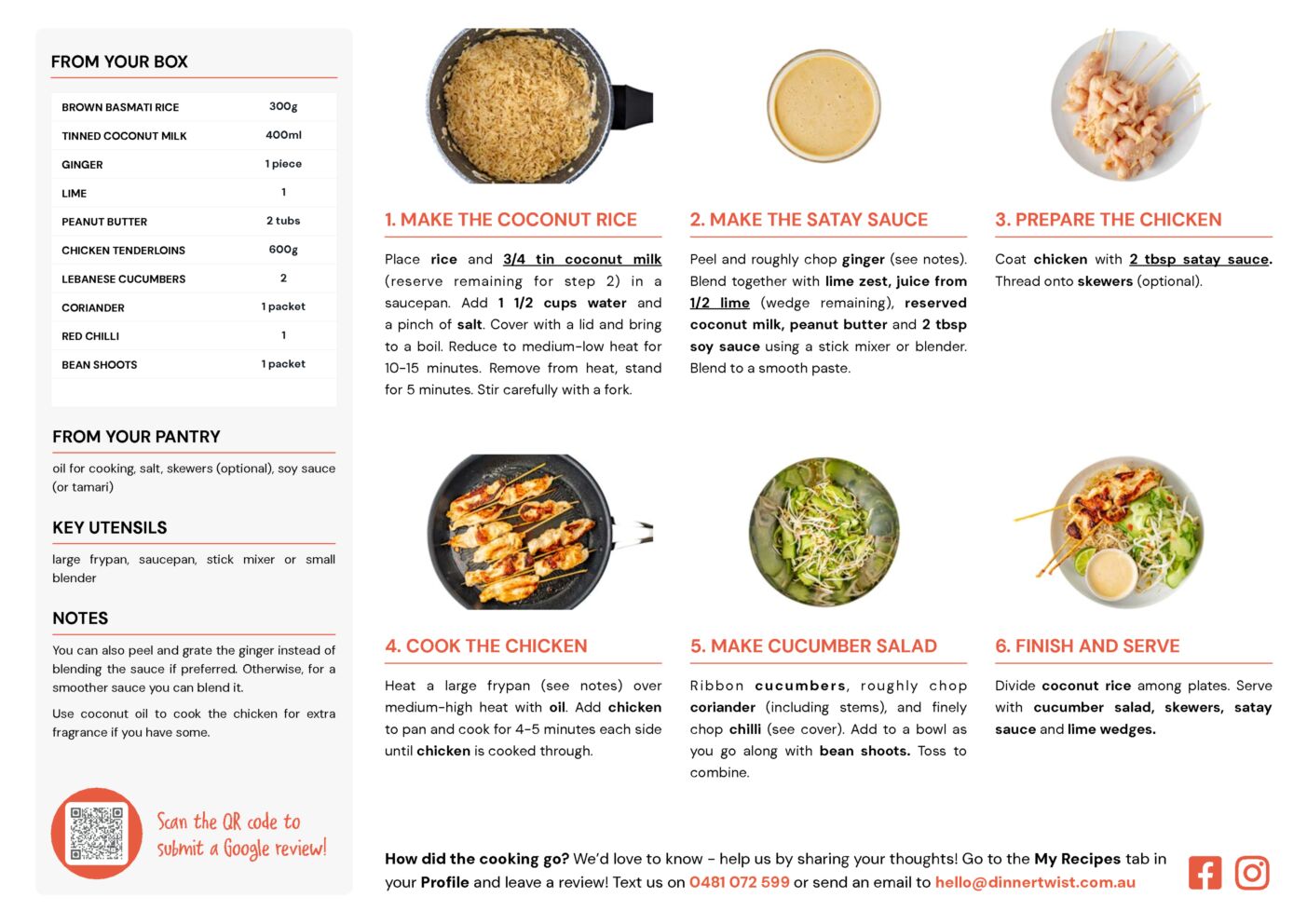 FROM YOUR BOX

| BROWN BASMATI RICE | 300g |
|---|---|
| TINNED COCONUT MILK | 400ml |
| GINGER | 1 piece |
| LIME | 1 |
| PEANUT BUTTER | 2 tubs |
| CHICKEN TENDERLOINS | 600g |
| LEBANESE CUCUMBERS | 2 |
| CORIANDER | 1 packet |
| RED CHILLI | 1 |
| BEAN SHOOTS | 1 packet |

FROM YOUR PANTRY

oil for cooking, salt, skewers (optional), soy sauce (or tamari)

KEY UTENSILS

large frypan, saucepan, stick mixer or small blender

NOTES

You can also peel and grate the ginger instead of blending the sauce if preferred. Otherwise, for a smoother sauce you can blend it.

Use coconut oil to cook the chicken for extra fragrance if you have some.

Scan the QR code to submit a Google review!

1. MAKE THE COCONUT RICE

Place rice and 3/4 tin coconut milk (reserve remaining for step 2) in a saucepan. Add 1 1/2 cups water and a pinch of salt. Cover with a lid and bring to a boil. Reduce to medium-low heat for 10-15 minutes. Remove from heat, stand for 5 minutes. Stir carefully with a fork.

2. MAKE THE SATAY SAUCE

Peel and roughly chop ginger (see notes). Blend together with lime zest, juice from 1/2 lime (wedge remaining), reserved coconut milk, peanut butter and 2 tbsp soy sauce using a stick mixer or blender. Blend to a smooth paste.

3. PREPARE THE CHICKEN

Coat chicken with 2 tbsp satay sauce. Thread onto skewers (optional).

4. COOK THE CHICKEN

Heat a large frypan (see notes) over medium-high heat with oil. Add chicken to pan and cook for 4-5 minutes each side until chicken is cooked through.

5. MAKE CUCUMBER SALAD

Ribbon cucumbers, roughly chop coriander (including stems), and finely chop chilli (see cover). Add to a bowl as you go along with bean shoots. Toss to combine.

6. FINISH AND SERVE

Divide coconut rice among plates. Serve with cucumber salad, skewers, satay sauce and lime wedges.

How did the cooking go? We'd love to know - help us by sharing your thoughts! Go to the My Recipes tab in your Profile and leave a review! Text us on 0481 072 599 or send an email to hello@dinnertwist.com.au