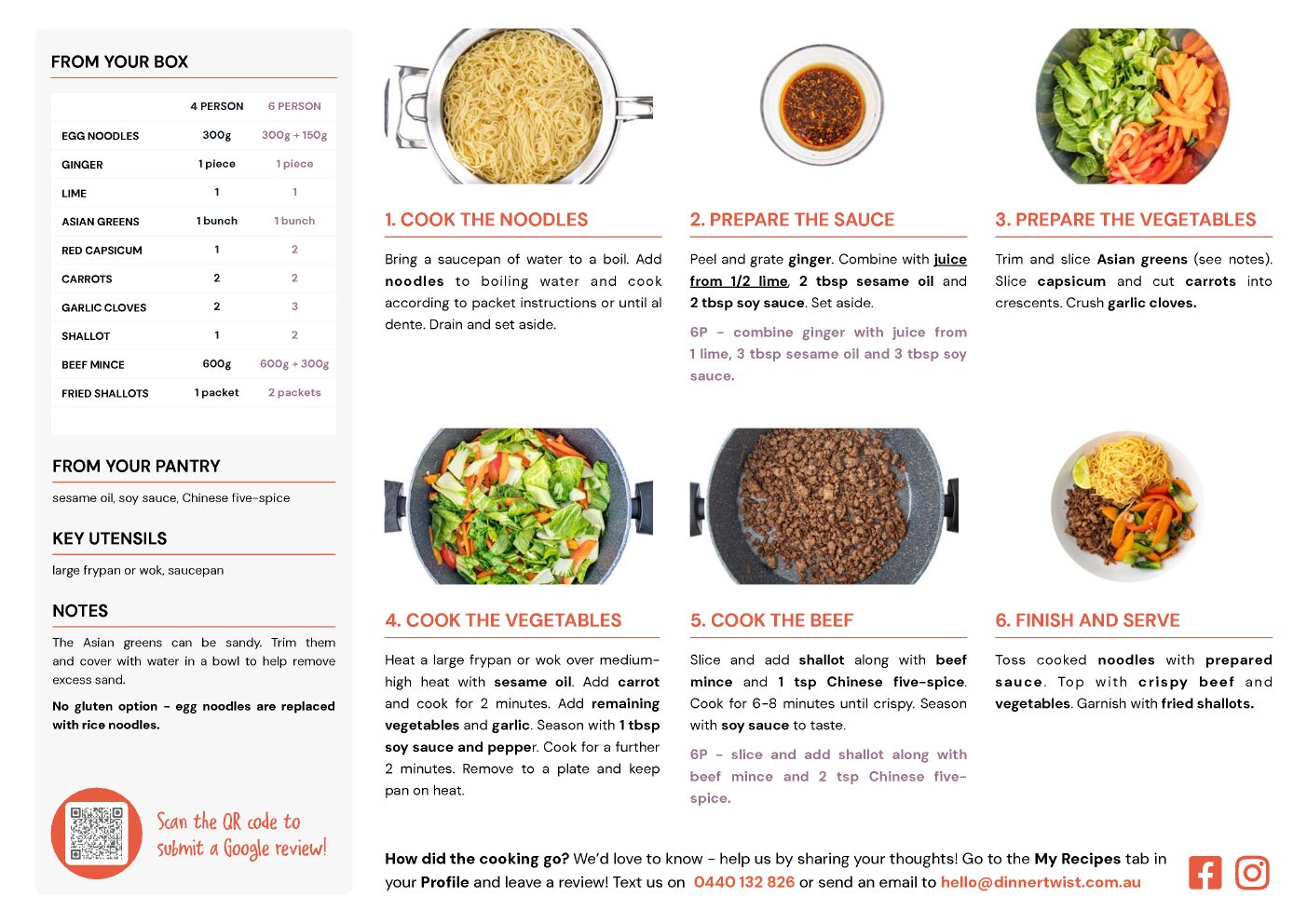 FROM YOUR BOX

| | 4 PERSON | 6 PERSON |
|---|---|---|
| EGG NOODLES | 300g | 300g + 150g |
| GINGER | 1 piece | 1 piece |
| LIME | 1 | 1 |
| ASIAN GREENS | 1 bunch | 1 bunch |
| RED CAPSICUM | 1 | 2 |
| CARROTS | 2 | 2 |
| GARLIC CLOVES | 2 | 3 |
| SHALLOT | 1 | 2 |
| BEEF MINCE | 600g | 600g + 300g |
| FRIED SHALLOTS | 1 packet | 2 packets |

FROM YOUR PANTRY

sesame oil, soy sauce, Chinese five-spice

KEY UTENSILS

large frypan or wok, saucepan

NOTES

The Asian greens can be sandy. Trim them and cover with water in a bowl to help remove excess sand.

No gluten option - egg noodles are replaced with rice noodles.

Scan the QR code to submit a Google review!

1. COOK THE NOODLES

Bring a saucepan of water to a boil. Add noodles to boiling water and cook according to packet instructions or until al dente. Drain and set aside.

2. PREPARE THE SAUCE

Peel and grate ginger. Combine with juice from 1/2 lime, 2 tbsp sesame oil and 2 tbsp soy sauce. Set aside.

6P - combine ginger with juice from 1 lime, 3 tbsp sesame oil and 3 tbsp soy sauce.

3. PREPARE THE VEGETABLES

Trim and slice Asian greens (see notes). Slice capsicum and cut carrots into crescents. Crush garlic cloves.

4. COOK THE VEGETABLES

Heat a large frypan or wok over medium-high heat with sesame oil. Add carrot and cook for 2 minutes. Add remaining vegetables and garlic. Season with 1 tbsp soy sauce and pepper. Cook for a further 2 minutes. Remove to a plate and keep pan on heat.

5. COOK THE BEEF

Slice and add shallot along with beef mince and 1 tsp Chinese five-spice. Cook for 6-8 minutes until crispy. Season with soy sauce to taste.

6P - slice and add shallot along with beef mince and 2 tsp Chinese five-spice.

6. FINISH AND SERVE

Toss cooked noodles with prepared sauce. Top with crispy beef and vegetables. Garnish with fried shallots.

How did the cooking go? We'd love to know - help us by sharing your thoughts! Go to the My Recipes tab in your Profile and leave a review! Text us on 0440 132 826 or send an email to hello@dinnertwist.com.au