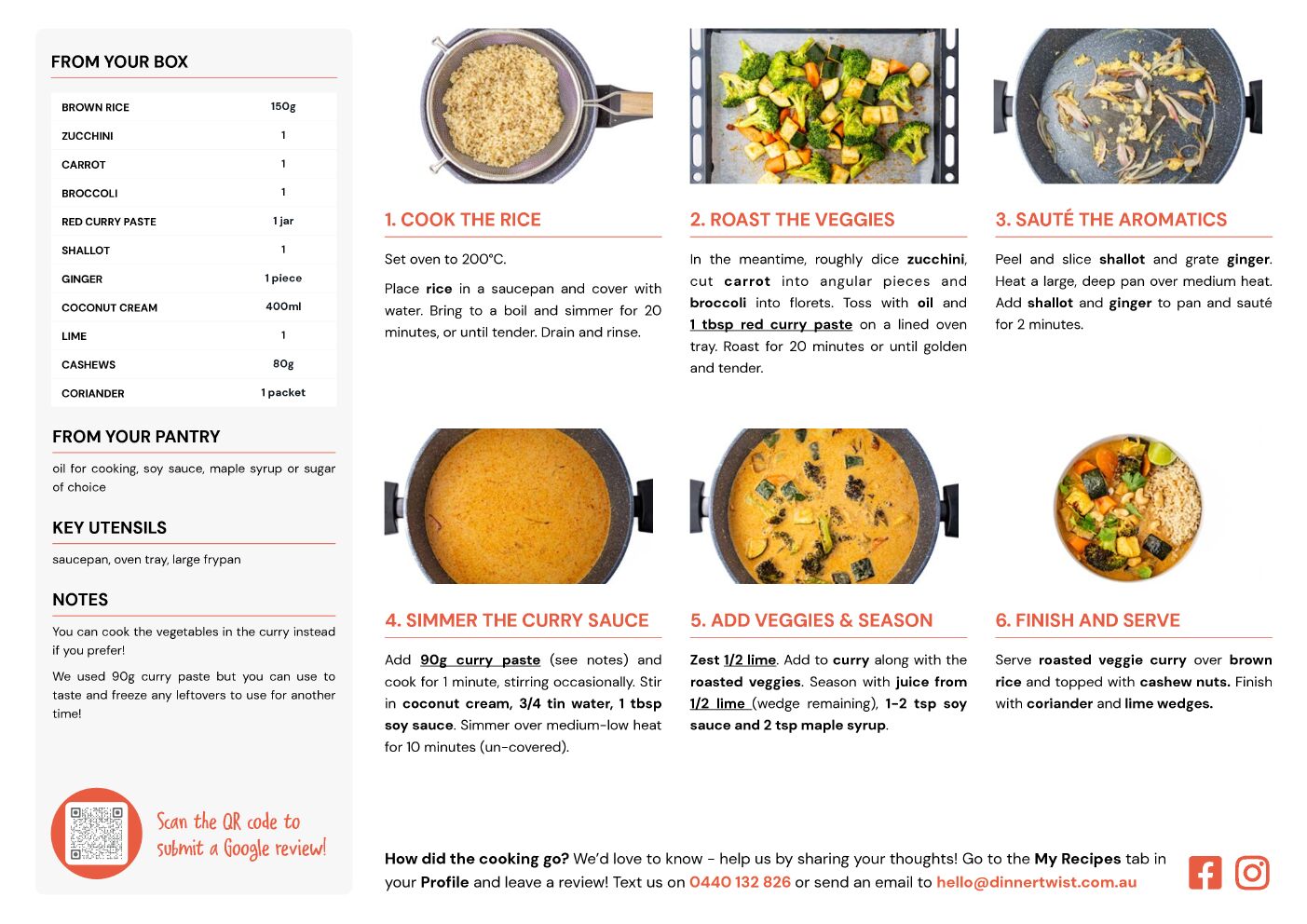 FROM YOUR BOX

| BROWN RICE | 150g |
|---|---|
| ZUCCHINI | 1 |
| CARROT | 1 |
| BROCCOLI | 1 |
| RED CURRY PASTE | 1 jar |
| SHALLOT | 1 |
| GINGER | 1 piece |
| COCONUT CREAM | 400ml |
| LIME | 1 |
| CASHEWS | 80g |
| CORIANDER | 1 packet |

FROM YOUR PANTRY

oil for cooking, soy sauce, maple syrup or sugar of choice

KEY UTENSILS

saucepan, oven tray, large frypan

NOTES

You can cook the vegetables in the curry instead if you prefer!

We used 90g curry paste but you can use to taste and freeze any leftovers to use for another time!

Scan the QR code to submit a Google review!

1. COOK THE RICE

Set oven to 200°C.

Place rice in a saucepan and cover with water. Bring to a boil and simmer for 20 minutes, or until tender. Drain and rinse.

2. ROAST THE VEGGIES

In the meantime, roughly dice zucchini, cut carrot into angular pieces and broccoli into florets. Toss with oil and 1 tbsp red curry paste on a lined oven tray. Roast for 20 minutes or until golden and tender.

3. SAUTÉ THE AROMATICS

Peel and slice shallot and grate ginger. Heat a large, deep pan over medium heat. Add shallot and ginger to pan and sauté for 2 minutes.

4. SIMMER THE CURRY SAUCE

Add 90g curry paste (see notes) and cook for 1 minute, stirring occasionally. Stir in coconut cream, 3/4 tin water, 1 tbsp soy sauce. Simmer over medium-low heat for 10 minutes (un-covered).

5. ADD VEGGIES & SEASON

Zest 1/2 lime. Add to curry along with the roasted veggies. Season with juice from 1/2 lime (wedge remaining), 1-2 tsp soy sauce and 2 tsp maple syrup.

6. FINISH AND SERVE

Serve roasted veggie curry over brown rice and topped with cashew nuts. Finish with coriander and lime wedges.

How did the cooking go? We'd love to know - help us by sharing your thoughts! Go to the My Recipes tab in your Profile and leave a review! Text us on 0440 132 826 or send an email to hello@dinnertwist.com.au