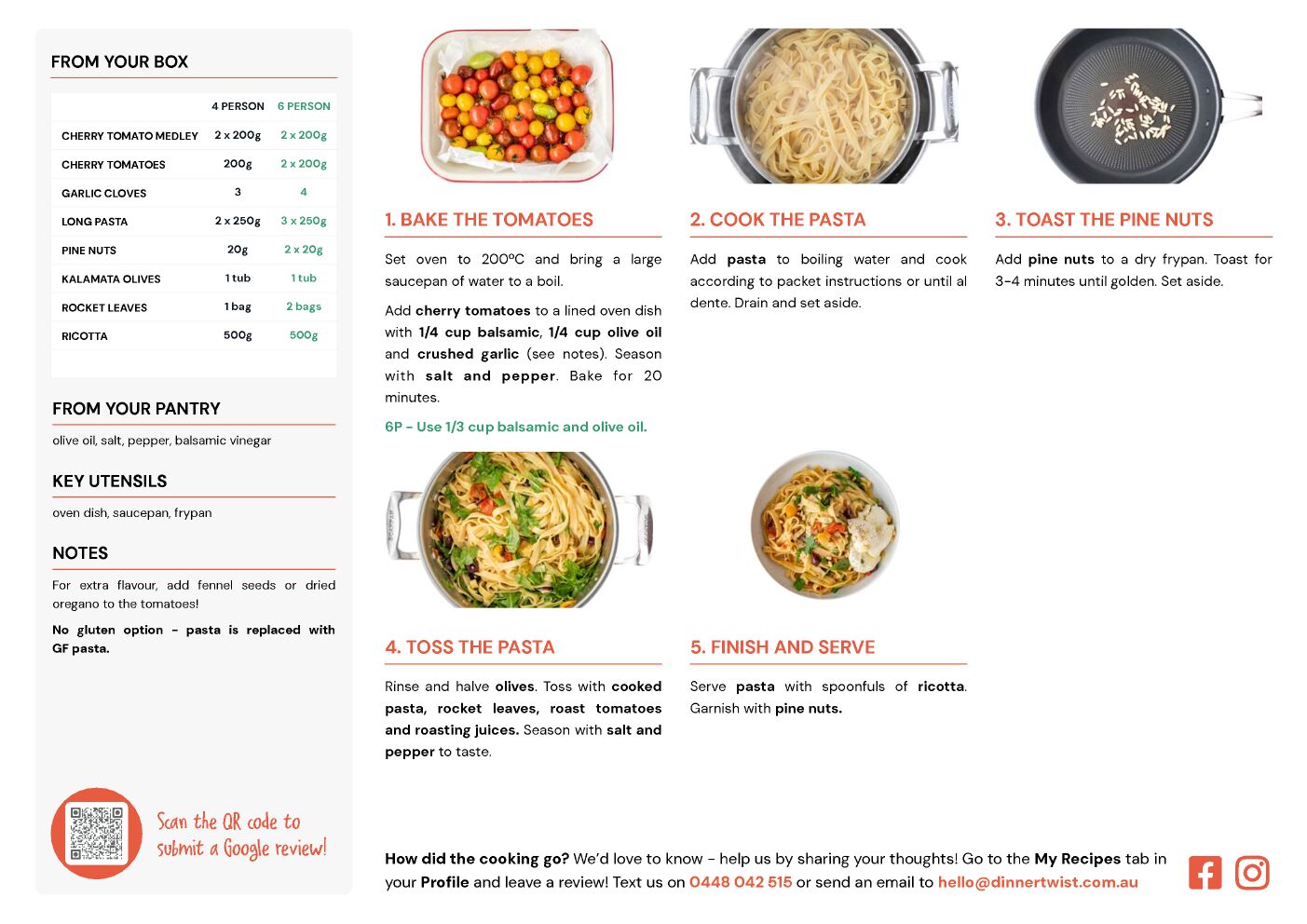 FROM YOUR BOX

| | 4 PERSON | 6 PERSON |
|---|---|---|
| CHERRY TOMATO MEDLEY | 2 x 200g | 2 x 200g |
| CHERRY TOMATOES | 200g | 2 x 200g |
| GARLIC CLOVES | 3 | 4 |
| LONG PASTA | 2 x 250g | 3 x 250g |
| PINE NUTS | 20g | 2 x 20g |
| KALAMATA OLIVES | 1 tub | 1 tub |
| ROCKET LEAVES | 1 bag | 2 bags |
| RICOTTA | 500g | 500g |

FROM YOUR PANTRY

olive oil, salt, pepper, balsamic vinegar

KEY UTENSILS

oven dish, saucepan, frypan

NOTES

For extra flavour, add fennel seeds or dried oregano to the tomatoes!

No gluten option - pasta is replaced with GF pasta.

Scan the QR code to submit a Google review!

1. BAKE THE TOMATOES

Set oven to 200ºC and bring a large saucepan of water to a boil.

Add cherry tomatoes to a lined oven dish with 1/4 cup balsamic, 1/4 cup olive oil and crushed garlic (see notes). Season with salt and pepper. Bake for 20 minutes.

6P - Use 1/3 cup balsamic and olive oil.

2. COOK THE PASTA

Add pasta to boiling water and cook according to packet instructions or until al dente. Drain and set aside.

3. TOAST THE PINE NUTS

Add pine nuts to a dry frypan. Toast for 3-4 minutes until golden. Set aside.

4. TOSS THE PASTA

Rinse and halve olives. Toss with cooked pasta, rocket leaves, roast tomatoes and roasting juices. Season with salt and pepper to taste.

5. FINISH AND SERVE

Serve pasta with spoonfuls of ricotta. Garnish with pine nuts.

How did the cooking go? We'd love to know - help us by sharing your thoughts! Go to the My Recipes tab in your Profile and leave a review! Text us on 0448 042 515 or send an email to hello@dinnertwist.com.au