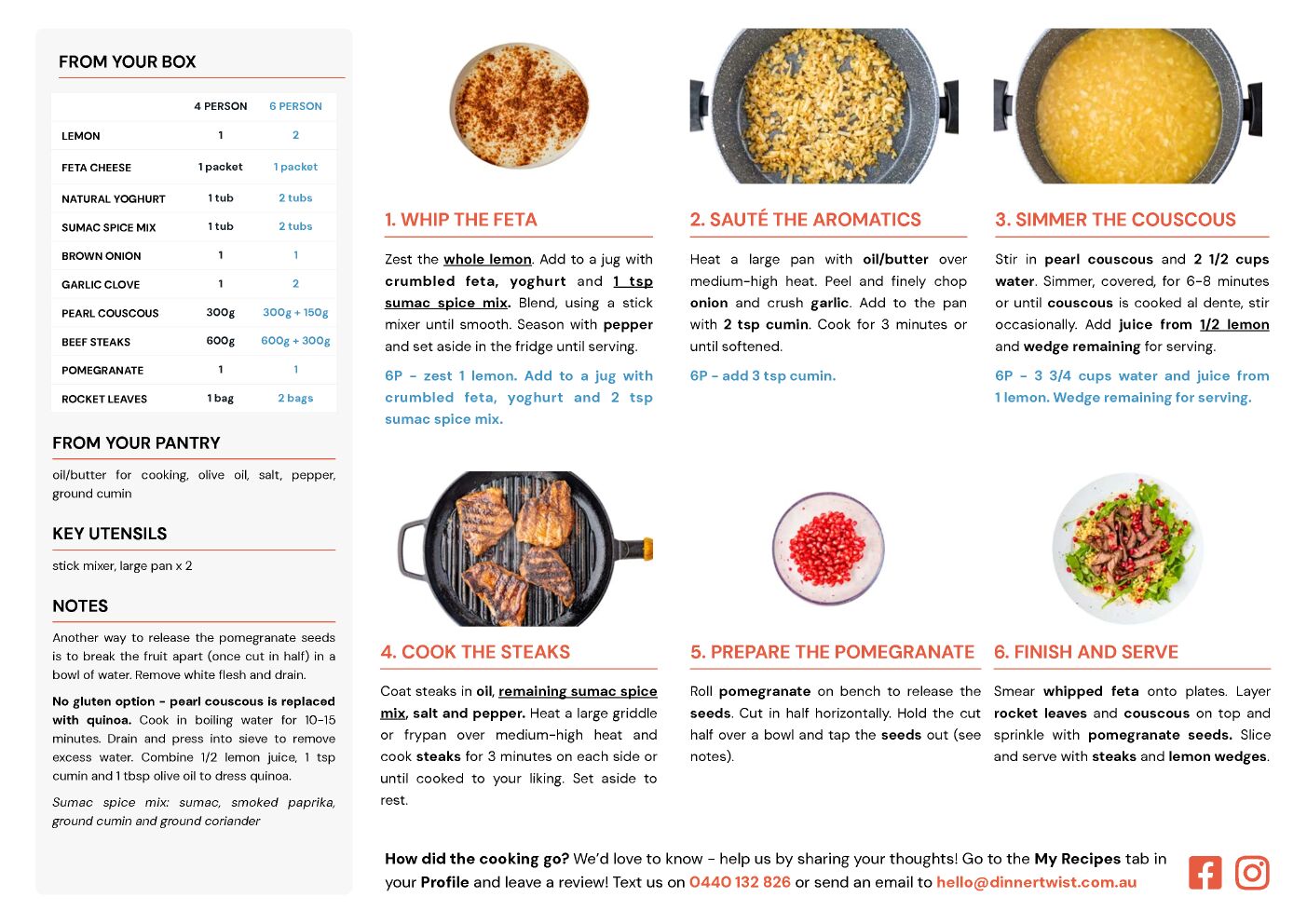 FROM YOUR BOX

| | 4 PERSON | 6 PERSON |
|---|---|---|
| LEMON | 1 | 2 |
| FETA CHEESE | 1 packet | 1 packet |
| NATURAL YOGHURT | 1 tub | 2 tubs |
| SUMAC SPICE MIX | 1 tub | 2 tubs |
| BROWN ONION | 1 | 1 |
| GARLIC CLOVE | 1 | 2 |
| PEARL COUSCOUS | 300g | 300g + 150g |
| BEEF STEAKS | 600g | 600g + 300g |
| POMEGRANATE | 1 | 1 |
| ROCKET LEAVES | 1 bag | 2 bags |

FROM YOUR PANTRY

oil/butter for cooking, olive oil, salt, pepper, ground cumin

KEY UTENSILS

stick mixer, large pan x 2

NOTES

Another way to release the pomegranate seeds is to break the fruit apart (once cut in half) in a bowl of water. Remove white flesh and drain.

No gluten option - pearl couscous is replaced with quinoa. Cook in boiling water for 10-15 minutes. Drain and press into sieve to remove excess water. Combine 1/2 lemon juice, 1 tsp cumin and 1 tbsp olive oil to dress quinoa.

Sumac spice mix: sumac, smoked paprika, ground cumin and ground coriander

1. WHIP THE FETA

Zest the whole lemon. Add to a jug with crumbled feta, yoghurt and 1 tsp sumac spice mix. Blend, using a stick mixer until smooth. Season with pepper and set aside in the fridge until serving.

6P - zest 1 lemon. Add to a jug with crumbled feta, yoghurt and 2 tsp sumac spice mix.

2. SAUTÉ THE AROMATICS

Heat a large pan with oil/butter over medium-high heat. Peel and finely chop onion and crush garlic. Add to the pan with 2 tsp cumin. Cook for 3 minutes or until softened.

6P - add 3 tsp cumin.

3. SIMMER THE COUSCOUS

Stir in pearl couscous and 2 1/2 cups water. Simmer, covered, for 6-8 minutes or until couscous is cooked al dente, stir occasionally. Add juice from 1/2 lemon and wedge remaining for serving.

6P - 3 3/4 cups water and juice from 1 lemon. Wedge remaining for serving.

4. COOK THE STEAKS

Coat steaks in oil, remaining sumac spice mix, salt and pepper. Heat a large griddle or frypan over medium-high heat and cook steaks for 3 minutes on each side or until cooked to your liking. Set aside to rest.

5. PREPARE THE POMEGRANATE

Roll pomegranate on bench to release the seeds. Cut in half horizontally. Hold the cut half over a bowl and tap the seeds out (see notes).

6. FINISH AND SERVE

Smear whipped feta onto plates. Layer rocket leaves and couscous on top and sprinkle with pomegranate seeds. Slice and serve with steaks and lemon wedges.

How did the cooking go? We'd love to know - help us by sharing your thoughts! Go to the My Recipes tab in your Profile and leave a review! Text us on 0440 132 826 or send an email to hello@dinnertwist.com.au