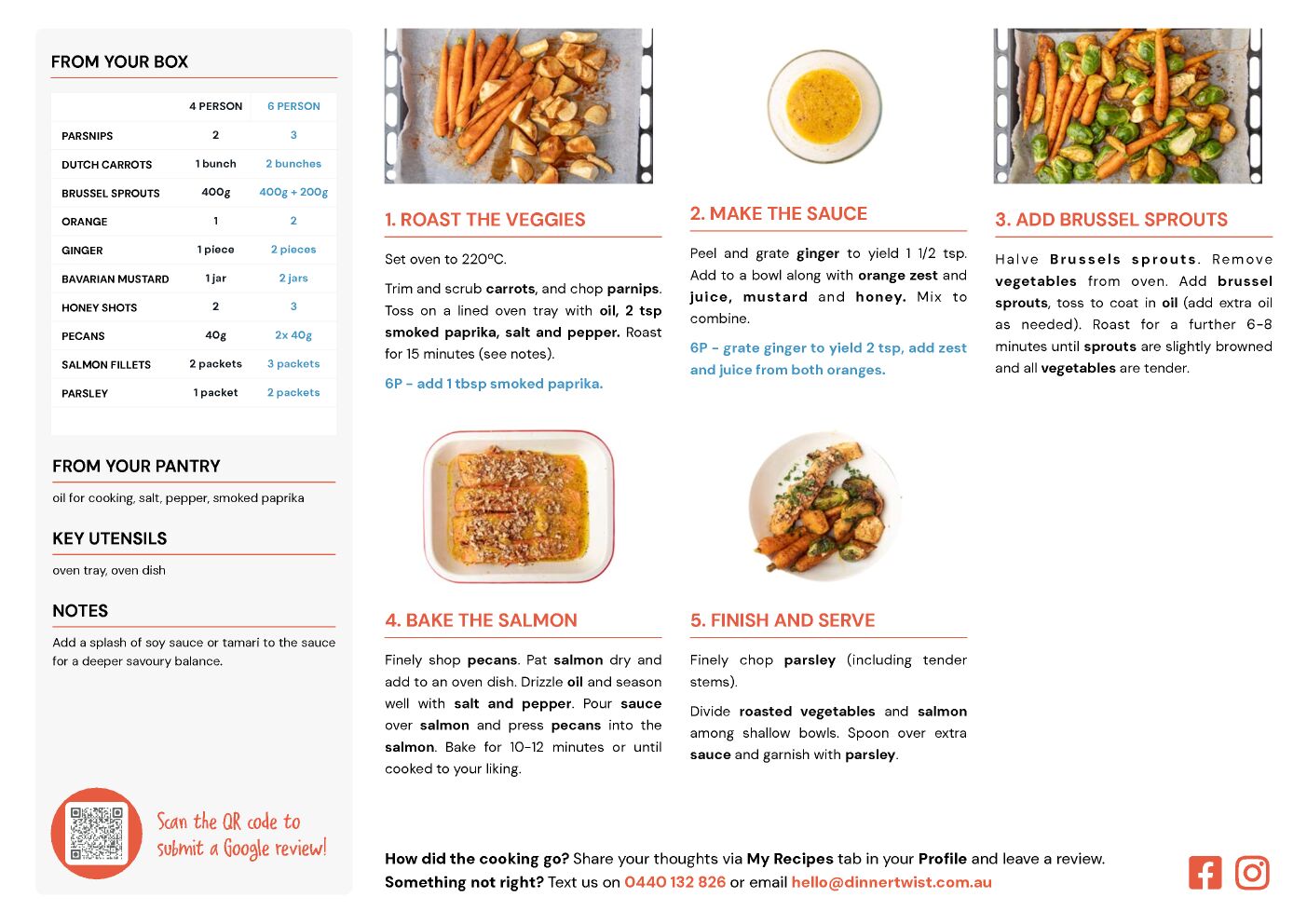 FROM YOUR BOX

| | 4 PERSON | 6 PERSON |
|---|---|---|
| PARSNIPS | 2 | 3 |
| DUTCH CARROTS | 1 bunch | 2 bunches |
| BRUSSEL SPROUTS | 400g | 400g + 200g |
| ORANGE | 1 | 2 |
| GINGER | 1 piece | 2 pieces |
| BAVARIAN MUSTARD | 1 jar | 2 jars |
| HONEY SHOTS | 2 | 3 |
| PECANS | 40g | 2x 40g |
| SALMON FILLETS | 2 packets | 3 packets |
| PARSLEY | 1 packet | 2 packets |

FROM YOUR PANTRY

oil for cooking, salt, pepper, smoked paprika

KEY UTENSILS

oven tray, oven dish

NOTES

Add a splash of soy sauce or tamari to the sauce for a deeper savoury balance.

Scan the QR code to submit a Google review!

1. ROAST THE VEGGIES

Set oven to 220ºC.

Trim and scrub carrots, and chop parnips. Toss on a lined oven tray with oil, 2 tsp smoked paprika, salt and pepper. Roast for 15 minutes (see notes).

6P - add 1 tbsp smoked paprika.

2. MAKE THE SAUCE

Peel and grate ginger to yield 1 1/2 tsp. Add to a bowl along with orange zest and juice, mustard and honey. Mix to combine.

6P - grate ginger to yield 2 tsp, add zest and juice from both oranges.

3. ADD BRUSSEL SPROUTS

Halve Brussels sprouts. Remove vegetables from oven. Add brussel sprouts, toss to coat in oil (add extra oil as needed). Roast for a further 6-8 minutes until sprouts are slightly browned and all vegetables are tender.

4. BAKE THE SALMON

Finely shop pecans. Pat salmon dry and add to an oven dish. Drizzle oil and season well with salt and pepper. Pour sauce over salmon and press pecans into the salmon. Bake for 10-12 minutes or until cooked to your liking.

5. FINISH AND SERVE

Finely chop parsley (including tender stems).

Divide roasted vegetables and salmon among shallow bowls. Spoon over extra sauce and garnish with parsley.

How did the cooking go? Share your thoughts via My Recipes tab in your Profile and leave a review.
Something not right? Text us on 0440 132 826 or email hello@dinnertwist.com.au