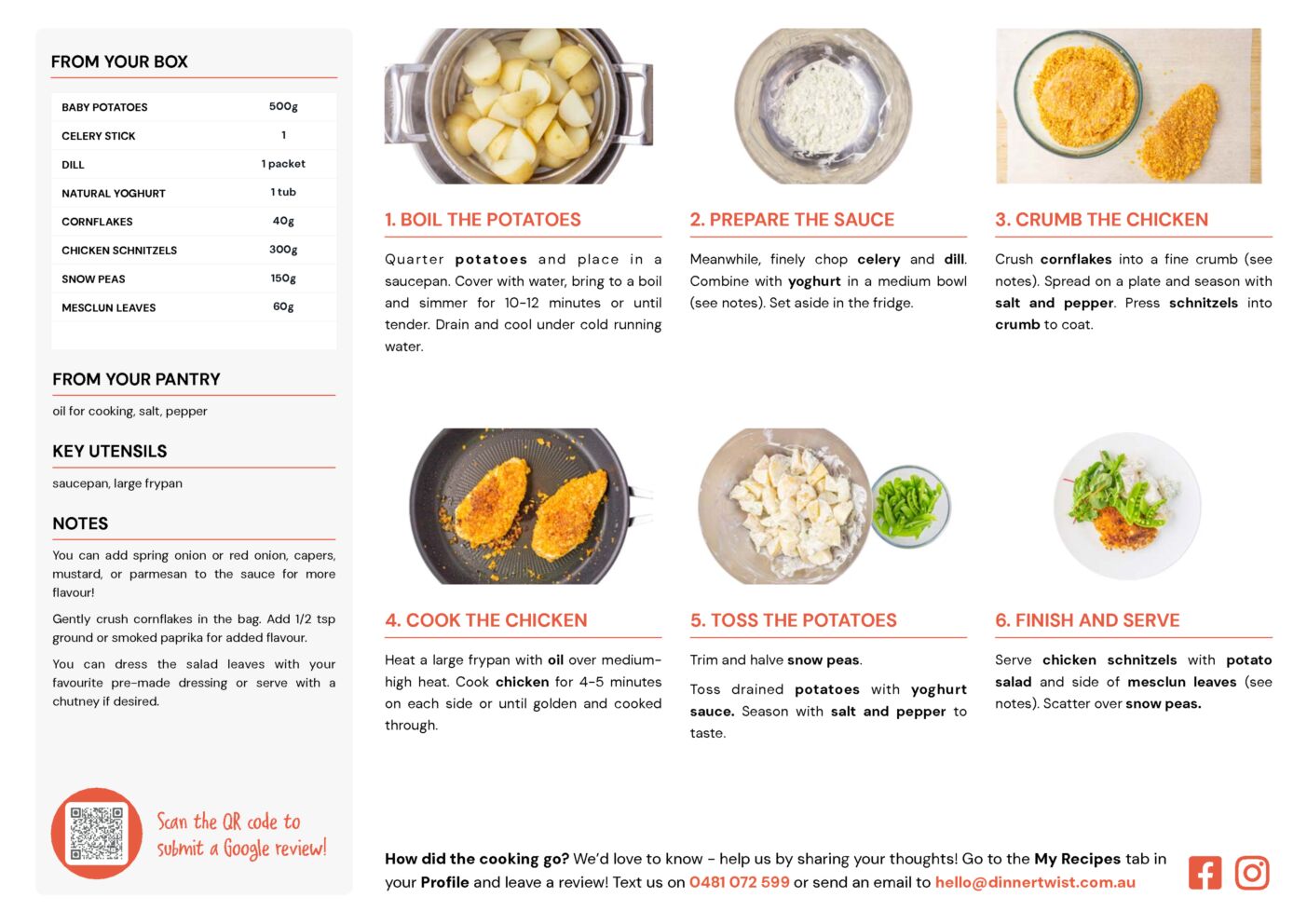 FROM YOUR BOX

| BABY POTATOES | 500g |
|---|---|
| CELERY STICK | 1 |
| DILL | 1 packet |
| NATURAL YOGHURT | 1 tub |
| CORNFLAKES | 40g |
| CHICKEN SCHNITZELS | 300g |
| SNOW PEAS | 150g |
| MESCLUN LEAVES | 60g |

FROM YOUR PANTRY

oil for cooking, salt, pepper

KEY UTENSILS

saucepan, large frypan

NOTES

You can add spring onion or red onion, capers, mustard, or parmesan to the sauce for more flavour!

Gently crush cornflakes in the bag. Add 1/2 tsp ground or smoked paprika for added flavour.

You can dress the salad leaves with your favourite pre-made dressing or serve with a chutney if desired.

Scan the QR code to submit a Google review!

1. BOIL THE POTATOES

Quarter potatoes and place in a saucepan. Cover with water, bring to a boil and simmer for 10-12 minutes or until tender. Drain and cool under cold running water.

2. PREPARE THE SAUCE

Meanwhile, finely chop celery and dill. Combine with yoghurt in a medium bowl (see notes). Set aside in the fridge.

3. CRUMB THE CHICKEN

Crush cornflakes into a fine crumb (see notes). Spread on a plate and season with salt and pepper. Press schnitzels into crumb to coat.

4. COOK THE CHICKEN

Heat a large frypan with oil over medium-high heat. Cook chicken for 4-5 minutes on each side or until golden and cooked through.

5. TOSS THE POTATOES

Trim and halve snow peas.

Toss drained potatoes with yoghurt sauce. Season with salt and pepper to taste.

6. FINISH AND SERVE

Serve chicken schnitzels with potato salad and side of mesclun leaves (see notes). Scatter over snow peas.

How did the cooking go? We'd love to know - help us by sharing your thoughts! Go to the My Recipes tab in your Profile and leave a review! Text us on 0481 072 599 or send an email to hello@dinnertwist.com.au