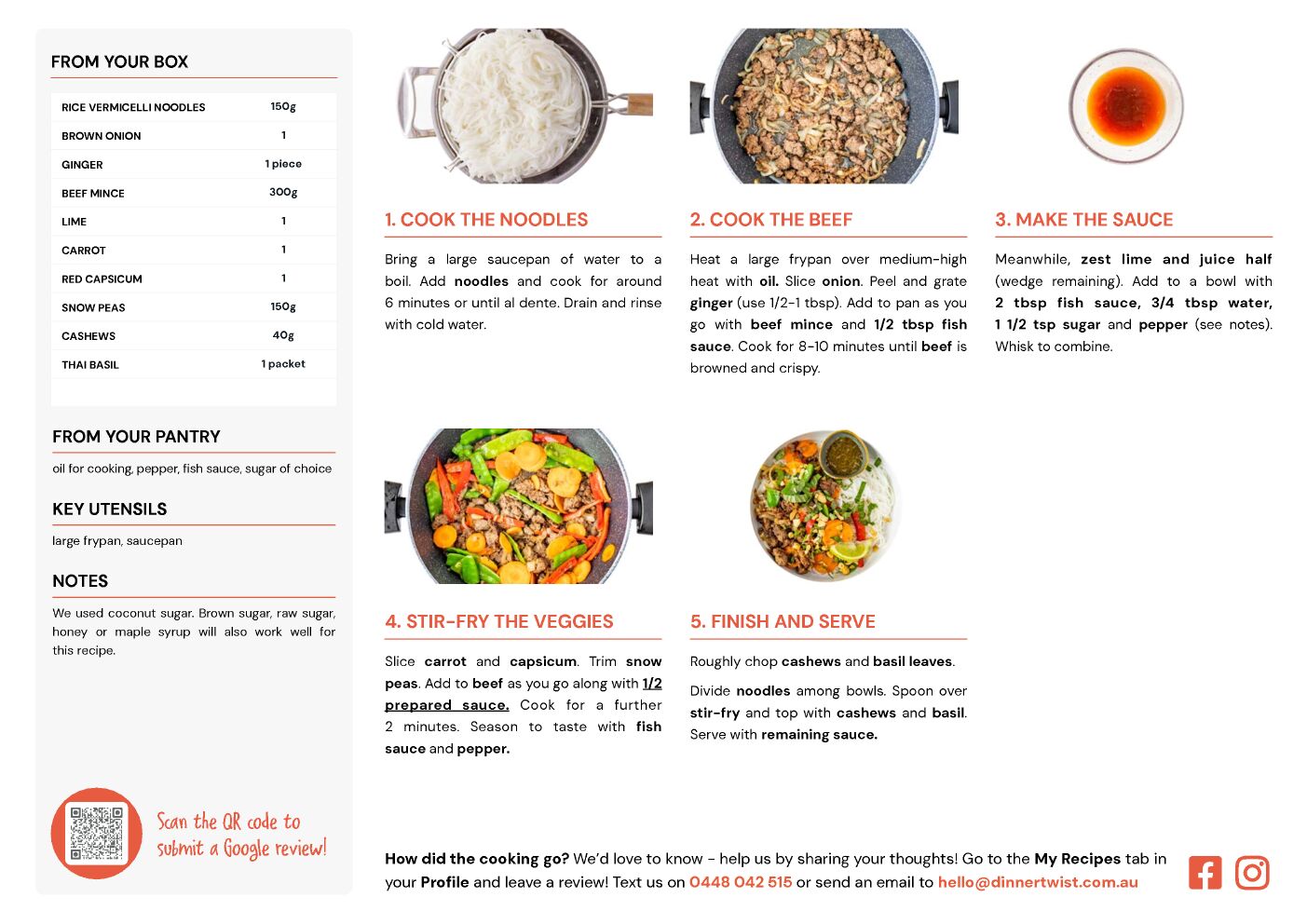 FROM YOUR BOX

| RICE VERMICELLI NOODLES | 150g |
|---|---|
| BROWN ONION | 1 |
| GINGER | 1 piece |
| BEEF MINCE | 300g |
| LIME | 1 |
| CARROT | 1 |
| RED CAPSICUM | 1 |
| SNOW PEAS | 150g |
| CASHEWS | 40g |
| THAI BASIL | 1 packet |

FROM YOUR PANTRY

oil for cooking, pepper, fish sauce, sugar of choice

KEY UTENSILS

large frypan, saucepan

NOTES

We used coconut sugar. Brown sugar, raw sugar, honey or maple syrup will also work well for this recipe.

Scan the QR code to submit a Google review!

1. COOK THE NOODLES

Bring a large saucepan of water to a boil. Add noodles and cook for around 6 minutes or until al dente. Drain and rinse with cold water.

2. COOK THE BEEF

Heat a large frypan over medium-high heat with oil. Slice onion. Peel and grate ginger (use 1/2-1 tbsp). Add to pan as you go with beef mince and 1/2 tbsp fish sauce. Cook for 8-10 minutes until beef is browned and crispy.

3. MAKE THE SAUCE

Meanwhile, zest lime and juice half (wedge remaining). Add to a bowl with 2 tbsp fish sauce, 3/4 tbsp water, 1 1/2 tsp sugar and pepper (see notes). Whisk to combine.

4. STIR-FRY THE VEGGIES

Slice carrot and capsicum. Trim snow peas. Add to beef as you go along with 1/2 prepared sauce. Cook for a further 2 minutes. Season to taste with fish sauce and pepper.

5. FINISH AND SERVE

Roughly chop cashews and basil leaves.

Divide noodles among bowls. Spoon over stir-fry and top with cashews and basil. Serve with remaining sauce.

How did the cooking go? We'd love to know - help us by sharing your thoughts! Go to the My Recipes tab in your Profile and leave a review! Text us on 0448 042 515 or send an email to hello@dinnertwist.com.au