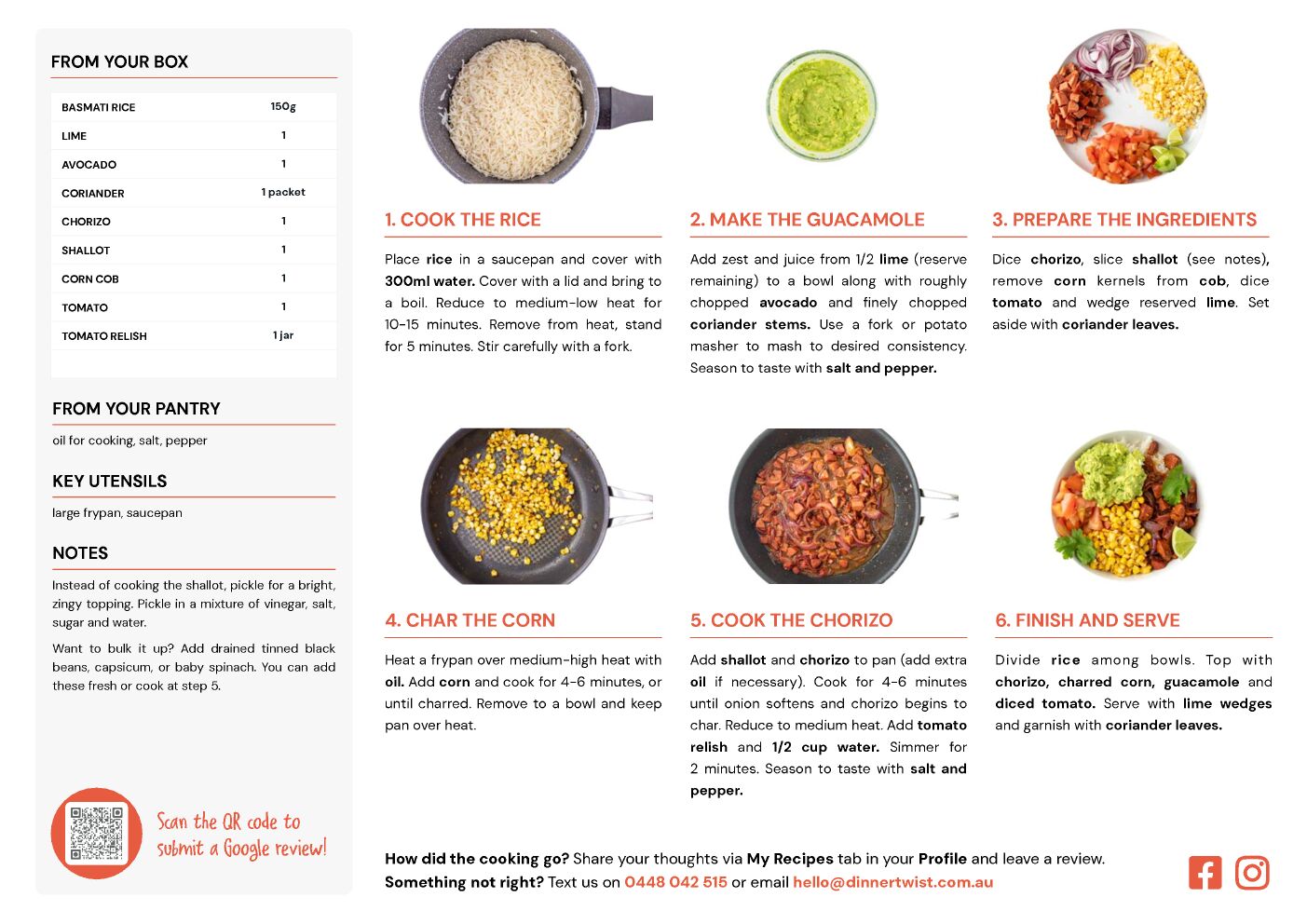 FROM YOUR BOX

| BASMATI RICE | 150g |
|---|---|
| LIME | 1 |
| AVOCADO | 1 |
| CORIANDER | 1 packet |
| CHORIZO | 1 |
| SHALLOT | 1 |
| CORN COB | 1 |
| TOMATO | 1 |
| TOMATO RELISH | 1 jar |

FROM YOUR PANTRY

oil for cooking, salt, pepper

KEY UTENSILS

large frypan, saucepan

NOTES

Instead of cooking the shallot, pickle for a bright, zingy topping. Pickle in a mixture of vinegar, salt, sugar and water.

Want to bulk it up? Add drained tinned black beans, capsicum, or baby spinach. You can add these fresh or cook at step 5.

Scan the QR code to submit a Google review!

1. COOK THE RICE

Place rice in a saucepan and cover with 300ml water. Cover with a lid and bring to a boil. Reduce to medium-low heat for 10-15 minutes. Remove from heat, stand for 5 minutes. Stir carefully with a fork.

2. MAKE THE GUACAMOLE

Add zest and juice from 1/2 lime (reserve remaining) to a bowl along with roughly chopped avocado and finely chopped coriander stems. Use a fork or potato masher to mash to desired consistency. Season to taste with salt and pepper.

3. PREPARE THE INGREDIENTS

Dice chorizo, slice shallot (see notes), remove corn kernels from cob, dice tomato and wedge reserved lime. Set aside with coriander leaves.

4. CHAR THE CORN

Heat a frypan over medium-high heat with oil. Add corn and cook for 4-6 minutes, or until charred. Remove to a bowl and keep pan over heat.

5. COOK THE CHORIZO

Add shallot and chorizo to pan (add extra oil if necessary). Cook for 4-6 minutes until onion softens and chorizo begins to char. Reduce to medium heat. Add tomato relish and 1/2 cup water. Simmer for 2 minutes. Season to taste with salt and pepper.

6. FINISH AND SERVE

Divide rice among bowls. Top with chorizo, charred corn, guacamole and diced tomato. Serve with lime wedges and garnish with coriander leaves.

How did the cooking go? Share your thoughts via My Recipes tab in your Profile and leave a review.
Something not right? Text us on 0448 042 515 or email hello@dinnertwist.com.au