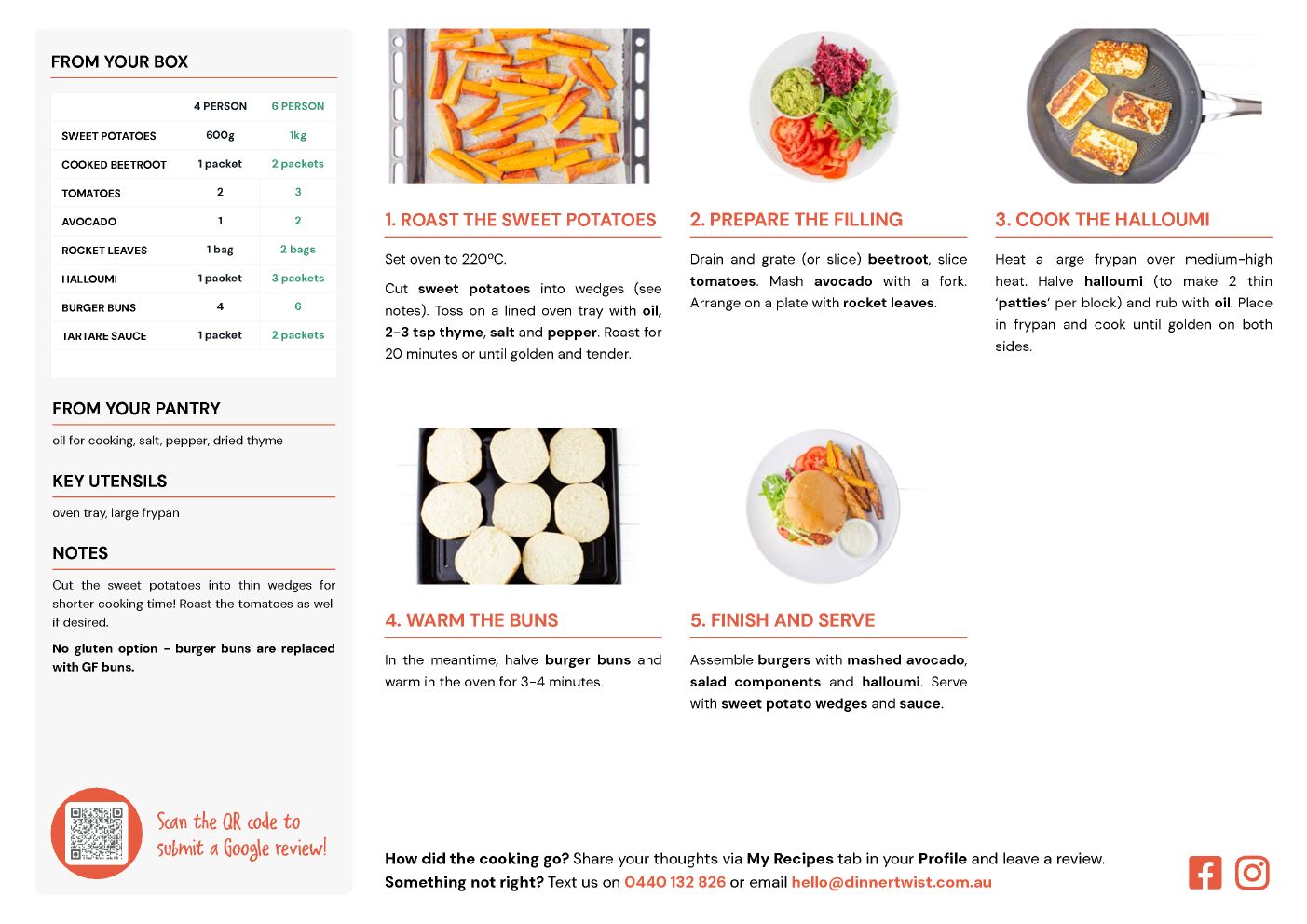 FROM YOUR BOX

| | 4 PERSON | 6 PERSON |
|---|---|---|
| SWEET POTATOES | 600g | 1kg |
| COOKED BEETROOT | 1 packet | 2 packets |
| TOMATOES | 2 | 3 |
| AVOCADO | 1 | 2 |
| ROCKET LEAVES | 1 bag | 2 bags |
| HALLOUMI | 1 packet | 3 packets |
| BURGER BUNS | 4 | 6 |
| TARTARE SAUCE | 1 packet | 2 packets |

FROM YOUR PANTRY

oil for cooking, salt, pepper, dried thyme

KEY UTENSILS

oven tray, large frypan

NOTES

Cut the sweet potatoes into thin wedges for shorter cooking time! Roast the tomatoes as well if desired.

No gluten option - burger buns are replaced with GF buns.

Scan the QR code to submit a Google review!

1. ROAST THE SWEET POTATOES

Set oven to 220ºC.

Cut sweet potatoes into wedges (see notes). Toss on a lined oven tray with oil, 2-3 tsp thyme, salt and pepper. Roast for 20 minutes or until golden and tender.

2. PREPARE THE FILLING

Drain and grate (or slice) beetroot, slice tomatoes. Mash avocado with a fork. Arrange on a plate with rocket leaves.

3. COOK THE HALLOUMI

Heat a large frypan over medium-high heat. Halve halloumi (to make 2 thin 'patties' per block) and rub with oil. Place in frypan and cook until golden on both sides.

4. WARM THE BUNS

In the meantime, halve burger buns and warm in the oven for 3-4 minutes.

5. FINISH AND SERVE

Assemble burgers with mashed avocado, salad components and halloumi. Serve with sweet potato wedges and sauce.

How did the cooking go? Share your thoughts via My Recipes tab in your Profile and leave a review.
Something not right? Text us on 0440 132 826 or email hello@dinnertwist.com.au