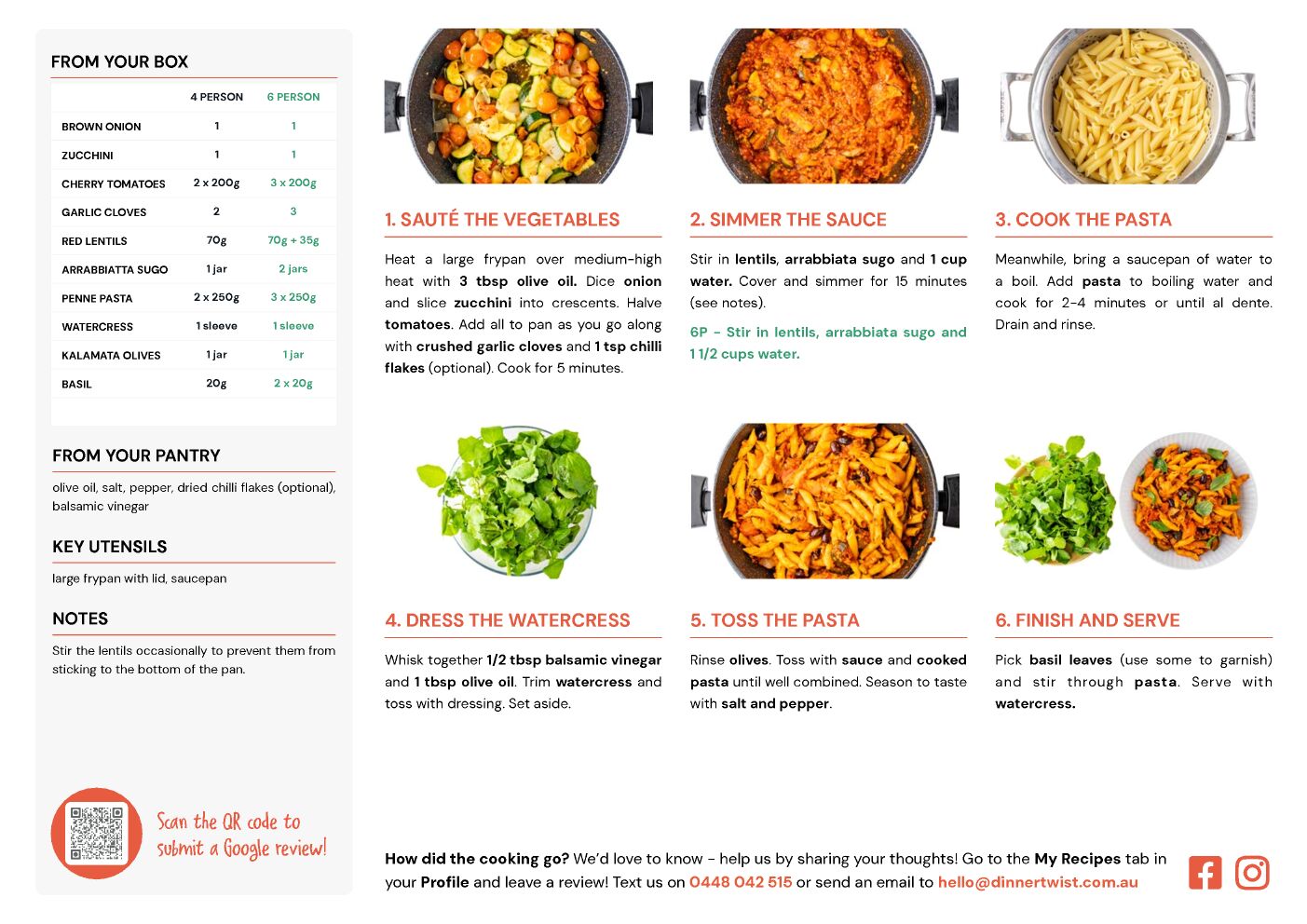 FROM YOUR BOX

| | 4 PERSON | 6 PERSON |
|---|---|---|
| BROWN ONION | 1 | 1 |
| ZUCCHINI | 1 | 1 |
| CHERRY TOMATOES | 2 x 200g | 3 x 200g |
| GARLIC CLOVES | 2 | 3 |
| RED LENTILS | 70g | 70g + 35g |
| ARRABBIATTA SUGO | 1 jar | 2 jars |
| PENNE PASTA | 2 x 250g | 3 x 250g |
| WATERCRESS | 1 sleeve | 1 sleeve |
| KALAMATA OLIVES | 1 jar | 1 jar |
| BASIL | 20g | 2 x 20g |

FROM YOUR PANTRY

olive oil, salt, pepper, dried chilli flakes (optional), balsamic vinegar

KEY UTENSILS

large frypan with lid, saucepan

NOTES

Stir the lentils occasionally to prevent them from sticking to the bottom of the pan.

Scan the QR code to submit a Google review!

1. SAUTÉ THE VEGETABLES

Heat a large frypan over medium-high heat with 3 tbsp olive oil. Dice onion and slice zucchini into crescents. Halve tomatoes. Add all to pan as you go along with crushed garlic cloves and 1 tsp chilli flakes (optional). Cook for 5 minutes.

2. SIMMER THE SAUCE

Stir in lentils, arrabbiata sugo and 1 cup water. Cover and simmer for 15 minutes (see notes).

6P - Stir in lentils, arrabbiata sugo and 1 1/2 cups water.

3. COOK THE PASTA

Meanwhile, bring a saucepan of water to a boil. Add pasta to boiling water and cook for 2-4 minutes or until al dente. Drain and rinse.

4. DRESS THE WATERCRESS

Whisk together 1/2 tbsp balsamic vinegar and 1 tbsp olive oil. Trim watercress and toss with dressing. Set aside.

5. TOSS THE PASTA

Rinse olives. Toss with sauce and cooked pasta until well combined. Season to taste with salt and pepper.

6. FINISH AND SERVE

Pick basil leaves (use some to garnish) and stir through pasta. Serve with watercress.

How did the cooking go? We'd love to know - help us by sharing your thoughts! Go to the My Recipes tab in your Profile and leave a review! Text us on 0448 042 515 or send an email to hello@dinnertwist.com.au