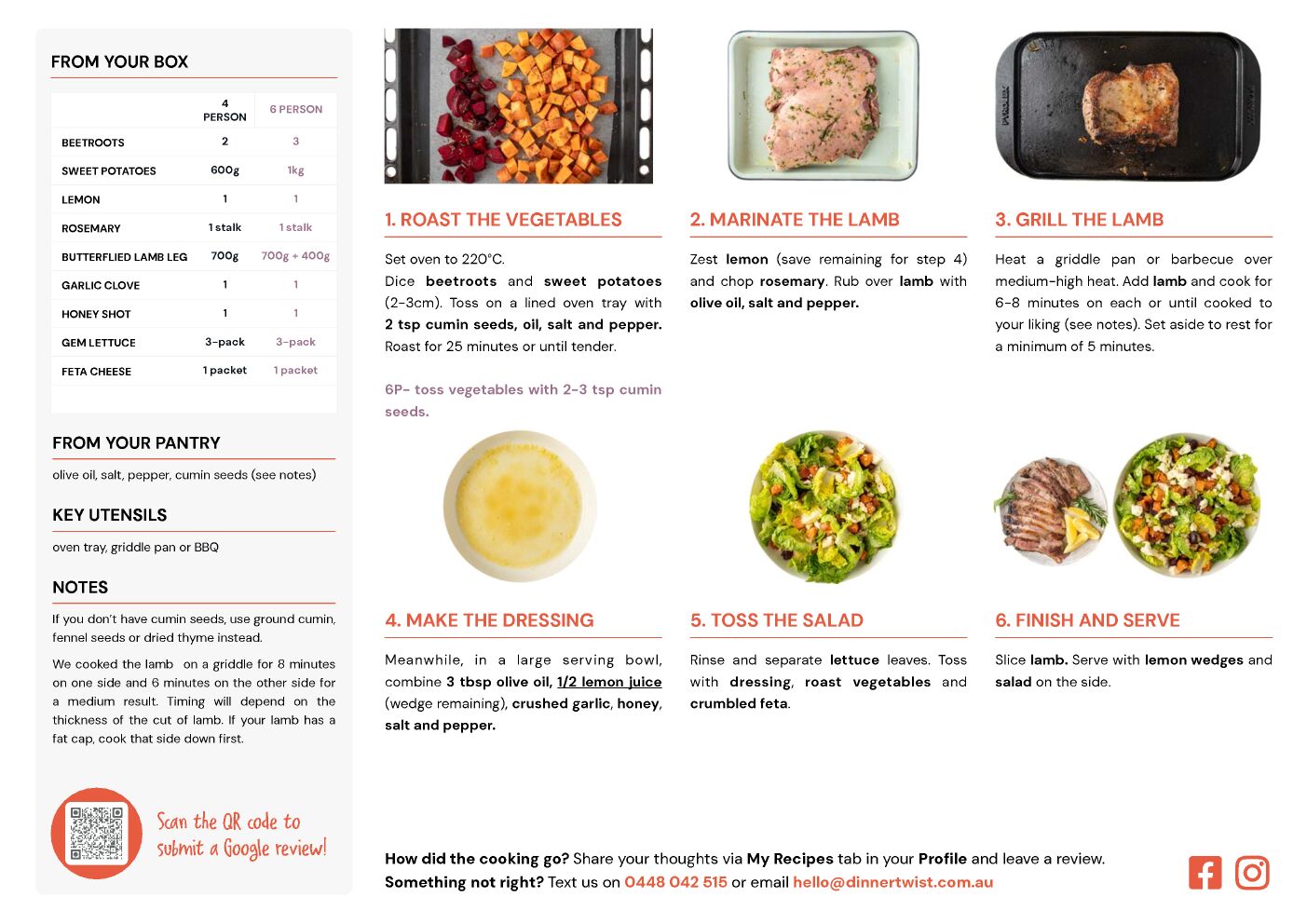 FROM YOUR BOX

| | 4 PERSON | 6 PERSON |
|---|---|---|
| BEETROOTS | 2 | 3 |
| SWEET POTATOES | 600g | 1kg |
| LEMON | 1 | 1 |
| ROSEMARY | 1 stalk | 1 stalk |
| BUTTERFLIED LAMB LEG | 700g | 700g + 400g |
| GARLIC CLOVE | 1 | 1 |
| HONEY SHOT | 1 | 1 |
| GEM LETTUCE | 3-pack | 3-pack |
| FETA CHEESE | 1 packet | 1 packet |

FROM YOUR PANTRY

olive oil, salt, pepper, cumin seeds (see notes)

KEY UTENSILS

oven tray, griddle pan or BBQ

NOTES

If you don't have cumin seeds, use ground cumin, fennel seeds or dried thyme instead.

We cooked the lamb on a griddle for 8 minutes on one side and 6 minutes on the other side for a medium result. Timing will depend on the thickness of the cut of lamb. If your lamb has a fat cap, cook that side down first.

Scan the QR code to submit a Google review!

1. ROAST THE VEGETABLES

Set oven to 220°C.
Dice beetroots and sweet potatoes (2-3cm). Toss on a lined oven tray with 2 tsp cumin seeds, oil, salt and pepper. Roast for 25 minutes or until tender.

6P- toss vegetables with 2-3 tsp cumin seeds.

2. MARINATE THE LAMB

Zest lemon (save remaining for step 4) and chop rosemary. Rub over lamb with olive oil, salt and pepper.

3. GRILL THE LAMB

Heat a griddle pan or barbecue over medium-high heat. Add lamb and cook for 6-8 minutes on each or until cooked to your liking (see notes). Set aside to rest for a minimum of 5 minutes.

4. MAKE THE DRESSING

Meanwhile, in a large serving bowl, combine 3 tbsp olive oil, 1/2 lemon juice (wedge remaining), crushed garlic, honey, salt and pepper.

5. TOSS THE SALAD

Rinse and separate lettuce leaves. Toss with dressing, roast vegetables and crumbled feta.

6. FINISH AND SERVE

Slice lamb. Serve with lemon wedges and salad on the side.

How did the cooking go? Share your thoughts via My Recipes tab in your Profile and leave a review.
Something not right? Text us on 0448 042 515 or email hello@dinnertwist.com.au