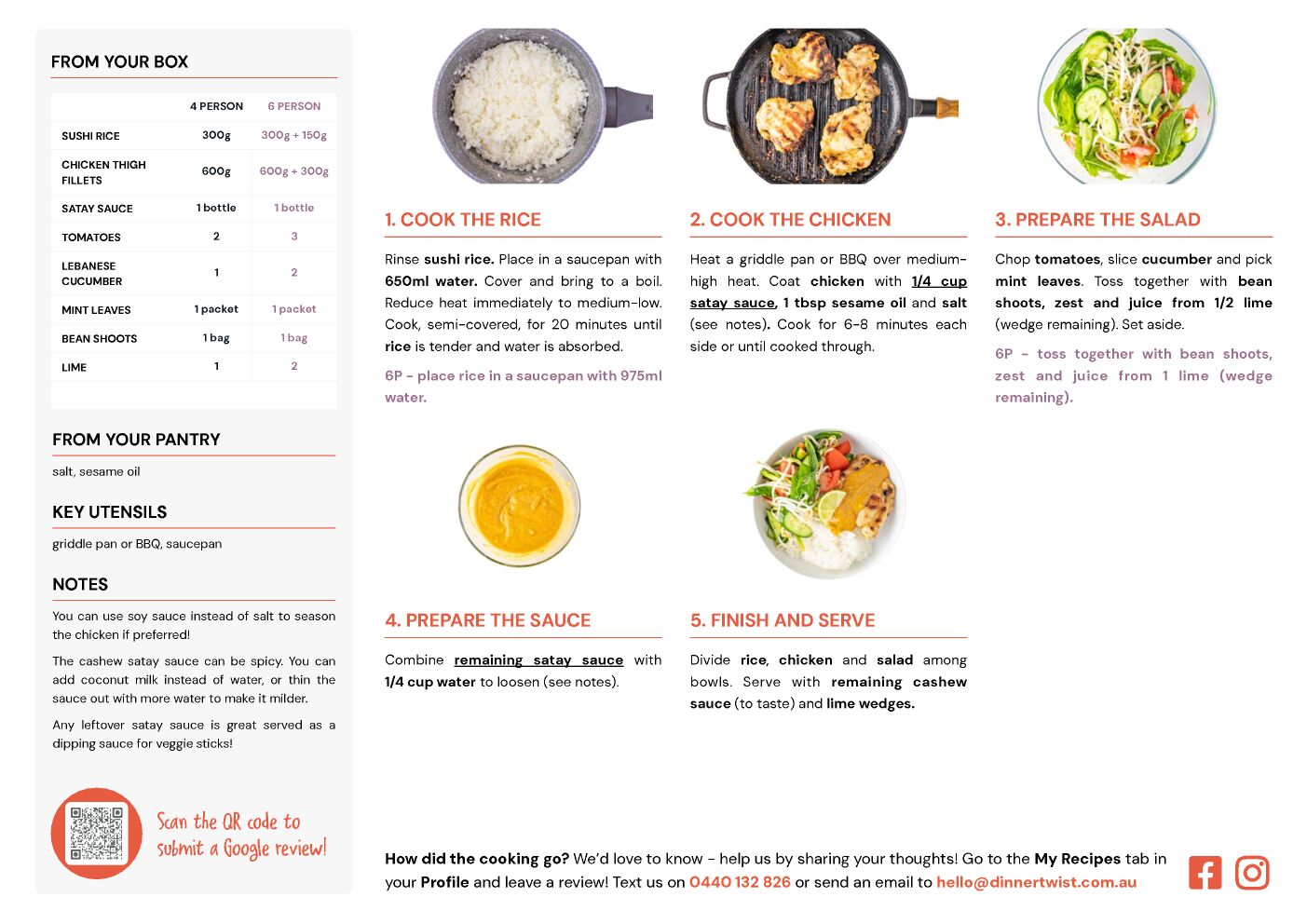 FROM YOUR BOX

| | 4 PERSON | 6 PERSON |
|---|---|---|
| SUSHI RICE | 300g | 300g + 150g |
| CHICKEN THIGH FILLETS | 600g | 600g + 300g |
| SATAY SAUCE | 1 bottle | 1 bottle |
| TOMATOES | 2 | 3 |
| LEBANESE CUCUMBER | 1 | 2 |
| MINT LEAVES | 1 packet | 1 packet |
| BEAN SHOOTS | 1 bag | 1 bag |
| LIME | 1 | 2 |

FROM YOUR PANTRY

salt, sesame oil

KEY UTENSILS

griddle pan or BBQ, saucepan

NOTES

You can use soy sauce instead of salt to season the chicken if preferred!

The cashew satay sauce can be spicy. You can add coconut milk instead of water, or thin the sauce out with more water to make it milder.

Any leftover satay sauce is great served as a dipping sauce for veggie sticks!

Scan the QR code to submit a Google review!

1. COOK THE RICE

Rinse sushi rice. Place in a saucepan with 650ml water. Cover and bring to a boil. Reduce heat immediately to medium-low. Cook, semi-covered, for 20 minutes until rice is tender and water is absorbed.

6P - place rice in a saucepan with 975ml water.

2. COOK THE CHICKEN

Heat a griddle pan or BBQ over medium-high heat. Coat chicken with 1/4 cup satay sauce, 1 tbsp sesame oil and salt (see notes). Cook for 6-8 minutes each side or until cooked through.

3. PREPARE THE SALAD

Chop tomatoes, slice cucumber and pick mint leaves. Toss together with bean shoots, zest and juice from 1/2 lime (wedge remaining). Set aside.

6P - toss together with bean shoots, zest and juice from 1 lime (wedge remaining).

4. PREPARE THE SAUCE

Combine remaining satay sauce with 1/4 cup water to loosen (see notes).

5. FINISH AND SERVE

Divide rice, chicken and salad among bowls. Serve with remaining cashew sauce (to taste) and lime wedges.

How did the cooking go? We'd love to know - help us by sharing your thoughts! Go to the My Recipes tab in your Profile and leave a review! Text us on 0440 132 826 or send an email to hello@dinnertwist.com.au