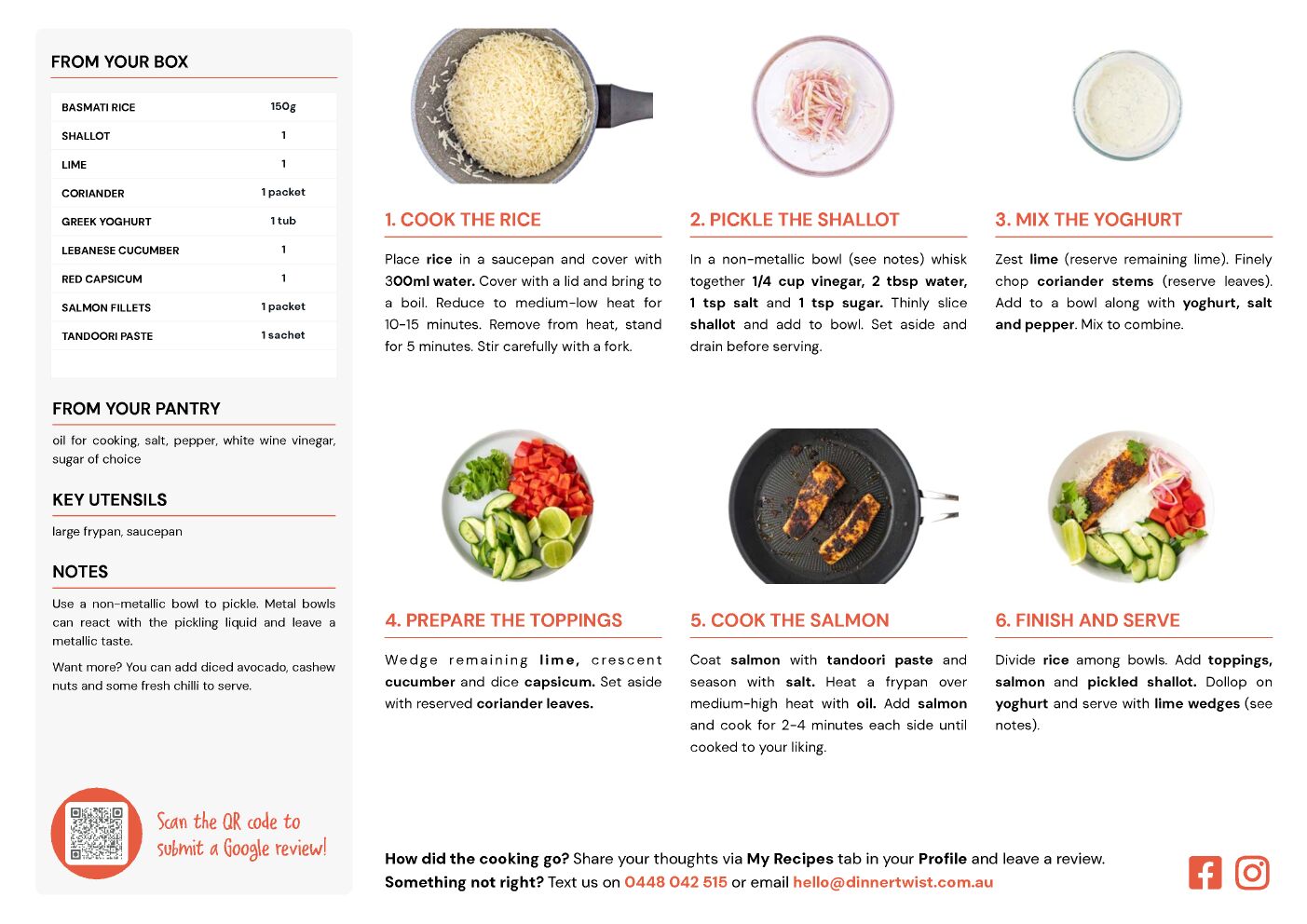 FROM YOUR BOX

| BASMATI RICE | 150g |
|---|---|
| SHALLOT | 1 |
| LIME | 1 |
| CORIANDER | 1 packet |
| GREEK YOGHURT | 1 tub |
| LEBANESE CUCUMBER | 1 |
| RED CAPSICUM | 1 |
| SALMON FILLETS | 1 packet |
| TANDOORI PASTE | 1 sachet |

FROM YOUR PANTRY

oil for cooking, salt, pepper, white wine vinegar, sugar of choice

KEY UTENSILS

large frypan, saucepan

NOTES

Use a non-metallic bowl to pickle. Metal bowls can react with the pickling liquid and leave a metallic taste.

Want more? You can add diced avocado, cashew nuts and some fresh chilli to serve.

Scan the QR code to submit a Google review!

1. COOK THE RICE

Place rice in a saucepan and cover with 300ml water. Cover with a lid and bring to a boil. Reduce to medium-low heat for 10-15 minutes. Remove from heat, stand for 5 minutes. Stir carefully with a fork.

2. PICKLE THE SHALLOT

In a non-metallic bowl (see notes) whisk together 1/4 cup vinegar, 2 tbsp water, 1 tsp salt and 1 tsp sugar. Thinly slice shallot and add to bowl. Set aside and drain before serving.

3. MIX THE YOGHURT

Zest lime (reserve remaining lime). Finely chop coriander stems (reserve leaves). Add to a bowl along with yoghurt, salt and pepper. Mix to combine.

4. PREPARE THE TOPPINGS

Wedge remaining lime, crescent cucumber and dice capsicum. Set aside with reserved coriander leaves.

5. COOK THE SALMON

Coat salmon with tandoori paste and season with salt. Heat a frypan over medium-high heat with oil. Add salmon and cook for 2-4 minutes each side until cooked to your liking.

6. FINISH AND SERVE

Divide rice among bowls. Add toppings, salmon and pickled shallot. Dollop on yoghurt and serve with lime wedges (see notes).

How did the cooking go? Share your thoughts via My Recipes tab in your Profile and leave a review.
Something not right? Text us on 0448 042 515 or email hello@dinnertwist.com.au