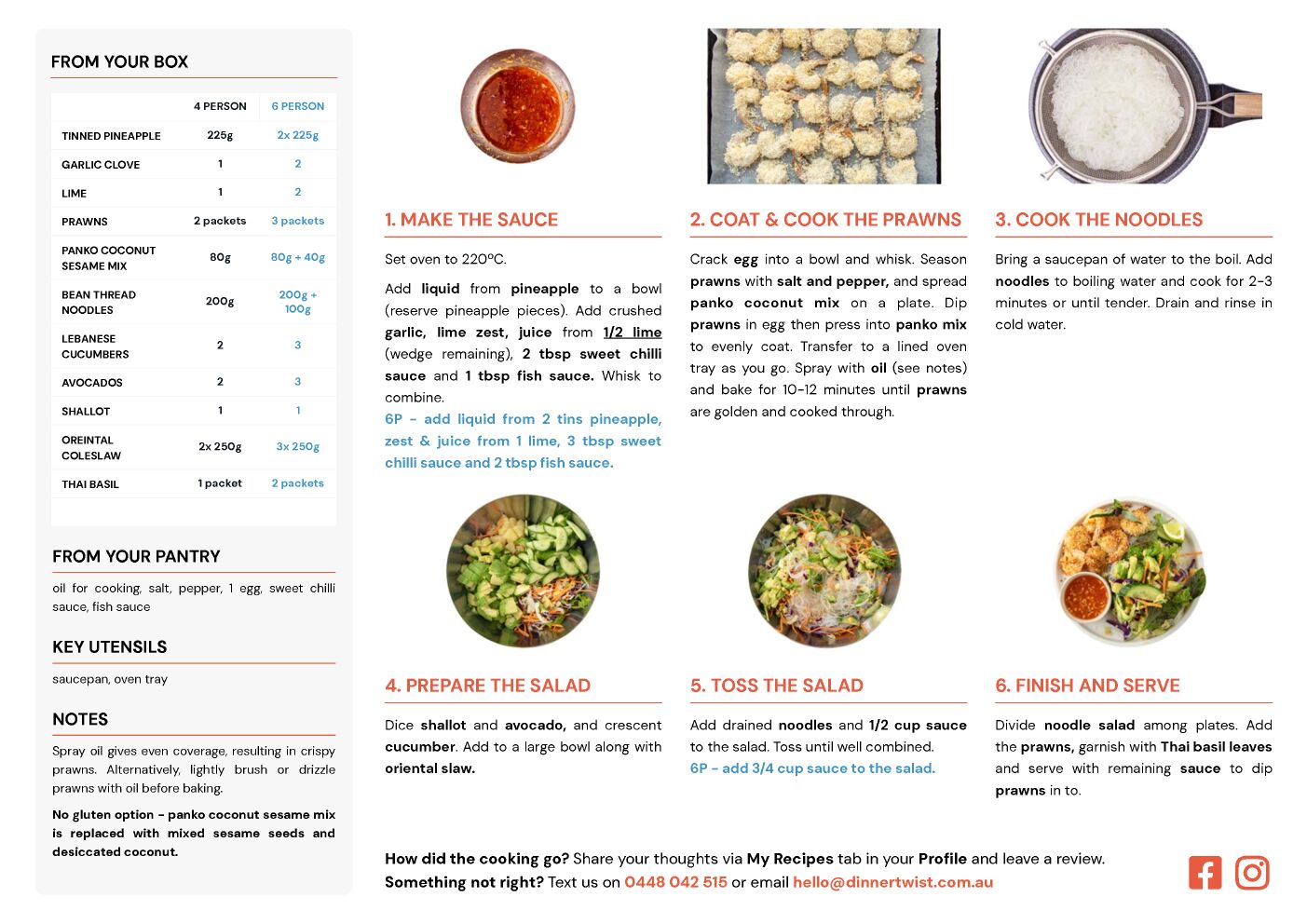 FROM YOUR BOX

| | 4 PERSON | 6 PERSON |
|---|---|---|
| TINNED PINEAPPLE | 225g | 2x 225g |
| GARLIC CLOVE | 1 | 2 |
| LIME | 1 | 2 |
| PRAWNS | 2 packets | 3 packets |
| PANKO COCONUT SESAME MIX | 80g | 80g + 40g |
| BEAN THREAD NOODLES | 200g | 200g + 100g |
| LEBANESE CUCUMBERS | 2 | 3 |
| AVOCADOS | 2 | 3 |
| SHALLOT | 1 | 1 |
| OREINTAL COLESLAW | 2x 250g | 3x 250g |
| THAI BASIL | 1 packet | 2 packets |

FROM YOUR PANTRY

oil for cooking, salt, pepper, 1 egg, sweet chilli sauce, fish sauce

KEY UTENSILS

saucepan, oven tray

NOTES

Spray oil gives even coverage, resulting in crispy prawns. Alternatively, lightly brush or drizzle prawns with oil before baking.

No gluten option - panko coconut sesame mix is replaced with mixed sesame seeds and desiccated coconut.

1. MAKE THE SAUCE

Set oven to 220ºC.

Add liquid from pineapple to a bowl (reserve pineapple pieces). Add crushed garlic, lime zest, juice from 1/2 lime (wedge remaining), 2 tbsp sweet chilli sauce and 1 tbsp fish sauce. Whisk to combine.

6P - add liquid from 2 tins pineapple, zest & juice from 1 lime, 3 tbsp sweet chilli sauce and 2 tbsp fish sauce.

2. COAT & COOK THE PRAWNS

Crack egg into a bowl and whisk. Season prawns with salt and pepper, and spread panko coconut mix on a plate. Dip prawns in egg then press into panko mix to evenly coat. Transfer to a lined oven tray as you go. Spray with oil (see notes) and bake for 10-12 minutes until prawns are golden and cooked through.

3. COOK THE NOODLES

Bring a saucepan of water to the boil. Add noodles to boiling water and cook for 2-3 minutes or until tender. Drain and rinse in cold water.

4. PREPARE THE SALAD

Dice shallot and avocado, and crescent cucumber. Add to a large bowl along with oriental slaw.

5. TOSS THE SALAD

Add drained noodles and 1/2 cup sauce to the salad. Toss until well combined.

6P - add 3/4 cup sauce to the salad.

6. FINISH AND SERVE

Divide noodle salad among plates. Add the prawns, garnish with Thai basil leaves and serve with remaining sauce to dip prawns in to.

How did the cooking go? Share your thoughts via My Recipes tab in your Profile and leave a review.
Something not right? Text us on 0448 042 515 or email hello@dinnertwist.com.au