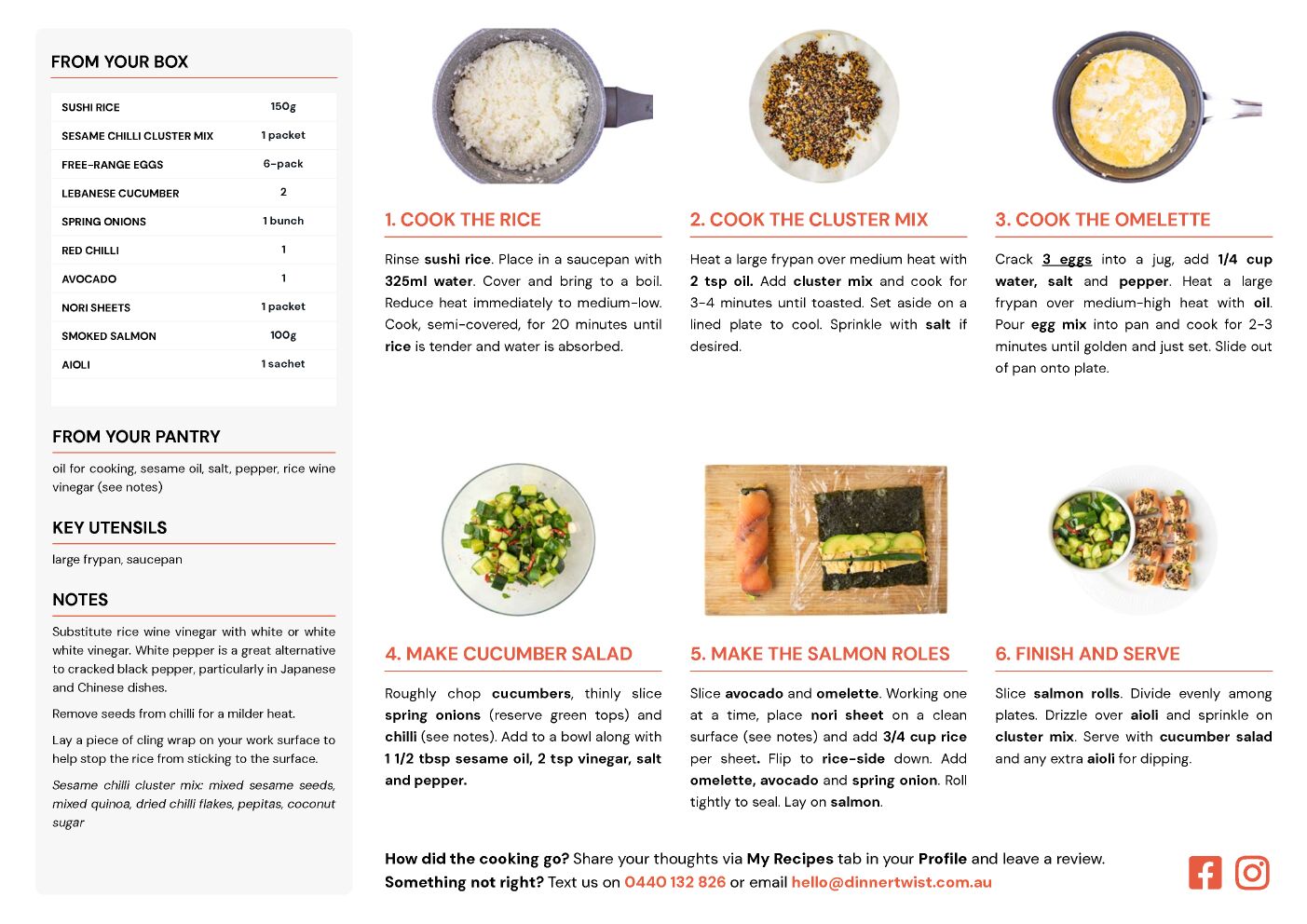 FROM YOUR BOX

| SUSHI RICE | 150g |
|---|---|
| SESAME CHILLI CLUSTER MIX | 1 packet |
| FREE-RANGE EGGS | 6-pack |
| LEBANESE CUCUMBER | 2 |
| SPRING ONIONS | 1 bunch |
| RED CHILLI | 1 |
| AVOCADO | 1 |
| NORI SHEETS | 1 packet |
| SMOKED SALMON | 100g |
| AIOLI | 1 sachet |

FROM YOUR PANTRY

oil for cooking, sesame oil, salt, pepper, rice wine vinegar (see notes)

KEY UTENSILS

large frypan, saucepan

NOTES

Substitute rice wine vinegar with white or white white vinegar. White pepper is a great alternative to cracked black pepper, particularly in Japanese and Chinese dishes.

Remove seeds from chilli for a milder heat.

Lay a piece of cling wrap on your work surface to help stop the rice from sticking to the surface.

Sesame chilli cluster mix: mixed sesame seeds, mixed quinoa, dried chilli flakes, pepitas, coconut sugar

1. COOK THE RICE

Rinse sushi rice. Place in a saucepan with 325ml water. Cover and bring to a boil. Reduce heat immediately to medium-low. Cook, semi-covered, for 20 minutes until rice is tender and water is absorbed.

2. COOK THE CLUSTER MIX

Heat a large frypan over medium heat with 2 tsp oil. Add cluster mix and cook for 3-4 minutes until toasted. Set aside on a lined plate to cool. Sprinkle with salt if desired.

3. COOK THE OMELETTE

Crack 3 eggs into a jug, add 1/4 cup water, salt and pepper. Heat a large frypan over medium-high heat with oil. Pour egg mix into pan and cook for 2-3 minutes until golden and just set. Slide out of pan onto plate.

4. MAKE CUCUMBER SALAD

Roughly chop cucumbers, thinly slice spring onions (reserve green tops) and chilli (see notes). Add to a bowl along with 1 1/2 tbsp sesame oil, 2 tsp vinegar, salt and pepper.

5. MAKE THE SALMON ROLES

Slice avocado and omelette. Working one at a time, place nori sheet on a clean surface (see notes) and add 3/4 cup rice per sheet. Flip to rice-side down. Add omelette, avocado and spring onion. Roll tightly to seal. Lay on salmon.

6. FINISH AND SERVE

Slice salmon rolls. Divide evenly among plates. Drizzle over aioli and sprinkle on cluster mix. Serve with cucumber salad and any extra aioli for dipping.

How did the cooking go? Share your thoughts via My Recipes tab in your Profile and leave a review.
Something not right? Text us on 0440 132 826 or email hello@dinnertwist.com.au