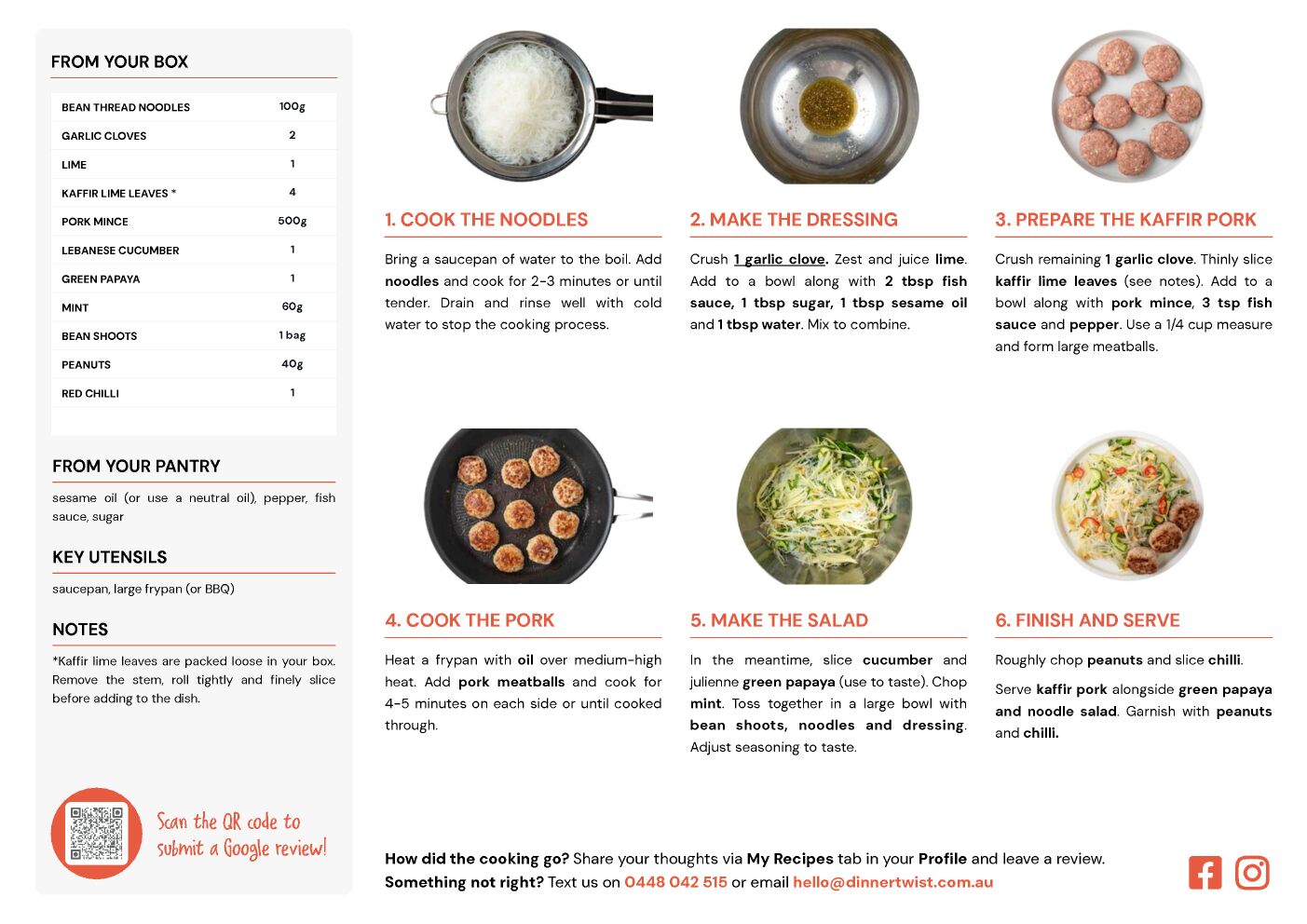 FROM YOUR BOX

| BEAN THREAD NOODLES | 100g |
|---|---|
| GARLIC CLOVES | 2 |
| LIME | 1 |
| KAFFIR LIME LEAVES * | 4 |
| PORK MINCE | 500g |
| LEBANESE CUCUMBER | 1 |
| GREEN PAPAYA | 1 |
| MINT | 60g |
| BEAN SHOOTS | 1 bag |
| PEANUTS | 40g |
| RED CHILLI | 1 |

FROM YOUR PANTRY

sesame oil (or use a neutral oil), pepper, fish sauce, sugar

KEY UTENSILS

saucepan, large frypan (or BBQ)

NOTES

*Kaffir lime leaves are packed loose in your box. Remove the stem, roll tightly and finely slice before adding to the dish.

Scan the QR code to submit a Google review!

1. COOK THE NOODLES

Bring a saucepan of water to the boil. Add noodles and cook for 2-3 minutes or until tender. Drain and rinse well with cold water to stop the cooking process.

2. MAKE THE DRESSING

Crush 1 garlic clove. Zest and juice lime. Add to a bowl along with 2 tbsp fish sauce, 1 tbsp sugar, 1 tbsp sesame oil and 1 tbsp water. Mix to combine.

3. PREPARE THE KAFFIR PORK

Crush remaining 1 garlic clove. Thinly slice kaffir lime leaves (see notes). Add to a bowl along with pork mince, 3 tsp fish sauce and pepper. Use a 1/4 cup measure and form large meatballs.

4. COOK THE PORK

Heat a frypan with oil over medium-high heat. Add pork meatballs and cook for 4-5 minutes on each side or until cooked through.

5. MAKE THE SALAD

In the meantime, slice cucumber and julienne green papaya (use to taste). Chop mint. Toss together in a large bowl with bean shoots, noodles and dressing. Adjust seasoning to taste.

6. FINISH AND SERVE

Roughly chop peanuts and slice chilli.

Serve kaffir pork alongside green papaya and noodle salad. Garnish with peanuts and chilli.

How did the cooking go? Share your thoughts via My Recipes tab in your Profile and leave a review.
Something not right? Text us on 0448 042 515 or email hello@dinnertwist.com.au