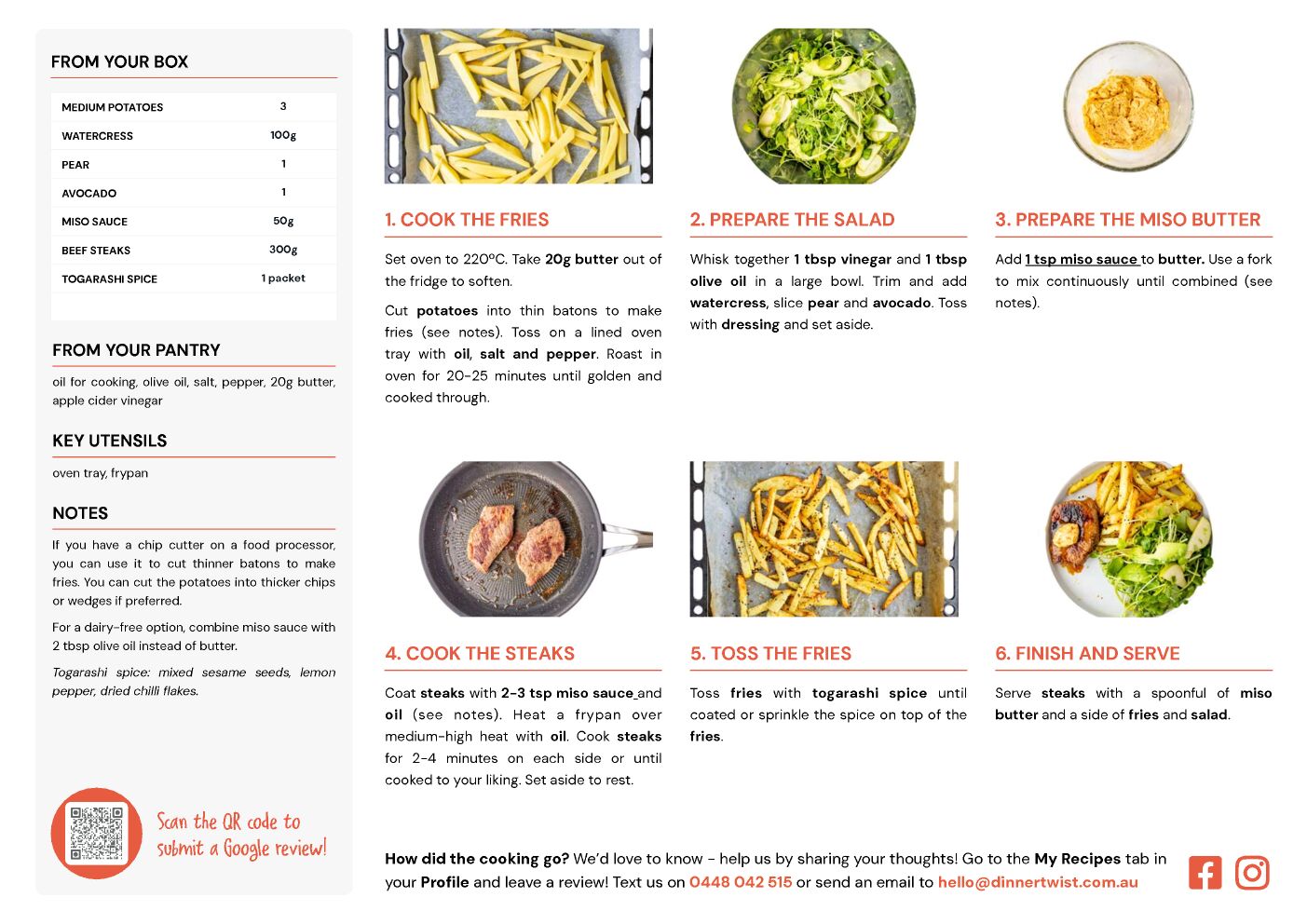 FROM YOUR BOX

| MEDIUM POTATOES | 3 |
|---|---|
| WATERCRESS | 100g |
| PEAR | 1 |
| AVOCADO | 1 |
| MISO SAUCE | 50g |
| BEEF STEAKS | 300g |
| TOGARASHI SPICE | 1 packet |

FROM YOUR PANTRY

oil for cooking, olive oil, salt, pepper, 20g butter, apple cider vinegar

KEY UTENSILS

oven tray, frypan

NOTES

If you have a chip cutter on a food processor, you can use it to cut thinner batons to make fries. You can cut the potatoes into thicker chips or wedges if preferred.

For a dairy-free option, combine miso sauce with 2 tbsp olive oil instead of butter.

Togarashi spice: mixed sesame seeds, lemon pepper, dried chilli flakes.

Scan the QR code to submit a Google review!

1. COOK THE FRIES

Set oven to 220ºC. Take 20g butter out of the fridge to soften.

Cut potatoes into thin batons to make fries (see notes). Toss on a lined oven tray with oil, salt and pepper. Roast in oven for 20-25 minutes until golden and cooked through.

2. PREPARE THE SALAD

Whisk together 1 tbsp vinegar and 1 tbsp olive oil in a large bowl. Trim and add watercress, slice pear and avocado. Toss with dressing and set aside.

3. PREPARE THE MISO BUTTER

Add 1 tsp miso sauce to butter. Use a fork to mix continuously until combined (see notes).

4. COOK THE STEAKS

Coat steaks with 2-3 tsp miso sauce and oil (see notes). Heat a frypan over medium-high heat with oil. Cook steaks for 2-4 minutes on each side or until cooked to your liking. Set aside to rest.

5. TOSS THE FRIES

Toss fries with togarashi spice until coated or sprinkle the spice on top of the fries.

6. FINISH AND SERVE

Serve steaks with a spoonful of miso butter and a side of fries and salad.

How did the cooking go? We'd love to know - help us by sharing your thoughts! Go to the My Recipes tab in your Profile and leave a review! Text us on 0448 042 515 or send an email to hello@dinnertwist.com.au