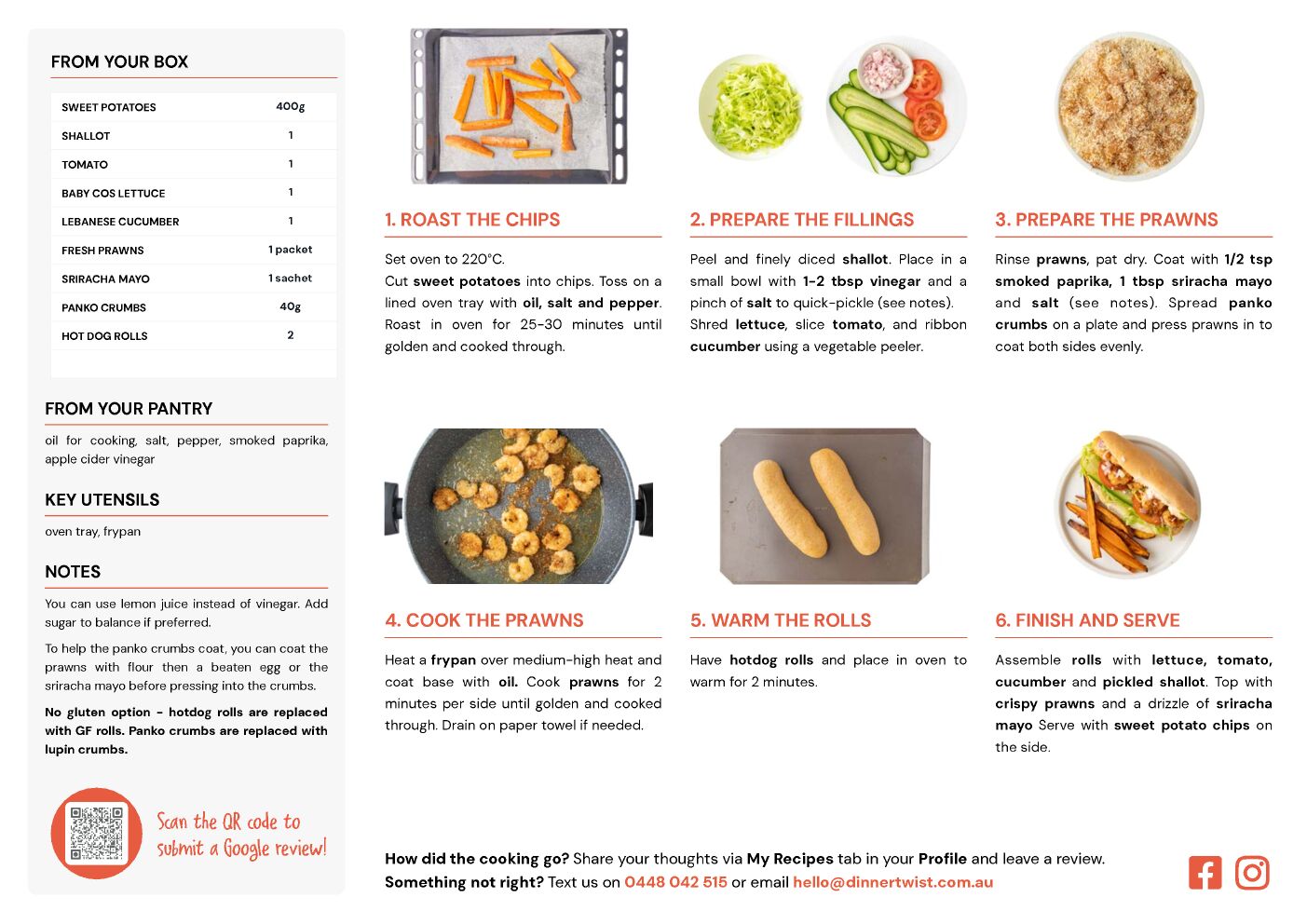 FROM YOUR BOX

| SWEET POTATOES | 400g |
|---|---|
| SHALLOT | 1 |
| TOMATO | 1 |
| BABY COS LETTUCE | 1 |
| LEBANESE CUCUMBER | 1 |
| FRESH PRAWNS | 1 packet |
| SRIRACHA MAYO | 1 sachet |
| PANKO CRUMBS | 40g |
| HOT DOG ROLLS | 2 |

FROM YOUR PANTRY

oil for cooking, salt, pepper, smoked paprika, apple cider vinegar

KEY UTENSILS

oven tray, frypan

NOTES

You can use lemon juice instead of vinegar. Add sugar to balance if preferred.

To help the panko crumbs coat, you can coat the prawns with flour then a beaten egg or the sriracha mayo before pressing into the crumbs.

No gluten option - hotdog rolls are replaced with GF rolls. Panko crumbs are replaced with lupin crumbs.

Scan the QR code to submit a Google review!

1. ROAST THE CHIPS

Set oven to 220°C.
Cut sweet potatoes into chips. Toss on a lined oven tray with oil, salt and pepper. Roast in oven for 25-30 minutes until golden and cooked through.

2. PREPARE THE FILLINGS

Peel and finely diced shallot. Place in a small bowl with 1-2 tbsp vinegar and a pinch of salt to quick-pickle (see notes). Shred lettuce, slice tomato, and ribbon cucumber using a vegetable peeler.

3. PREPARE THE PRAWNS

Rinse prawns, pat dry. Coat with 1/2 tsp smoked paprika, 1 tbsp sriracha mayo and salt (see notes). Spread panko crumbs on a plate and press prawns in to coat both sides evenly.

4. COOK THE PRAWNS

Heat a frypan over medium-high heat and coat base with oil. Cook prawns for 2 minutes per side until golden and cooked through. Drain on paper towel if needed.

5. WARM THE ROLLS

Have hotdog rolls and place in oven to warm for 2 minutes.

6. FINISH AND SERVE

Assemble rolls with lettuce, tomato, cucumber and pickled shallot. Top with crispy prawns and a drizzle of sriracha mayo Serve with sweet potato chips on the side.

How did the cooking go? Share your thoughts via My Recipes tab in your Profile and leave a review.
Something not right? Text us on 0448 042 515 or email hello@dinnertwist.com.au