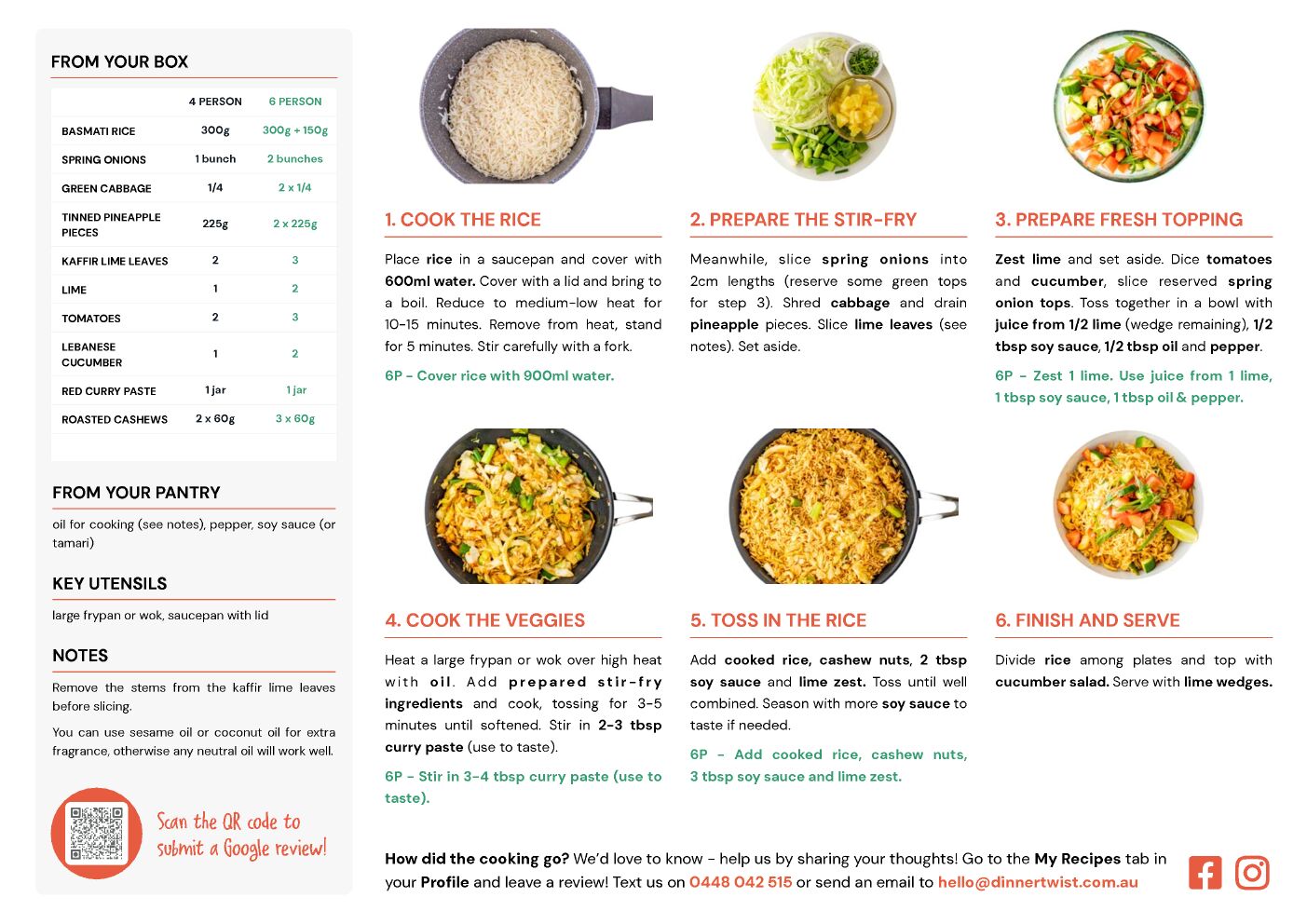 FROM YOUR BOX

| | 4 PERSON | 6 PERSON |
|---|---|---|
| BASMATI RICE | 300g | 300g + 150g |
| SPRING ONIONS | 1 bunch | 2 bunches |
| GREEN CABBAGE | 1/4 | 2 x 1/4 |
| TINNED PINEAPPLE PIECES | 225g | 2 x 225g |
| KAFFIR LIME LEAVES | 2 | 3 |
| LIME | 1 | 2 |
| TOMATOES | 2 | 3 |
| LEBANESE CUCUMBER | 1 | 2 |
| RED CURRY PASTE | 1 jar | 1 jar |
| ROASTED CASHEWS | 2 x 60g | 3 x 60g |

FROM YOUR PANTRY

oil for cooking (see notes), pepper, soy sauce (or tamari)

KEY UTENSILS

large frypan or wok, saucepan with lid

NOTES

Remove the stems from the kaffir lime leaves before slicing.

You can use sesame oil or coconut oil for extra fragrance, otherwise any neutral oil will work well.

Scan the QR code to submit a Google review!

1. COOK THE RICE

Place rice in a saucepan and cover with 600ml water. Cover with a lid and bring to a boil. Reduce to medium-low heat for 10-15 minutes. Remove from heat, stand for 5 minutes. Stir carefully with a fork.

6P - Cover rice with 900ml water.

2. PREPARE THE STIR-FRY

Meanwhile, slice spring onions into 2cm lengths (reserve some green tops for step 3). Shred cabbage and drain pineapple pieces. Slice lime leaves (see notes). Set aside.

3. PREPARE FRESH TOPPING

Zest lime and set aside. Dice tomatoes and cucumber, slice reserved spring onion tops. Toss together in a bowl with juice from 1/2 lime (wedge remaining), 1/2 tbsp soy sauce, 1/2 tbsp oil and pepper.

6P - Zest 1 lime. Use juice from 1 lime, 1 tbsp soy sauce, 1 tbsp oil & pepper.

4. COOK THE VEGGIES

Heat a large frypan or wok over high heat with oil. Add prepared stir-fry ingredients and cook, tossing for 3-5 minutes until softened. Stir in 2-3 tbsp curry paste (use to taste).

6P - Stir in 3-4 tbsp curry paste (use to taste).

5. TOSS IN THE RICE

Add cooked rice, cashew nuts, 2 tbsp soy sauce and lime zest. Toss until well combined. Season with more soy sauce to taste if needed.

6P - Add cooked rice, cashew nuts, 3 tbsp soy sauce and lime zest.

6. FINISH AND SERVE

Divide rice among plates and top with cucumber salad. Serve with lime wedges.

How did the cooking go? We'd love to know - help us by sharing your thoughts! Go to the My Recipes tab in your Profile and leave a review! Text us on 0448 042 515 or send an email to hello@dinnertwist.com.au