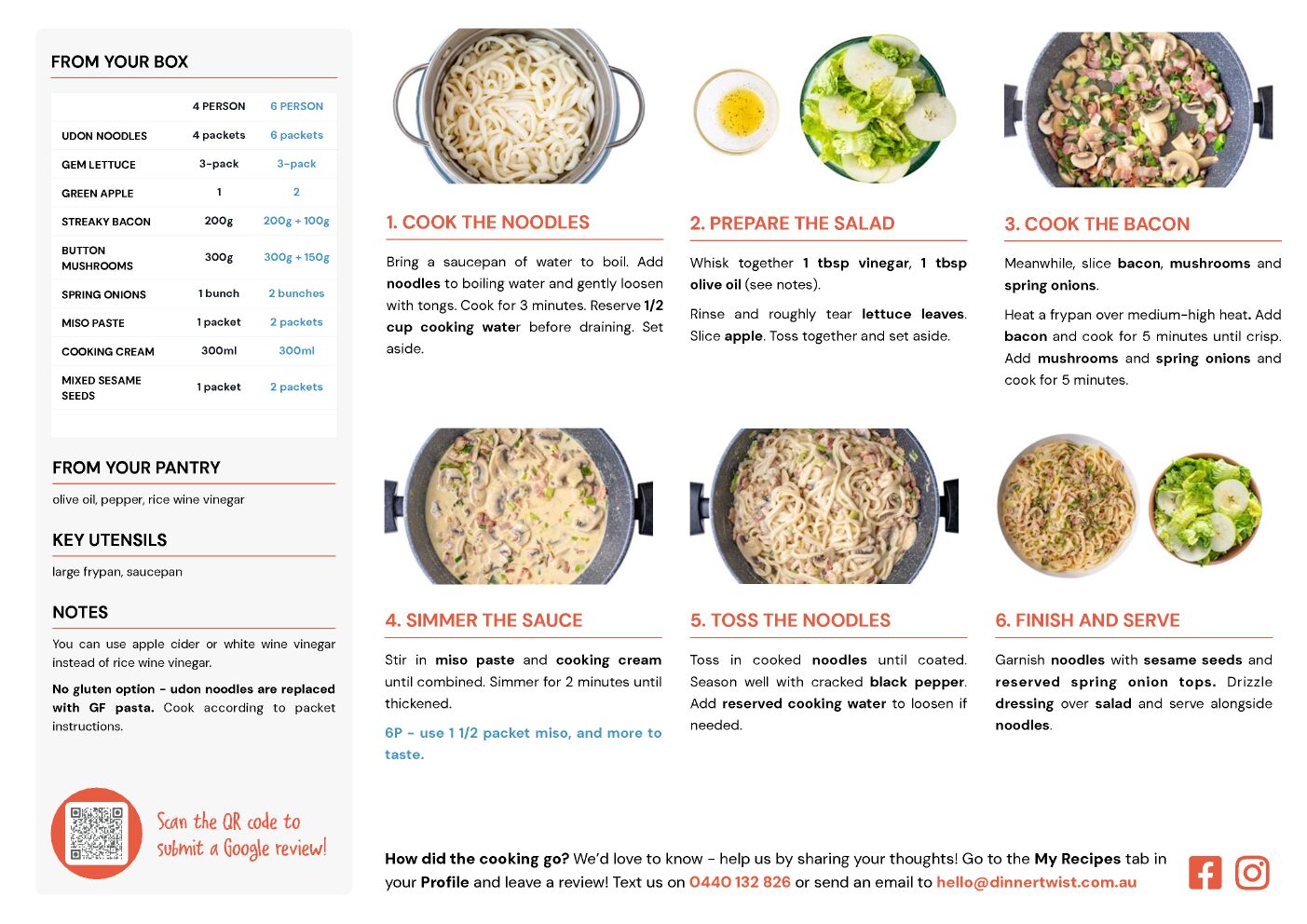 FROM YOUR BOX

| | 4 PERSON | 6 PERSON |
|---|---|---|
| UDON NOODLES | 4 packets | 6 packets |
| GEM LETTUCE | 3-pack | 3-pack |
| GREEN APPLE | 1 | 2 |
| STREAKY BACON | 200g | 200g + 100g |
| BUTTON MUSHROOMS | 300g | 300g + 150g |
| SPRING ONIONS | 1 bunch | 2 bunches |
| MISO PASTE | 1 packet | 2 packets |
| COOKING CREAM | 300ml | 300ml |
| MIXED SESAME SEEDS | 1 packet | 2 packets |

FROM YOUR PANTRY

olive oil, pepper, rice wine vinegar

KEY UTENSILS

large frypan, saucepan

NOTES

You can use apple cider or white wine vinegar instead of rice wine vinegar.

No gluten option - udon noodles are replaced with GF pasta. Cook according to packet instructions.

Scan the QR code to submit a Google review!

1. COOK THE NOODLES

Bring a saucepan of water to boil. Add noodles to boiling water and gently loosen with tongs. Cook for 3 minutes. Reserve 1/2 cup cooking water before draining. Set aside.

2. PREPARE THE SALAD

Whisk together 1 tbsp vinegar, 1 tbsp olive oil (see notes).

Rinse and roughly tear lettuce leaves. Slice apple. Toss together and set aside.

3. COOK THE BACON

Meanwhile, slice bacon, mushrooms and spring onions.

Heat a frypan over medium-high heat. Add bacon and cook for 5 minutes until crisp. Add mushrooms and spring onions and cook for 5 minutes.

4. SIMMER THE SAUCE

Stir in miso paste and cooking cream until combined. Simmer for 2 minutes until thickened.

6P - use 1 1/2 packet miso, and more to taste.

5. TOSS THE NOODLES

Toss in cooked noodles until coated. Season well with cracked black pepper. Add reserved cooking water to loosen if needed.

6. FINISH AND SERVE

Garnish noodles with sesame seeds and reserved spring onion tops. Drizzle dressing over salad and serve alongside noodles.

How did the cooking go? We'd love to know - help us by sharing your thoughts! Go to the My Recipes tab in your Profile and leave a review! Text us on 0440 132 826 or send an email to hello@dinnertwist.com.au