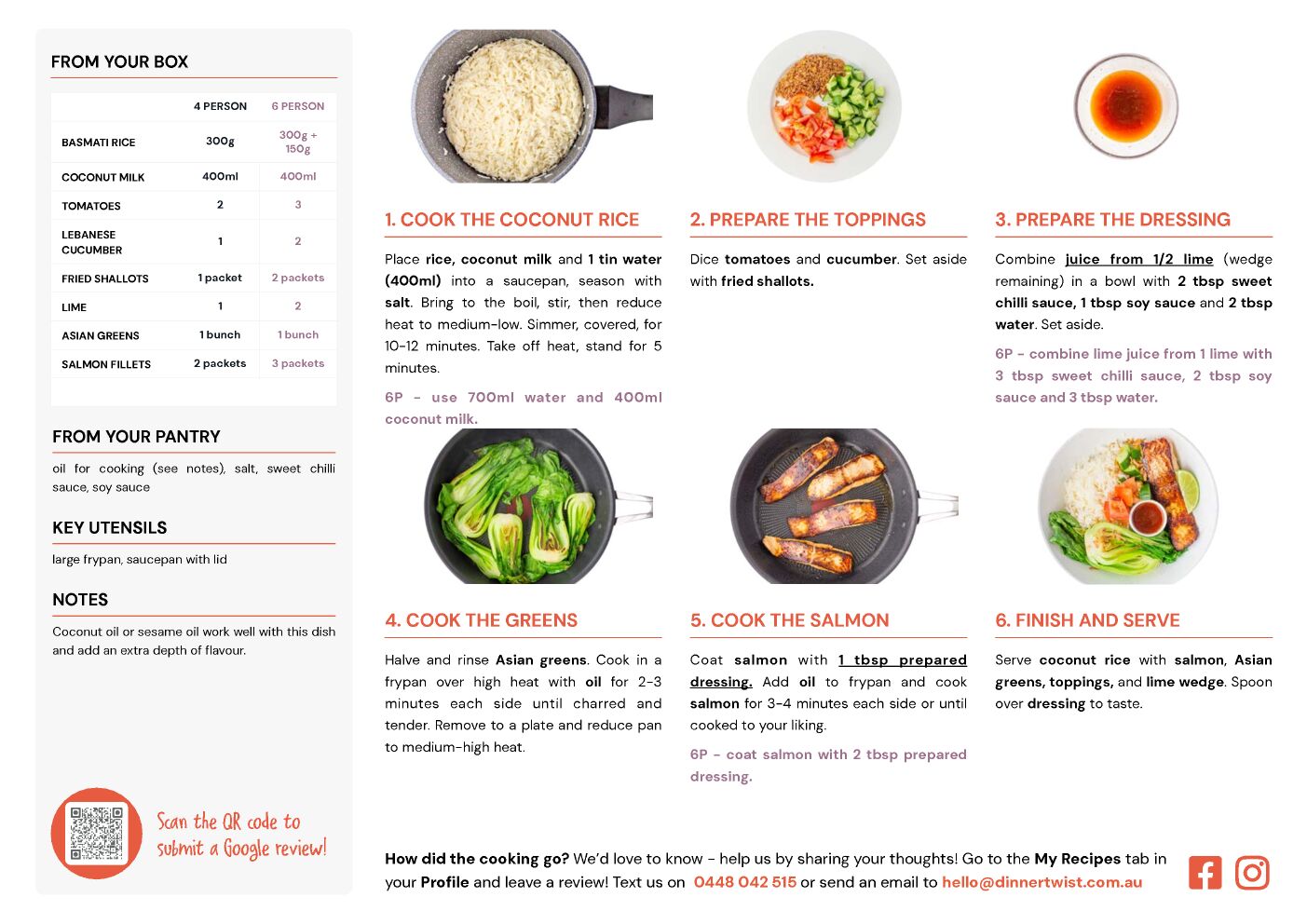 FROM YOUR BOX

| | 4 PERSON | 6 PERSON |
|---|---|---|
| BASMATI RICE | 300g | 300g + 150g |
| COCONUT MILK | 400ml | 400ml |
| TOMATOES | 2 | 3 |
| LEBANESE CUCUMBER | 1 | 2 |
| FRIED SHALLOTS | 1 packet | 2 packets |
| LIME | 1 | 2 |
| ASIAN GREENS | 1 bunch | 1 bunch |
| SALMON FILLETS | 2 packets | 3 packets |

FROM YOUR PANTRY

oil for cooking (see notes), salt, sweet chilli sauce, soy sauce

KEY UTENSILS

large frypan, saucepan with lid

NOTES

Coconut oil or sesame oil work well with this dish and add an extra depth of flavour.

Scan the QR code to submit a Google review!

1. COOK THE COCONUT RICE

Place rice, coconut milk and 1 tin water (400ml) into a saucepan, season with salt. Bring to the boil, stir, then reduce heat to medium-low. Simmer, covered, for 10-12 minutes. Take off heat, stand for 5 minutes.

6P - use 700ml water and 400ml coconut milk.

2. PREPARE THE TOPPINGS

Dice tomatoes and cucumber. Set aside with fried shallots.

3. PREPARE THE DRESSING

Combine juice from 1/2 lime (wedge remaining) in a bowl with 2 tbsp sweet chilli sauce, 1 tbsp soy sauce and 2 tbsp water. Set aside.

6P - combine lime juice from 1 lime with 3 tbsp sweet chilli sauce, 2 tbsp soy sauce and 3 tbsp water.

4. COOK THE GREENS

Halve and rinse Asian greens. Cook in a frypan over high heat with oil for 2-3 minutes each side until charred and tender. Remove to a plate and reduce pan to medium-high heat.

5. COOK THE SALMON

Coat salmon with 1 tbsp prepared dressing. Add oil to frypan and cook salmon for 3-4 minutes each side or until cooked to your liking.

6P - coat salmon with 2 tbsp prepared dressing.

6. FINISH AND SERVE

Serve coconut rice with salmon, Asian greens, toppings, and lime wedge. Spoon over dressing to taste.

How did the cooking go? We'd love to know - help us by sharing your thoughts! Go to the My Recipes tab in your Profile and leave a review! Text us on 0448 042 515 or send an email to hello@dinnertwist.com.au