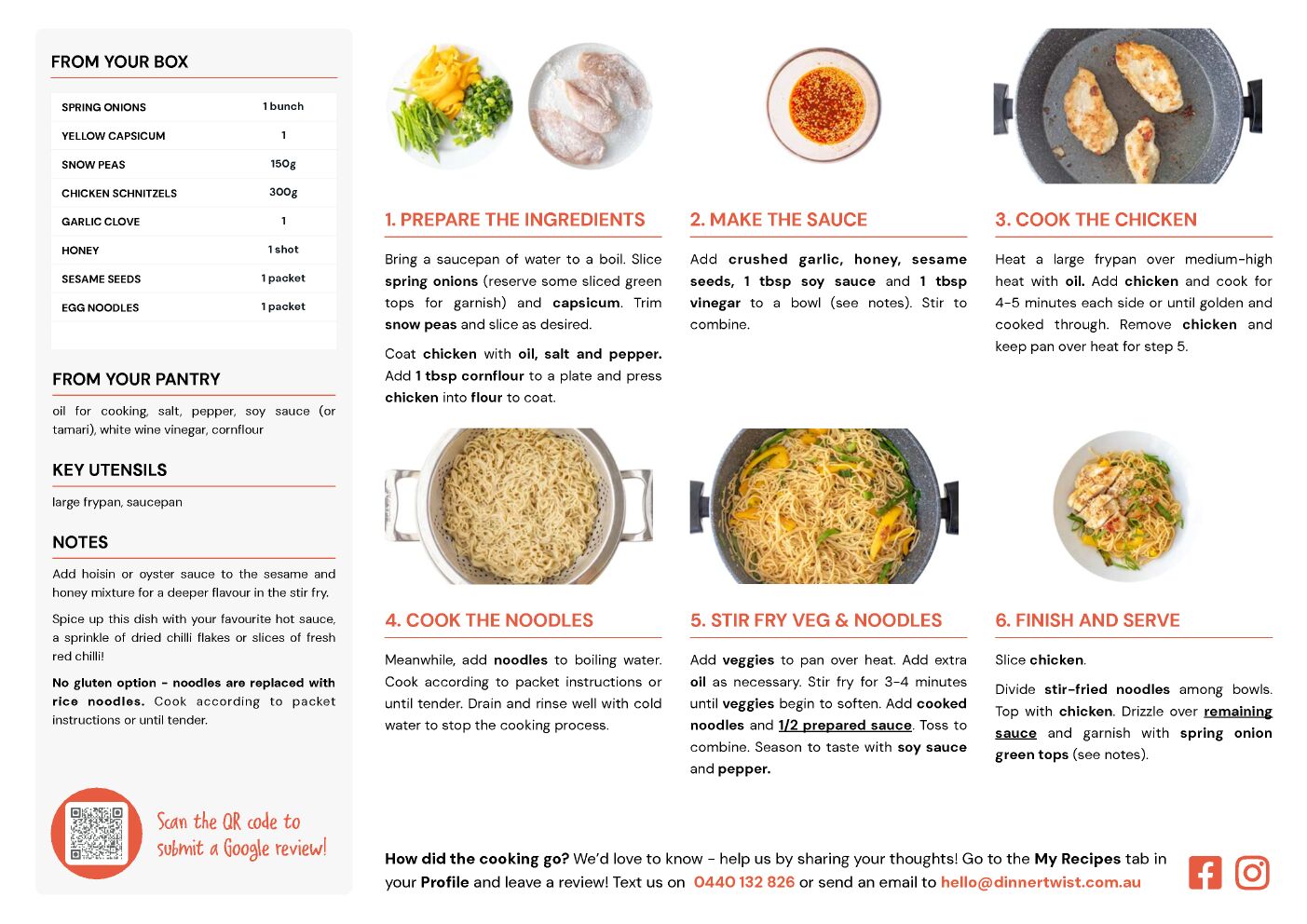 FROM YOUR BOX

| SPRING ONIONS | 1 bunch |
|---|---|
| YELLOW CAPSICUM | 1 |
| SNOW PEAS | 150g |
| CHICKEN SCHNITZELS | 300g |
| GARLIC CLOVE | 1 |
| HONEY | 1 shot |
| SESAME SEEDS | 1 packet |
| EGG NOODLES | 1 packet |

FROM YOUR PANTRY

oil for cooking, salt, pepper, soy sauce (or tamari), white wine vinegar, cornflour

KEY UTENSILS

large frypan, saucepan

NOTES

Add hoisin or oyster sauce to the sesame and honey mixture for a deeper flavour in the stir fry.

Spice up this dish with your favourite hot sauce, a sprinkle of dried chilli flakes or slices of fresh red chilli!

No gluten option - noodles are replaced with rice noodles. Cook according to packet instructions or until tender.

Scan the QR code to submit a Google review!

1. PREPARE THE INGREDIENTS

Bring a saucepan of water to a boil. Slice spring onions (reserve some sliced green tops for garnish) and capsicum. Trim snow peas and slice as desired.

Coat chicken with oil, salt and pepper. Add 1 tbsp cornflour to a plate and press chicken into flour to coat.

2. MAKE THE SAUCE

Add crushed garlic, honey, sesame seeds, 1 tbsp soy sauce and 1 tbsp vinegar to a bowl (see notes). Stir to combine.

3. COOK THE CHICKEN

Heat a large frypan over medium-high heat with oil. Add chicken and cook for 4-5 minutes each side or until golden and cooked through. Remove chicken and keep pan over heat for step 5.

4. COOK THE NOODLES

Meanwhile, add noodles to boiling water. Cook according to packet instructions or until tender. Drain and rinse well with cold water to stop the cooking process.

5. STIR FRY VEG & NOODLES

Add veggies to pan over heat. Add extra oil as necessary. Stir fry for 3-4 minutes until veggies begin to soften. Add cooked noodles and 1/2 prepared sauce. Toss to combine. Season to taste with soy sauce and pepper.

6. FINISH AND SERVE

Slice chicken.

Divide stir-fried noodles among bowls. Top with chicken. Drizzle over remaining sauce and garnish with spring onion green tops (see notes).

How did the cooking go? We'd love to know - help us by sharing your thoughts! Go to the My Recipes tab in your Profile and leave a review! Text us on 0440 132 826 or send an email to hello@dinnertwist.com.au