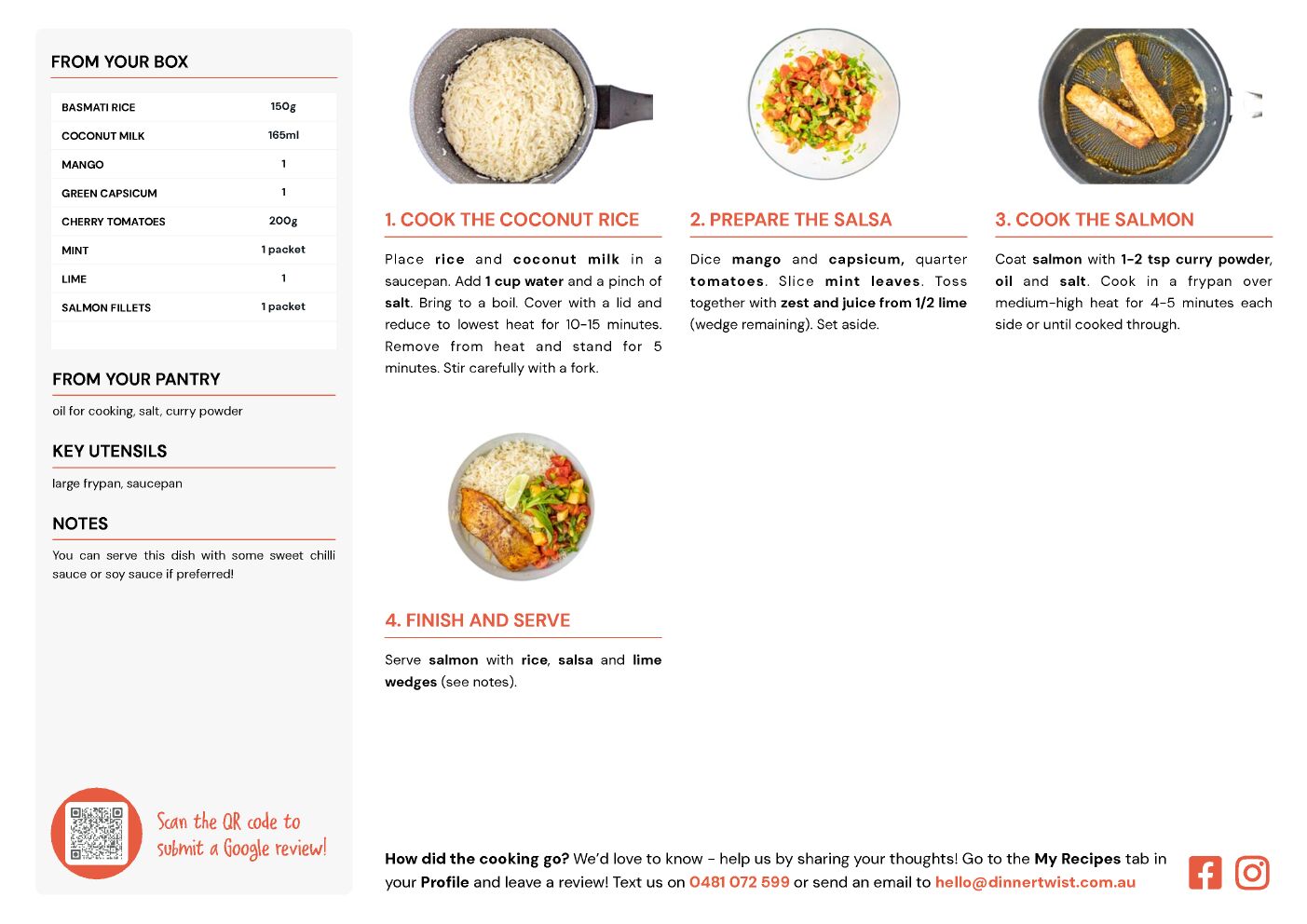 FROM YOUR BOX

| BASMATI RICE | 150g |
|---|---|
| COCONUT MILK | 165ml |
| MANGO | 1 |
| GREEN CAPSICUM | 1 |
| CHERRY TOMATOES | 200g |
| MINT | 1 packet |
| LIME | 1 |
| SALMON FILLETS | 1 packet |

FROM YOUR PANTRY

oil for cooking, salt, curry powder

KEY UTENSILS

large frypan, saucepan

NOTES

You can serve this dish with some sweet chilli sauce or soy sauce if preferred!

Scan the QR code to submit a Google review!

1. COOK THE COCONUT RICE

Place rice and coconut milk in a saucepan. Add 1 cup water and a pinch of salt. Bring to a boil. Cover with a lid and reduce to lowest heat for 10-15 minutes. Remove from heat and stand for 5 minutes. Stir carefully with a fork.

2. PREPARE THE SALSA

Dice mango and capsicum, quarter tomatoes. Slice mint leaves. Toss together with zest and juice from 1/2 lime (wedge remaining). Set aside.

3. COOK THE SALMON

Coat salmon with 1-2 tsp curry powder, oil and salt. Cook in a frypan over medium-high heat for 4-5 minutes each side or until cooked through.

4. FINISH AND SERVE

Serve salmon with rice, salsa and lime wedges (see notes).

How did the cooking go? We'd love to know - help us by sharing your thoughts! Go to the My Recipes tab in your Profile and leave a review! Text us on 0481 072 599 or send an email to hello@dinnertwist.com.au