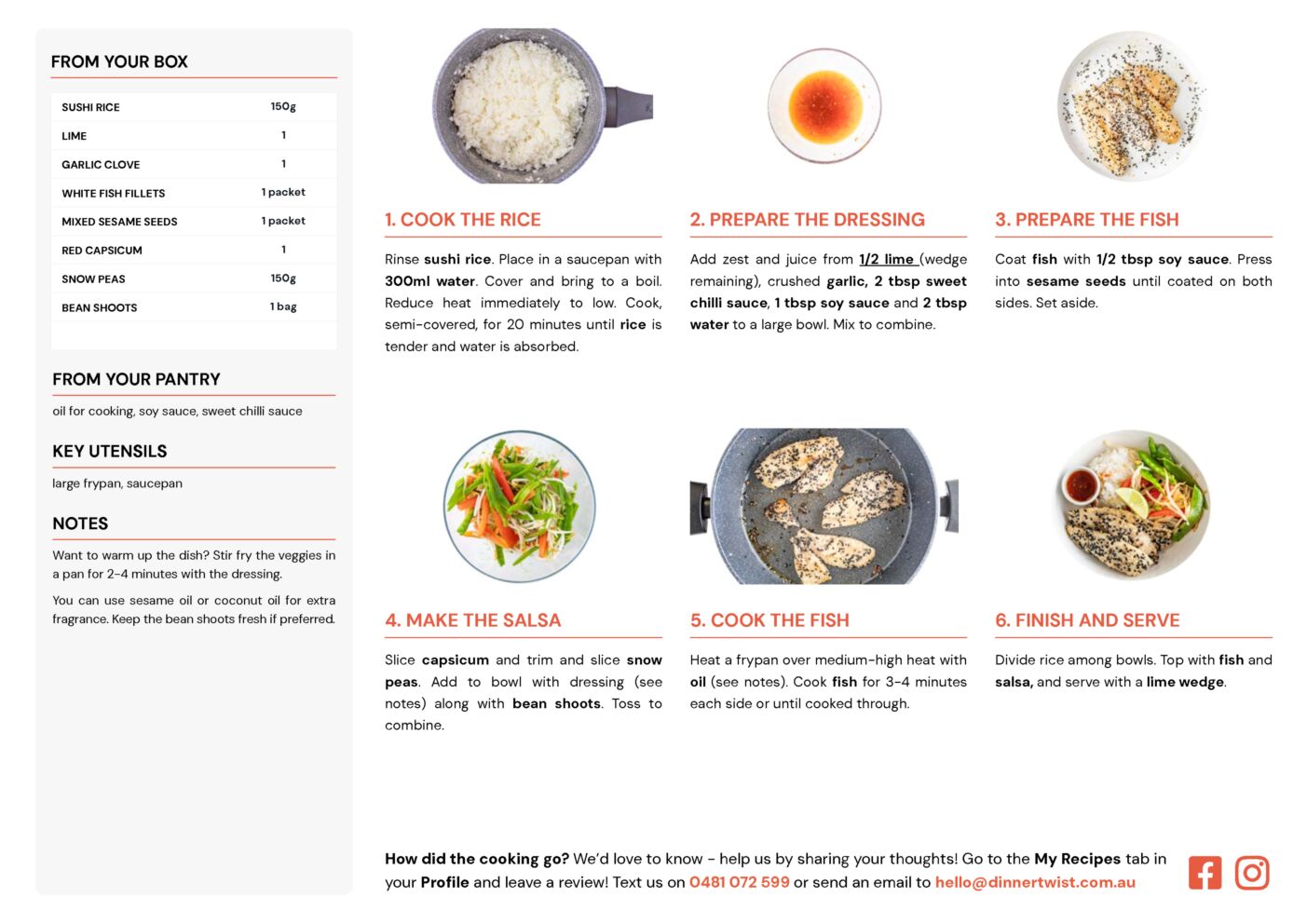 FROM YOUR BOX

| SUSHI RICE | 150g |
|---|---|
| LIME | 1 |
| GARLIC CLOVE | 1 |
| WHITE FISH FILLETS | 1 packet |
| MIXED SESAME SEEDS | 1 packet |
| RED CAPSICUM | 1 |
| SNOW PEAS | 150g |
| BEAN SHOOTS | 1 bag |

FROM YOUR PANTRY

oil for cooking, soy sauce, sweet chilli sauce

KEY UTENSILS

large frypan, saucepan

NOTES

Want to warm up the dish? Stir fry the veggies in a pan for 2-4 minutes with the dressing.

You can use sesame oil or coconut oil for extra fragrance. Keep the bean shoots fresh if preferred.

1. COOK THE RICE

Rinse sushi rice. Place in a saucepan with 300ml water. Cover and bring to a boil. Reduce heat immediately to low. Cook, semi-covered, for 20 minutes until rice is tender and water is absorbed.

2. PREPARE THE DRESSING

Add zest and juice from 1/2 lime (wedge remaining), crushed garlic, 2 tbsp sweet chilli sauce, 1 tbsp soy sauce and 2 tbsp water to a large bowl. Mix to combine.

3. PREPARE THE FISH

Coat fish with 1/2 tbsp soy sauce. Press into sesame seeds until coated on both sides. Set aside.

4. MAKE THE SALSA

Slice capsicum and trim and slice snow peas. Add to bowl with dressing (see notes) along with bean shoots. Toss to combine.

5. COOK THE FISH

Heat a frypan over medium-high heat with oil (see notes). Cook fish for 3-4 minutes each side or until cooked through.

6. FINISH AND SERVE

Divide rice among bowls. Top with fish and salsa, and serve with a lime wedge.

How did the cooking go? We'd love to know - help us by sharing your thoughts! Go to the My Recipes tab in your Profile and leave a review! Text us on 0481 072 599 or send an email to hello@dinnertwist.com.au