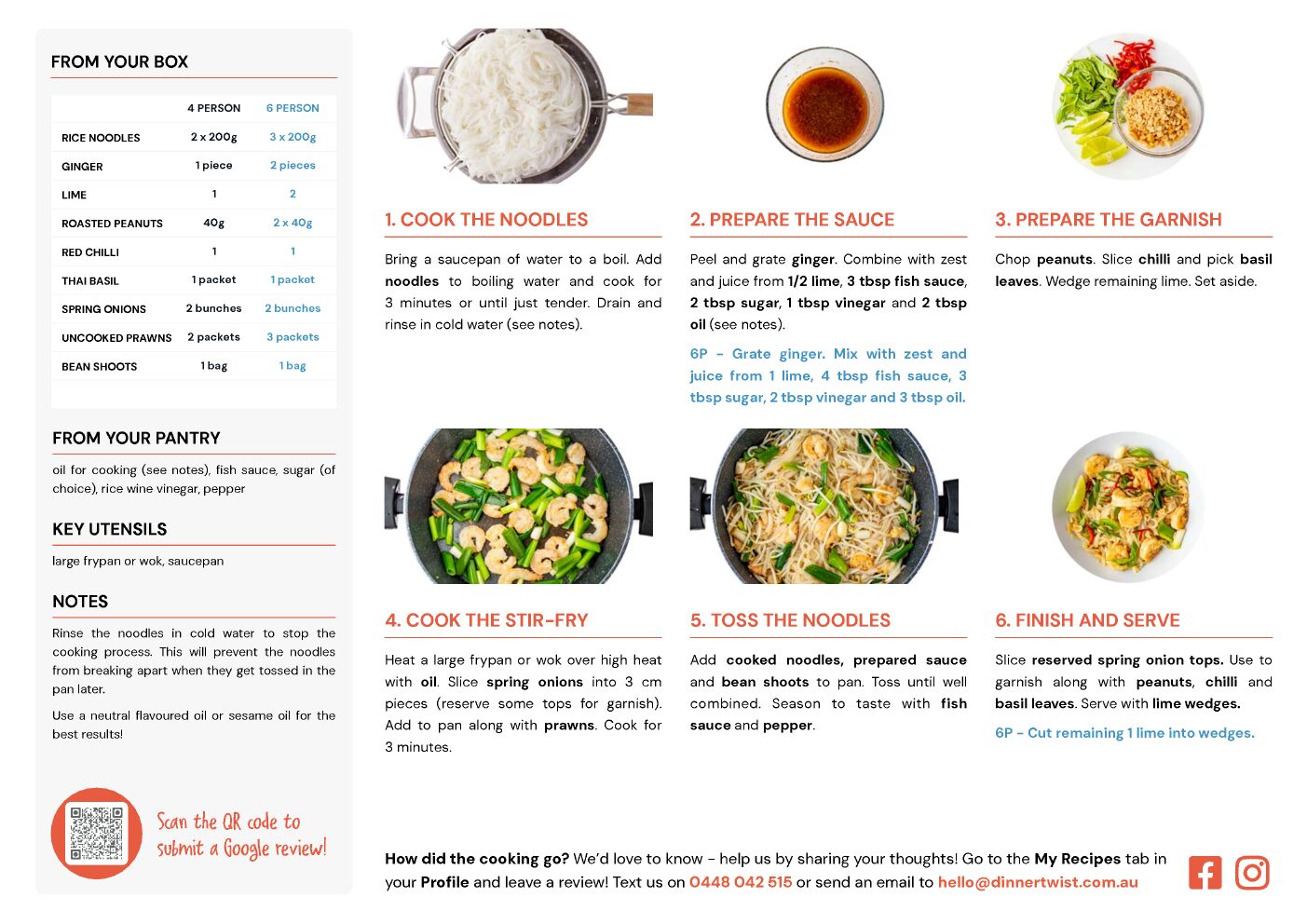 FROM YOUR BOX

| | 4 PERSON | 6 PERSON |
|---|---|---|
| RICE NOODLES | 2 x 200g | 3 x 200g |
| GINGER | 1 piece | 2 pieces |
| LIME | 1 | 2 |
| ROASTED PEANUTS | 40g | 2 x 40g |
| RED CHILLI | 1 | 1 |
| THAI BASIL | 1 packet | 1 packet |
| SPRING ONIONS | 2 bunches | 2 bunches |
| UNCOOKED PRAWNS | 2 packets | 3 packets |
| BEAN SHOOTS | 1 bag | 1 bag |

FROM YOUR PANTRY

oil for cooking (see notes), fish sauce, sugar (of choice), rice wine vinegar, pepper

KEY UTENSILS

large frypan or wok, saucepan

NOTES

Rinse the noodles in cold water to stop the cooking process. This will prevent the noodles from breaking apart when they get tossed in the pan later.

Use a neutral flavoured oil or sesame oil for the best results!

Scan the QR code to submit a Google review!

1. COOK THE NOODLES

Bring a saucepan of water to a boil. Add noodles to boiling water and cook for 3 minutes or until just tender. Drain and rinse in cold water (see notes).

2. PREPARE THE SAUCE

Peel and grate ginger. Combine with zest and juice from 1/2 lime, 3 tbsp fish sauce, 2 tbsp sugar, 1 tbsp vinegar and 2 tbsp oil (see notes).

6P - Grate ginger. Mix with zest and juice from 1 lime, 4 tbsp fish sauce, 3 tbsp sugar, 2 tbsp vinegar and 3 tbsp oil.

3. PREPARE THE GARNISH

Chop peanuts. Slice chilli and pick basil leaves. Wedge remaining lime. Set aside.

4. COOK THE STIR-FRY

Heat a large frypan or wok over high heat with oil. Slice spring onions into 3 cm pieces (reserve some tops for garnish). Add to pan along with prawns. Cook for 3 minutes.

5. TOSS THE NOODLES

Add cooked noodles, prepared sauce and bean shoots to pan. Toss until well combined. Season to taste with fish sauce and pepper.

6. FINISH AND SERVE

Slice reserved spring onion tops. Use to garnish along with peanuts, chilli and basil leaves. Serve with lime wedges.

6P - Cut remaining 1 lime into wedges.

How did the cooking go? We'd love to know - help us by sharing your thoughts! Go to the My Recipes tab in your Profile and leave a review! Text us on 0448 042 515 or send an email to hello@dinnertwist.com.au