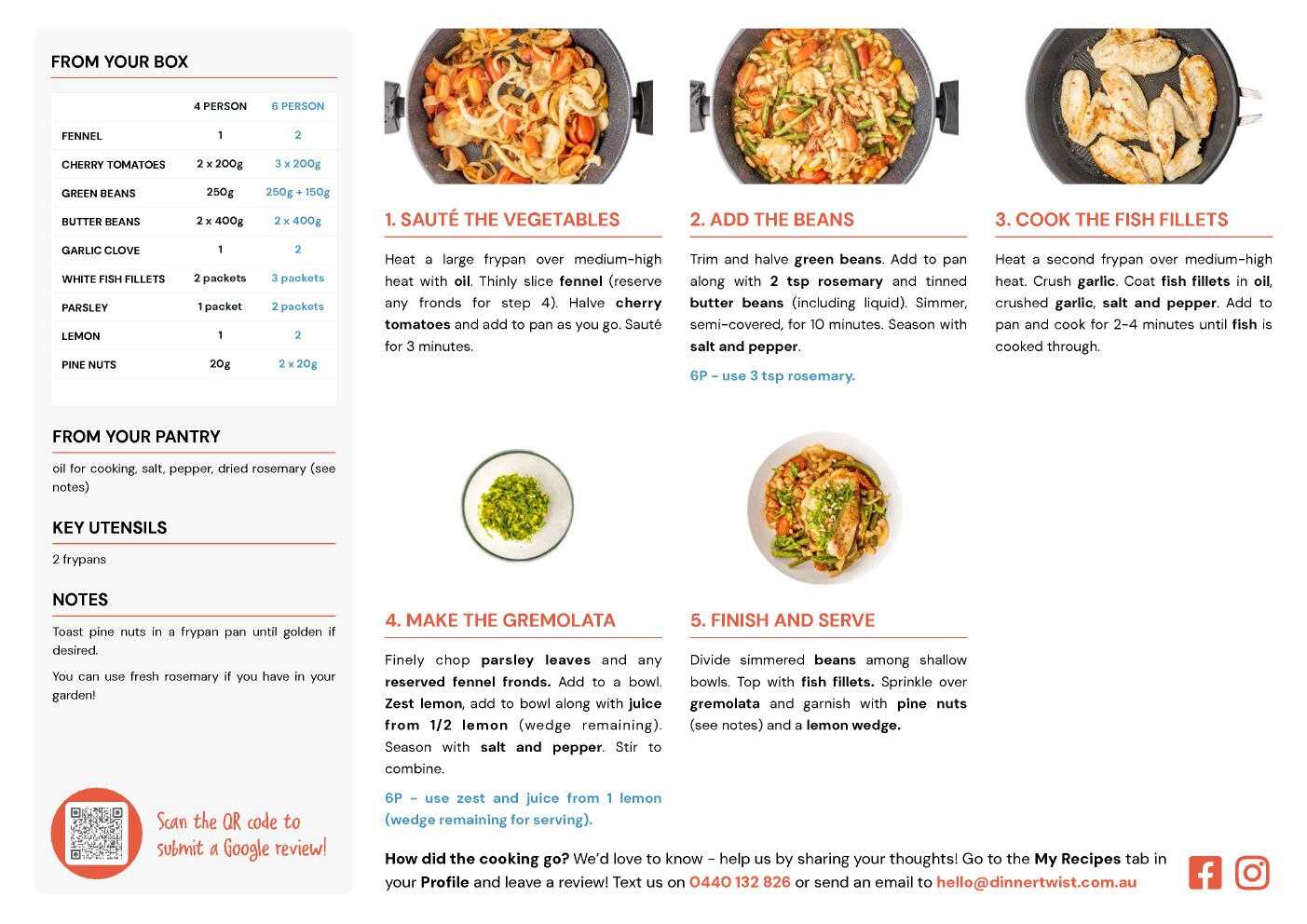 FROM YOUR BOX

| | 4 PERSON | 6 PERSON |
|---|---|---|
| FENNEL | 1 | 2 |
| CHERRY TOMATOES | 2 x 200g | 3 x 200g |
| GREEN BEANS | 250g | 250g + 150g |
| BUTTER BEANS | 2 x 400g | 2 x 400g |
| GARLIC CLOVE | 1 | 2 |
| WHITE FISH FILLETS | 2 packets | 3 packets |
| PARSLEY | 1 packet | 2 packets |
| LEMON | 1 | 2 |
| PINE NUTS | 20g | 2 x 20g |

FROM YOUR PANTRY

oil for cooking, salt, pepper, dried rosemary (see notes)

KEY UTENSILS

2 frypans

NOTES

Toast pine nuts in a frypan pan until golden if desired.

You can use fresh rosemary if you have in your garden!

Scan the QR code to submit a Google review!

1. SAUTÉ THE VEGETABLES

Heat a large frypan over medium-high heat with oil. Thinly slice fennel (reserve any fronds for step 4). Halve cherry tomatoes and add to pan as you go. Sauté for 3 minutes.

2. ADD THE BEANS

Trim and halve green beans. Add to pan along with 2 tsp rosemary and tinned butter beans (including liquid). Simmer, semi-covered, for 10 minutes. Season with salt and pepper.

6P - use 3 tsp rosemary.

3. COOK THE FISH FILLETS

Heat a second frypan over medium-high heat. Crush garlic. Coat fish fillets in oil, crushed garlic, salt and pepper. Add to pan and cook for 2-4 minutes until fish is cooked through.

4. MAKE THE GREMOLATA

Finely chop parsley leaves and any reserved fennel fronds. Add to a bowl. Zest lemon, add to bowl along with juice from 1/2 lemon (wedge remaining). Season with salt and pepper. Stir to combine.

6P - use zest and juice from 1 lemon (wedge remaining for serving).

5. FINISH AND SERVE

Divide simmered beans among shallow bowls. Top with fish fillets. Sprinkle over gremolata and garnish with pine nuts (see notes) and a lemon wedge.

How did the cooking go? We'd love to know - help us by sharing your thoughts! Go to the My Recipes tab in your Profile and leave a review! Text us on 0440 132 826 or send an email to hello@dinnertwist.com.au